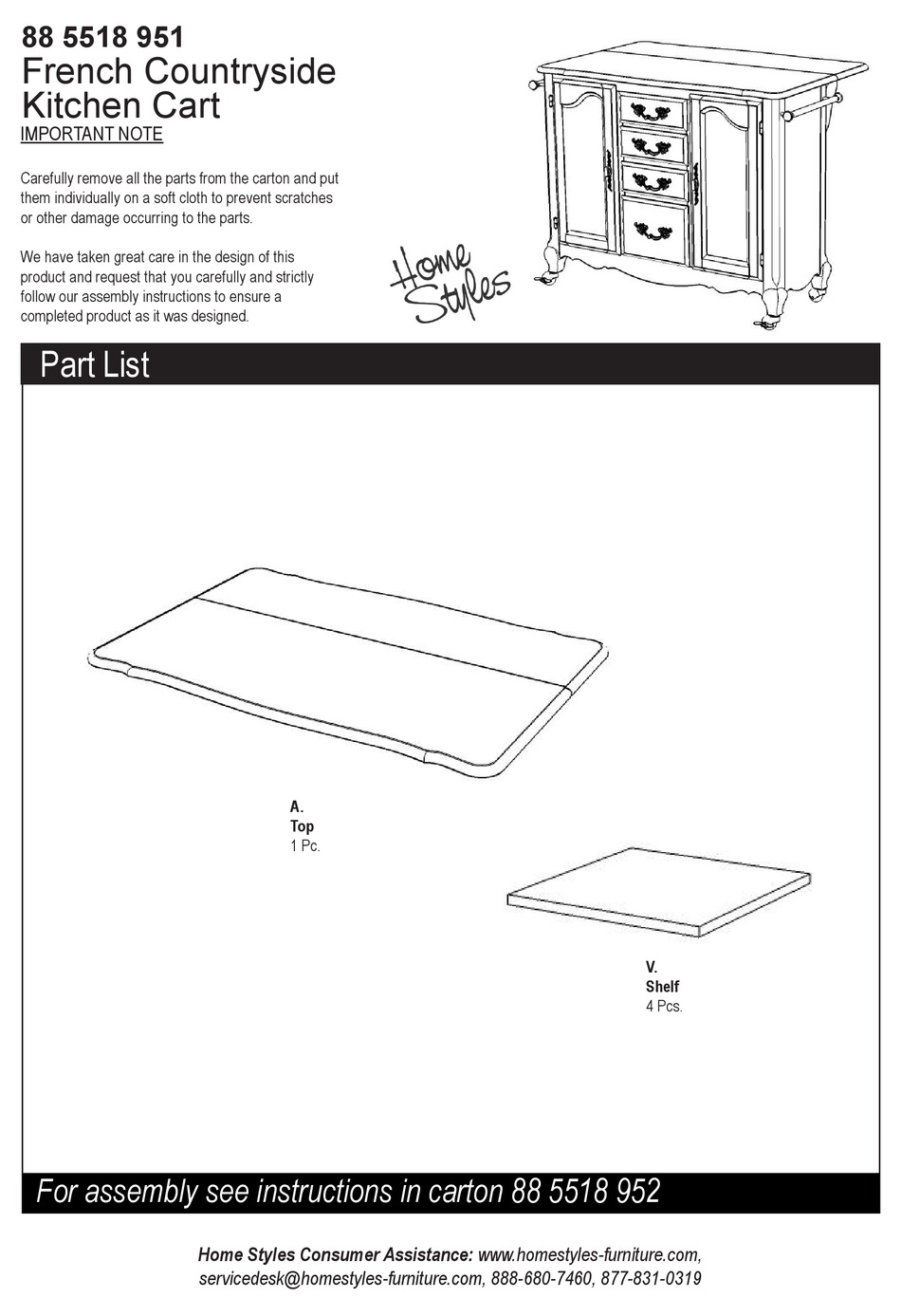 88 5518 951
French Countryside Kitchen Cart
IMPORTANT NOTE

Carefully remove all the parts from the carton and put them individually on a soft cloth to prevent scratches or other damage occurring to the parts.

We have taken great care in the design of this product and request that you carefully and strictly follow our assembly instructions to ensure a completed product as it was designed.

Home Styles

Part List

A.
Top
1 Pc.

V.
Shelf
4 Pcs.

For assembly see instructions in carton 88 5518 952

Home Styles Consumer Assistance: www.homestyles-furniture.com, servicedesk@homestyles-furniture.com, 888-680-7460, 877-831-0319