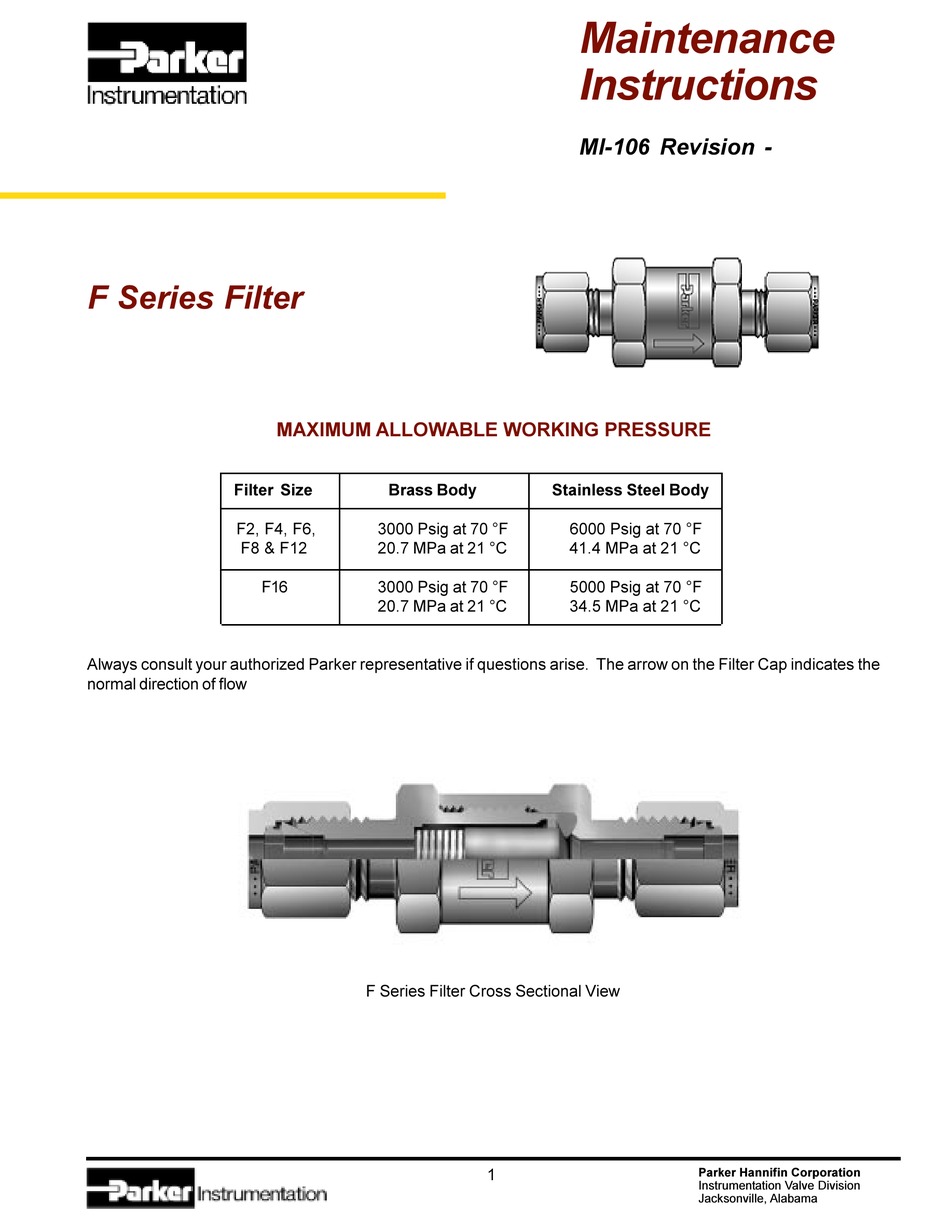 Parker
Instrumentation

Maintenance Instructions

MI-106 Revision -

F Series Filter

Parker

MAXIMUM ALLOWABLE WORKING PRESSURE

| Filter Size | Brass Body | Stainless Steel Body |
|---|---|---|
| F2, F4, F6, F8 & F12 | 3000 Psig at 70 °F 20.7 MPa at 21 °C | 6000 Psig at 70 °F 41.4 MPa at 21 °C |
| F16 | 3000 Psig at 70 °F 20.7 MPa at 21 °C | 5000 Psig at 70 °F 34.5 MPa at 21 °C |

Always consult your authorized Parker representative if questions arise. The arrow on the Filter Cap indicates the normal direction of flow

F Series Filter Cross Sectional View

Parker Instrumentation

1

Parker Hannifin Corporation
Instrumentation Valve Division
Jacksonville, Alabama