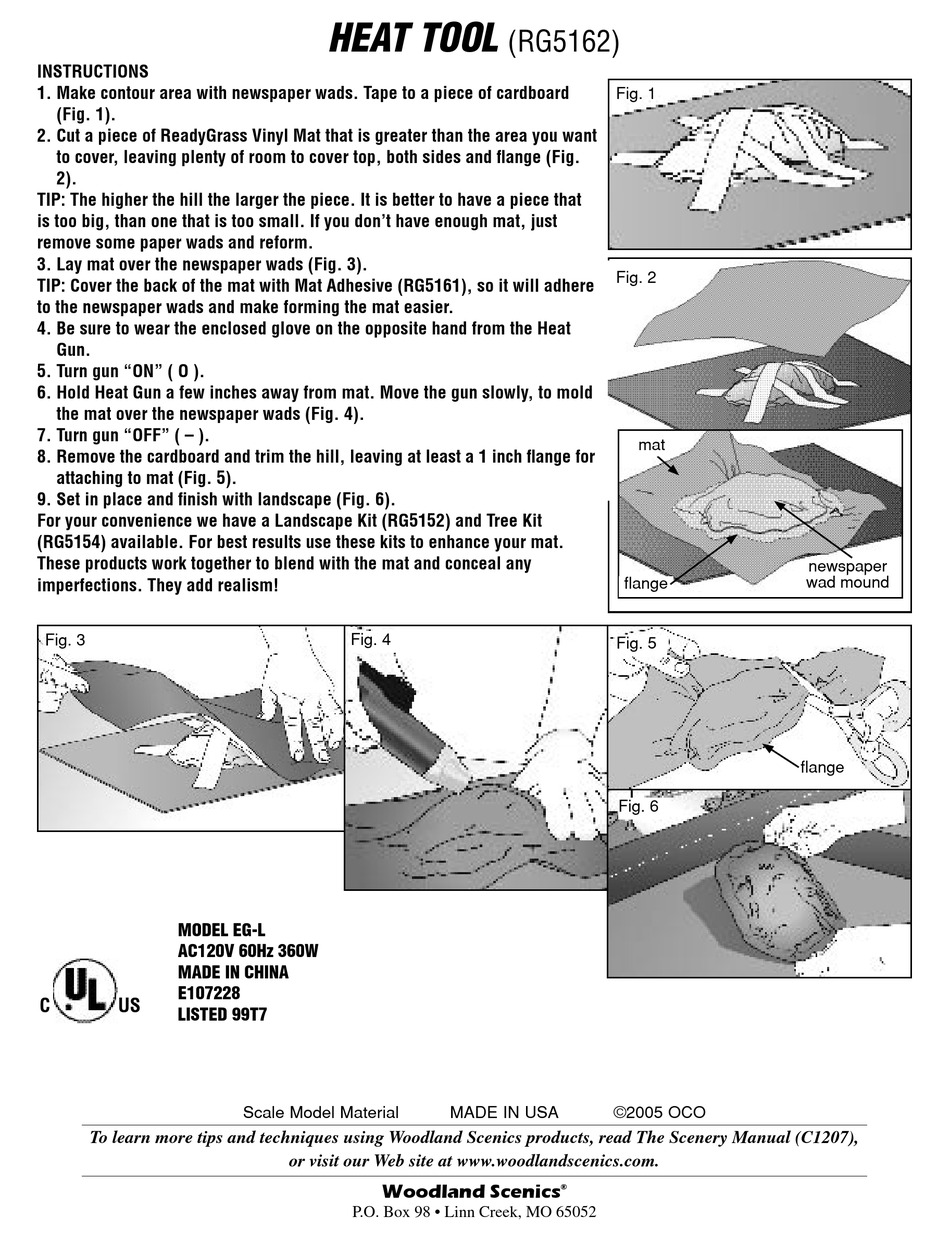 HEAT TOOL (RG5162)

INSTRUCTIONS
1. Make contour area with newspaper wads. Tape to a piece of cardboard (Fig. 1).
2. Cut a piece of ReadyGrass Vinyl Mat that is greater than the area you want to cover, leaving plenty of room to cover top, both sides and flange (Fig. 2).
TIP: The higher the hill the larger the piece. It is better to have a piece that is too big, than one that is too small. If you don't have enough mat, just remove some paper wads and reform.
3. Lay mat over the newspaper wads (Fig. 3).
TIP: Cover the back of the mat with Mat Adhesive (RG5161), so it will adhere to the newspaper wads and make forming the mat easier.
4. Be sure to wear the enclosed glove on the opposite hand from the Heat Gun.
5. Turn gun "ON" ( O ).
6. Hold Heat Gun a few inches away from mat. Move the gun slowly, to mold the mat over the newspaper wads (Fig. 4).
7. Turn gun "OFF" ( – ).
8. Remove the cardboard and trim the hill, leaving at least a 1 inch flange for attaching to mat (Fig. 5).
9. Set in place and finish with landscape (Fig. 6).
For your convenience we have a Landscape Kit (RG5152) and Tree Kit (RG5154) available. For best results use these kits to enhance your mat. These products work together to blend with the mat and conceal any imperfections. They add realism!

Fig. 1

Fig. 2

mat
flange
newspaper wad mound

Fig. 3

Fig. 4

Fig. 5
flange

Fig. 6

C UL US

MODEL EG-L
AC120V 60Hz 360W
MADE IN CHINA
E107228
LISTED 99T7

Scale Model Material MADE IN USA ©2005 OCO
To learn more tips and techniques using Woodland Scenics products, read The Scenery Manual (C1207), or visit our Web site at www.woodlandscenics.com.

Woodland Scenics®
P.O. Box 98 • Linn Creek, MO 65052