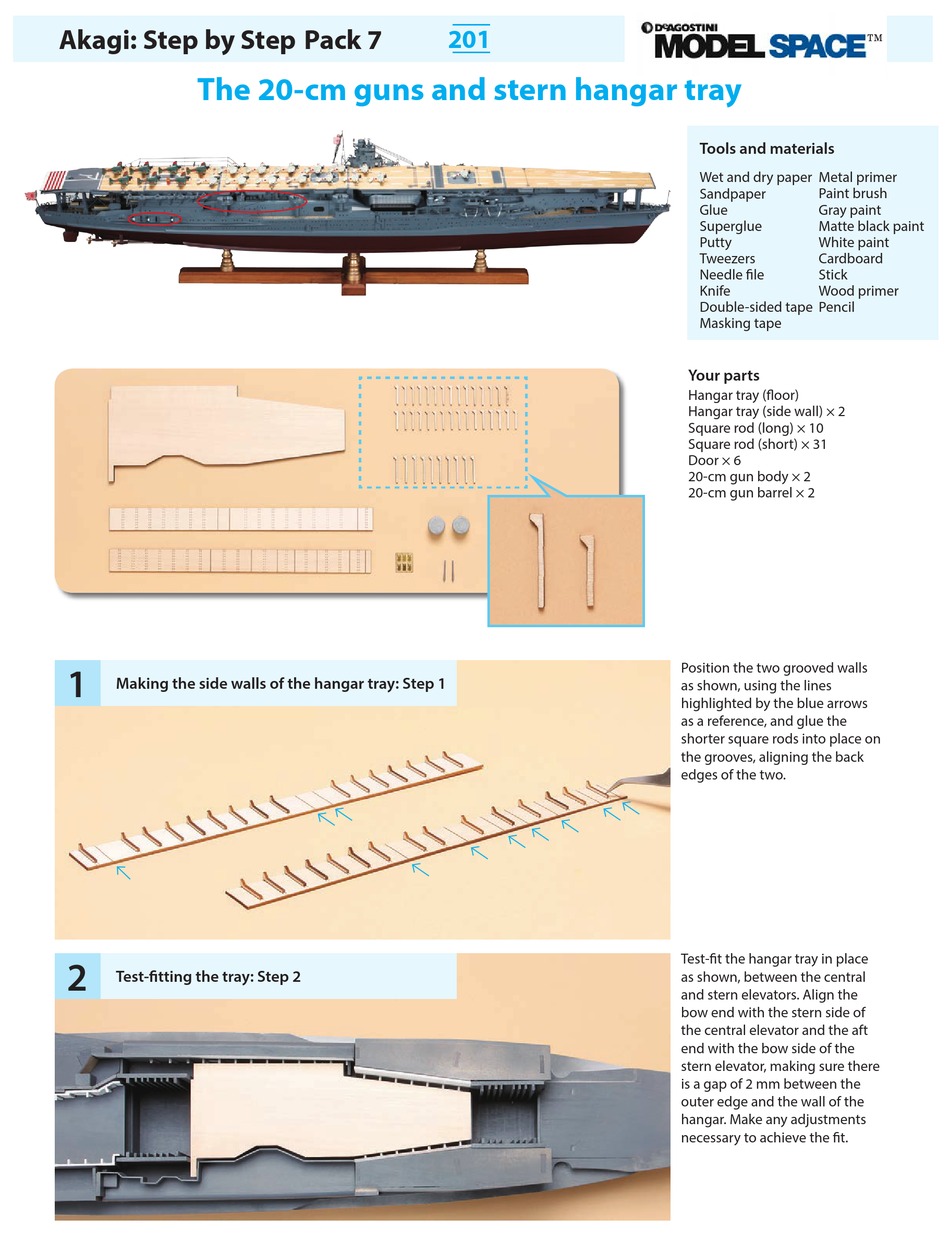 Akagi: Step by Step Pack 7 201

DeAGOSTINI MODEL SPACE™

The 20-cm guns and stern hangar tray

Tools and materials

Wet and dry paper
Sandpaper
Glue
Superglue
Putty
Tweezers
Needle file
Knife
Double-sided tape
Masking tape

Metal primer
Paint brush
Gray paint
Matte black paint
White paint
Cardboard
Stick
Wood primer
Pencil

Your parts
Hangar tray (floor)
Hangar tray (side wall) × 2
Square rod (long) × 10
Square rod (short) × 31
Door × 6
20-cm gun body × 2
20-cm gun barrel × 2

1 Making the side walls of the hangar tray: Step 1

Position the two grooved walls as shown, using the lines highlighted by the blue arrows as a reference, and glue the shorter square rods into place on the grooves, aligning the back edges of the two.

2 Test-fitting the tray: Step 2

Test-fit the hangar tray in place as shown, between the central and stern elevators. Align the bow end with the stern side of the central elevator and the aft end with the bow side of the stern elevator, making sure there is a gap of 2 mm between the outer edge and the wall of the hangar. Make any adjustments necessary to achieve the fit.