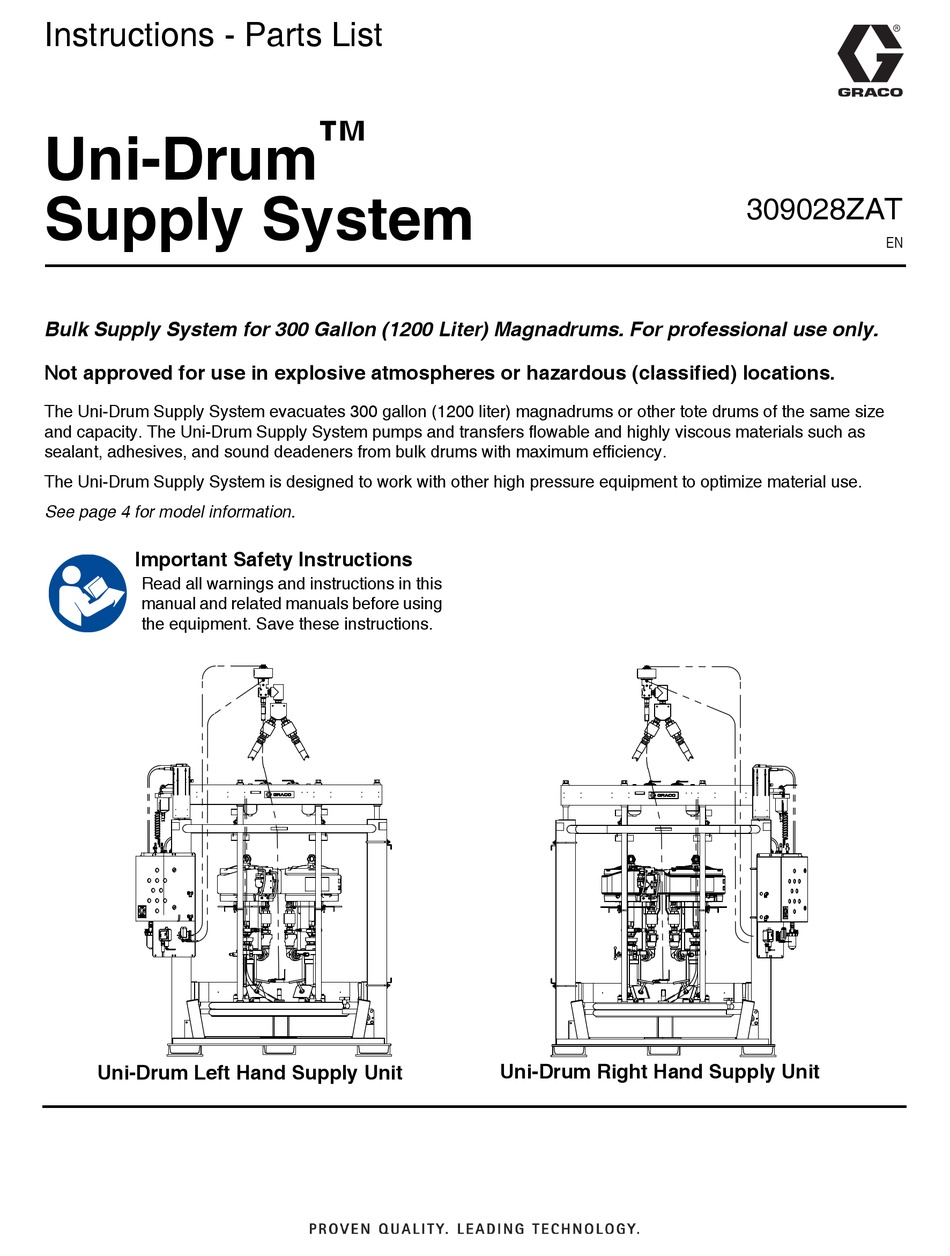 Instructions - Parts List

GRACO

Uni-Drum™ Supply System

309028ZAT
EN

Bulk Supply System for 300 Gallon (1200 Liter) Magnadrums. For professional use only.

Not approved for use in explosive atmospheres or hazardous (classified) locations.

The Uni-Drum Supply System evacuates 300 gallon (1200 liter) magnadrums or other tote drums of the same size and capacity. The Uni-Drum Supply System pumps and transfers flowable and highly viscous materials such as sealant, adhesives, and sound deadeners from bulk drums with maximum efficiency.

The Uni-Drum Supply System is designed to work with other high pressure equipment to optimize material use.

See page 4 for model information.

Important Safety Instructions
Read all warnings and instructions in this manual and related manuals before using the equipment. Save these instructions.

GRACO

GRACO

Uni-Drum Left Hand Supply Unit

Uni-Drum Right Hand Supply Unit

PROVEN QUALITY. LEADING TECHNOLOGY.