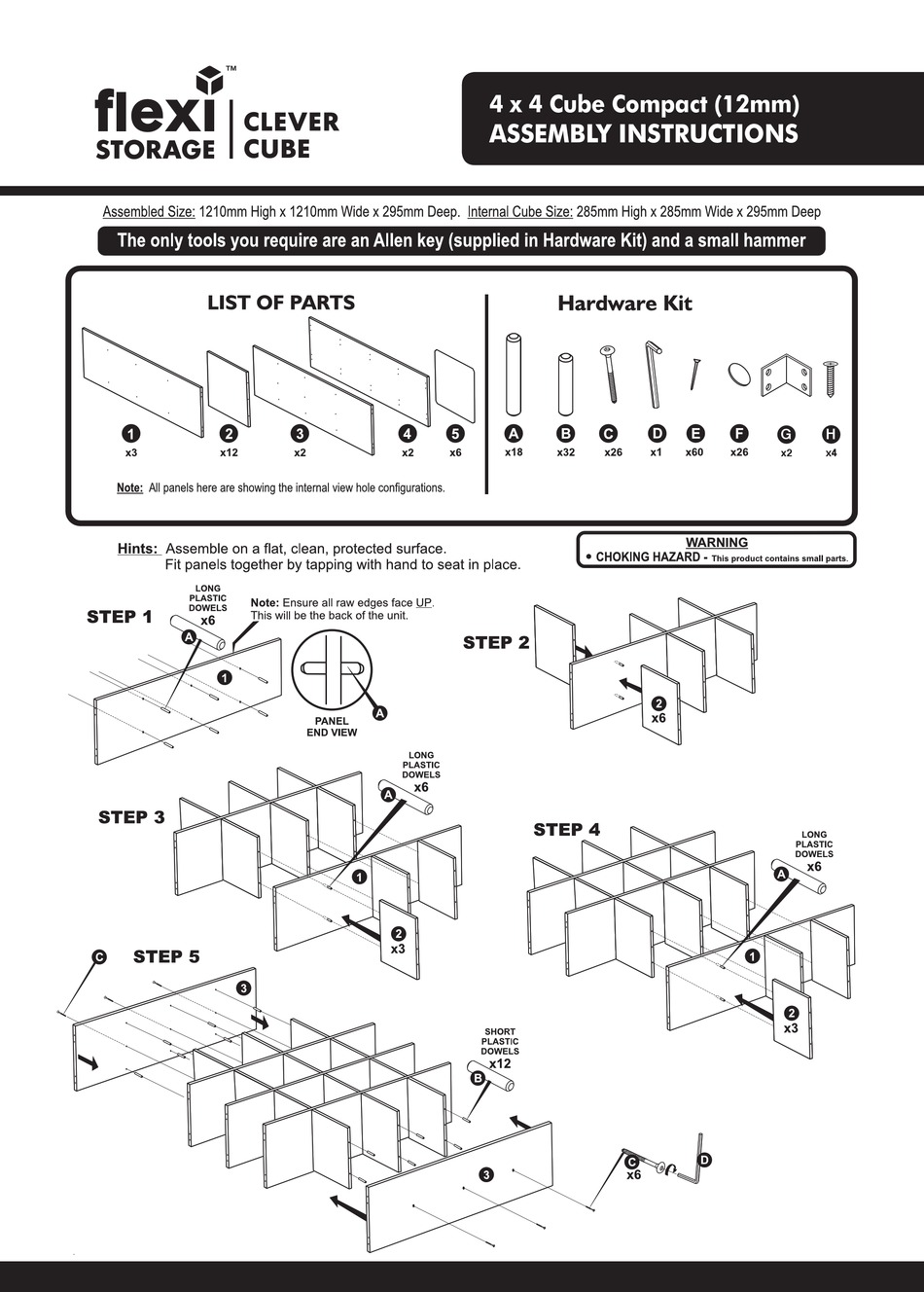 flexi™ STORAGE | CLEVER CUBE

4 x 4 Cube Compact (12mm)
ASSEMBLY INSTRUCTIONS

Assembled Size: 1210mm High x 1210mm Wide x 295mm Deep. Internal Cube Size: 285mm High x 285mm Wide x 295mm Deep

The only tools you require are an Allen key (supplied in Hardware Kit) and a small hammer

LIST OF PARTS

1 x3
2 x12
3 x2
4 x2
5 x6

Note: All panels here are showing the internal view hole configurations.

Hardware Kit

A x18
B x32
C x26
D x1
E x60
F x26
G x2
H x4

Hints: Assemble on a flat, clean, protected surface.
Fit panels together by tapping with hand to seat in place.

WARNING
• CHOKING HAZARD - This product contains small parts.

STEP 1
LONG PLASTIC DOWELS x6
A
1
Note: Ensure all raw edges face UP. This will be the back of the unit.
A
PANEL END VIEW

STEP 2
2 x6

STEP 3
LONG PLASTIC DOWELS x6
A
1
2 x3

STEP 4
LONG PLASTIC DOWELS x6
A
1
2 x3

STEP 5
C
3
SHORT PLASTIC DOWELS x12
B
3
C x6
D