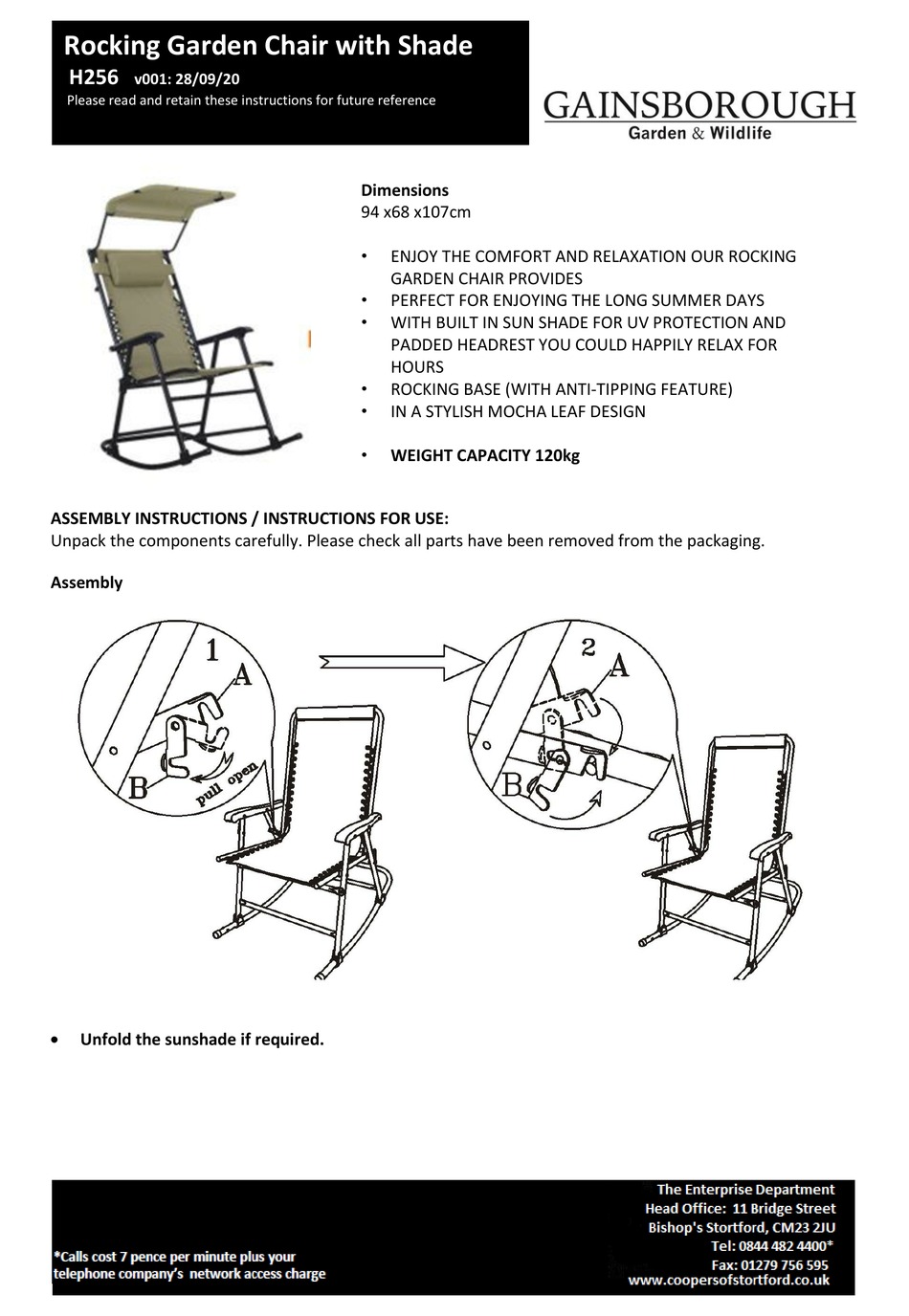 Rocking Garden Chair with Shade
H256 v001: 28/09/20
Please read and retain these instructions for future reference

GAINSBOROUGH
Garden & Wildlife

Dimensions
94 x68 x107cm

• ENJOY THE COMFORT AND RELAXATION OUR ROCKING GARDEN CHAIR PROVIDES
• PERFECT FOR ENJOYING THE LONG SUMMER DAYS
• WITH BUILT IN SUN SHADE FOR UV PROTECTION AND PADDED HEADREST YOU COULD HAPPILY RELAX FOR HOURS
• ROCKING BASE (WITH ANTI-TIPPING FEATURE)
• IN A STYLISH MOCHA LEAF DESIGN

• WEIGHT CAPACITY 120kg

ASSEMBLY INSTRUCTIONS / INSTRUCTIONS FOR USE:
Unpack the components carefully. Please check all parts have been removed from the packaging.

Assembly

1
A
B
pull open

2
A
B

• Unfold the sunshade if required.

*Calls cost 7 pence per minute plus your telephone company's network access charge

The Enterprise Department
Head Office: 11 Bridge Street
Bishop's Stortford, CM23 2JU
Tel: 0844 482 4400*
Fax: 01279 756 595
www.coopersofstortford.co.uk