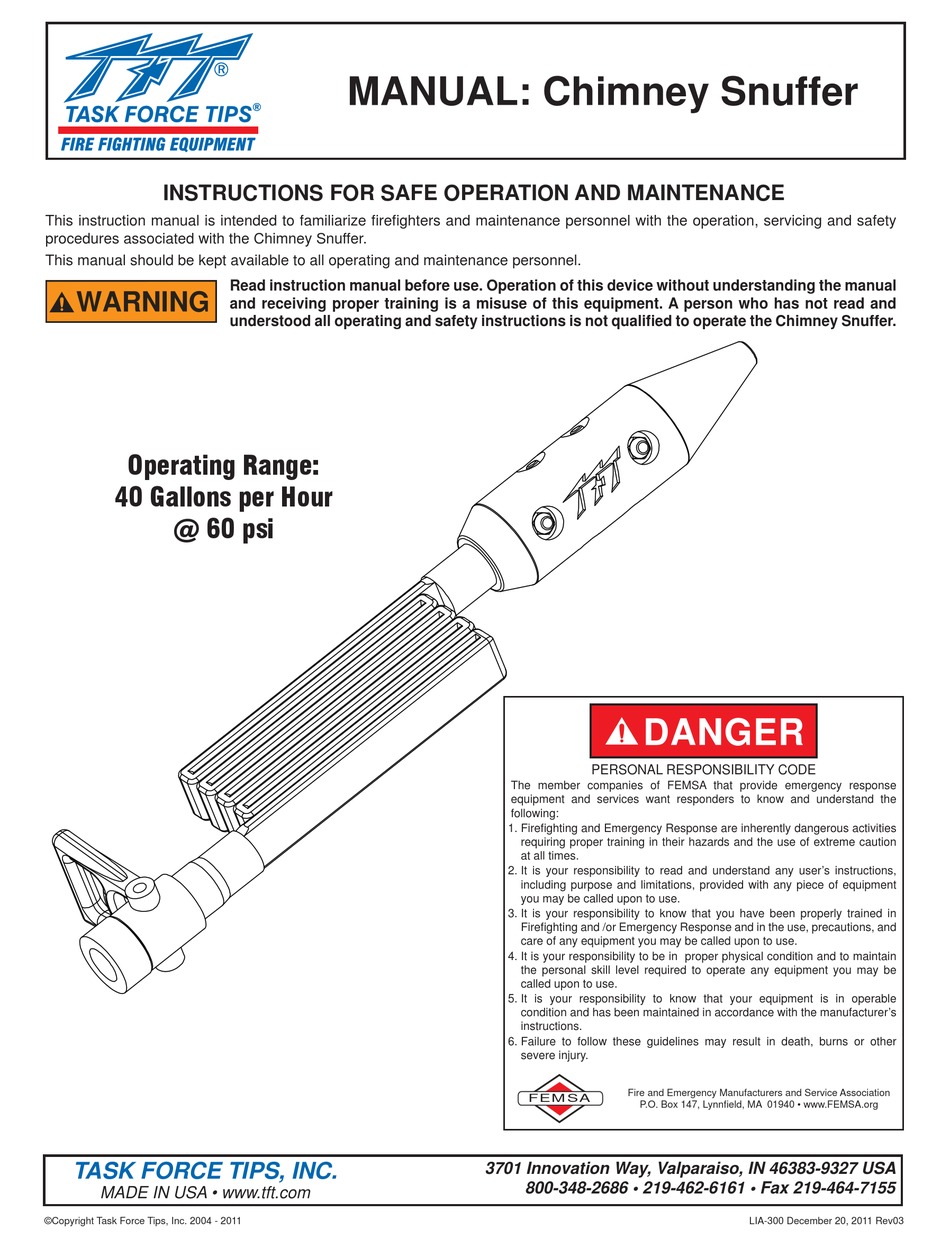 TFT®
TASK FORCE TIPS®
FIRE FIGHTING EQUIPMENT

MANUAL: Chimney Snuffer

INSTRUCTIONS FOR SAFE OPERATION AND MAINTENANCE

This instruction manual is intended to familiarize firefighters and maintenance personnel with the operation, servicing and safety procedures associated with the Chimney Snuffer.

This manual should be kept available to all operating and maintenance personnel.

WARNING

Read instruction manual before use. Operation of this device without understanding the manual and receiving proper training is a misuse of this equipment. A person who has not read and understood all operating and safety instructions is not qualified to operate the Chimney Snuffer.

Operating Range:
40 Gallons per Hour
@ 60 psi

TFT

DANGER

PERSONAL RESPONSIBILITY CODE

The member companies of FEMSA that provide emergency response equipment and services want responders to know and understand the following:

1. Firefighting and Emergency Response are inherently dangerous activities requiring proper training in their hazards and the use of extreme caution at all times.
2. It is your responsibility to read and understand any user's instructions, including purpose and limitations, provided with any piece of equipment you may be called upon to use.
3. It is your responsibility to know that you have been properly trained in Firefighting and /or Emergency Response and in the use, precautions, and care of any equipment you may be called upon to use.
4. It is your responsibility to be in proper physical condition and to maintain the personal skill level required to operate any equipment you may be called upon to use.
5. It is your responsibility to know that your equipment is in operable condition and has been maintained in accordance with the manufacturer's instructions.
6. Failure to follow these guidelines may result in death, burns or other severe injury.

FEMSA

Fire and Emergency Manufacturers and Service Association
P.O. Box 147, Lynnfield, MA 01940 • www.FEMSA.org

TASK FORCE TIPS, INC.
MADE IN USA • www.tft.com

3701 Innovation Way, Valparaiso, IN 46383-9327 USA
800-348-2686 • 219-462-6161 • Fax 219-464-7155

©Copyright Task Force Tips, Inc. 2004 - 2011

LIA-300 December 20, 2011 Rev03