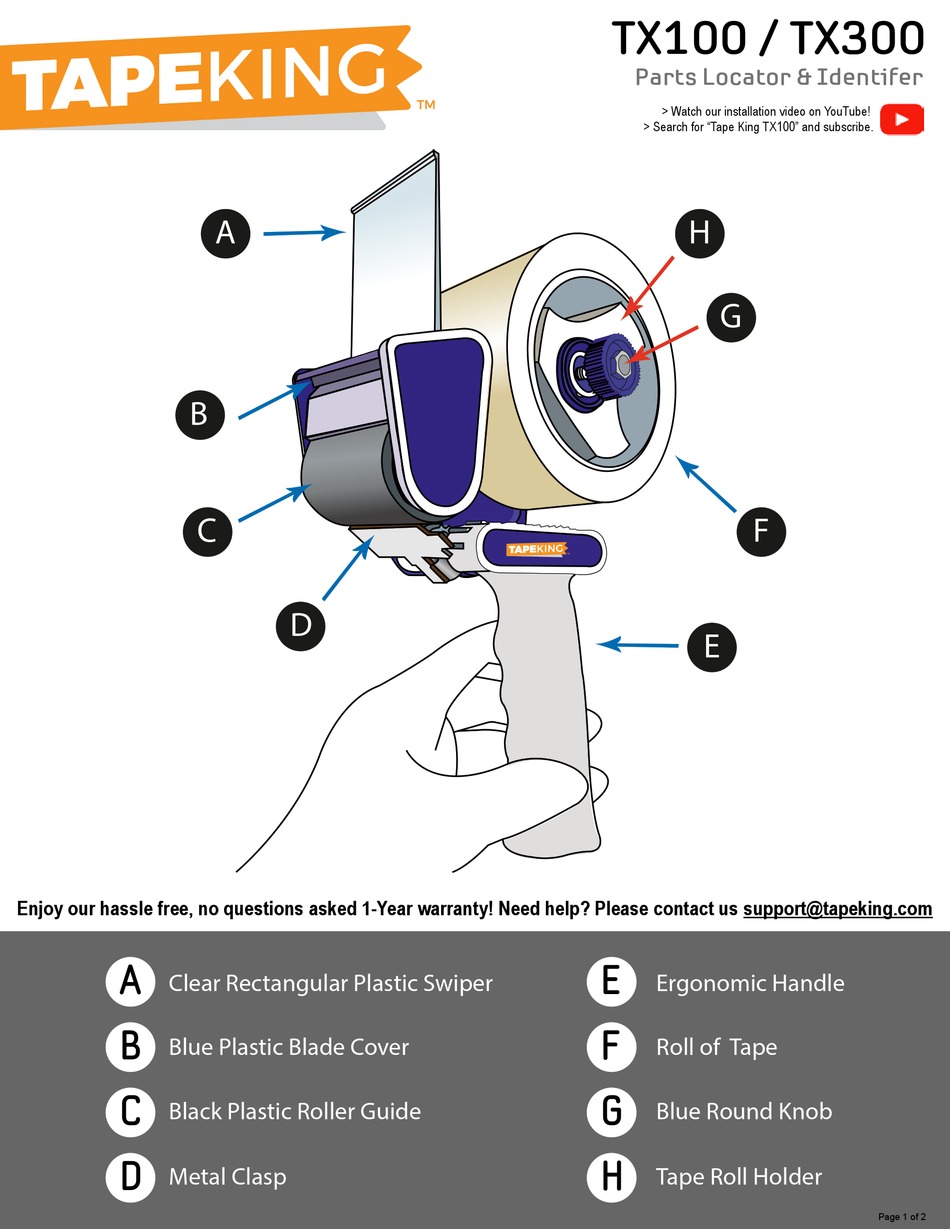 TAPEKING™

TX100 / TX300
Parts Locator & Identifer

> Watch our installation video on YouTube!
> Search for "Tape King TX100" and subscribe.

A

H

G

B

C

F

TAPEKING

D

E

Enjoy our hassle free, no questions asked 1-Year warranty! Need help? Please contact us support@tapeking.com

A Clear Rectangular Plastic Swiper

B Blue Plastic Blade Cover

C Black Plastic Roller Guide

D Metal Clasp

E Ergonomic Handle

F Roll of Tape

G Blue Round Knob

H Tape Roll Holder

Page 1 of 2