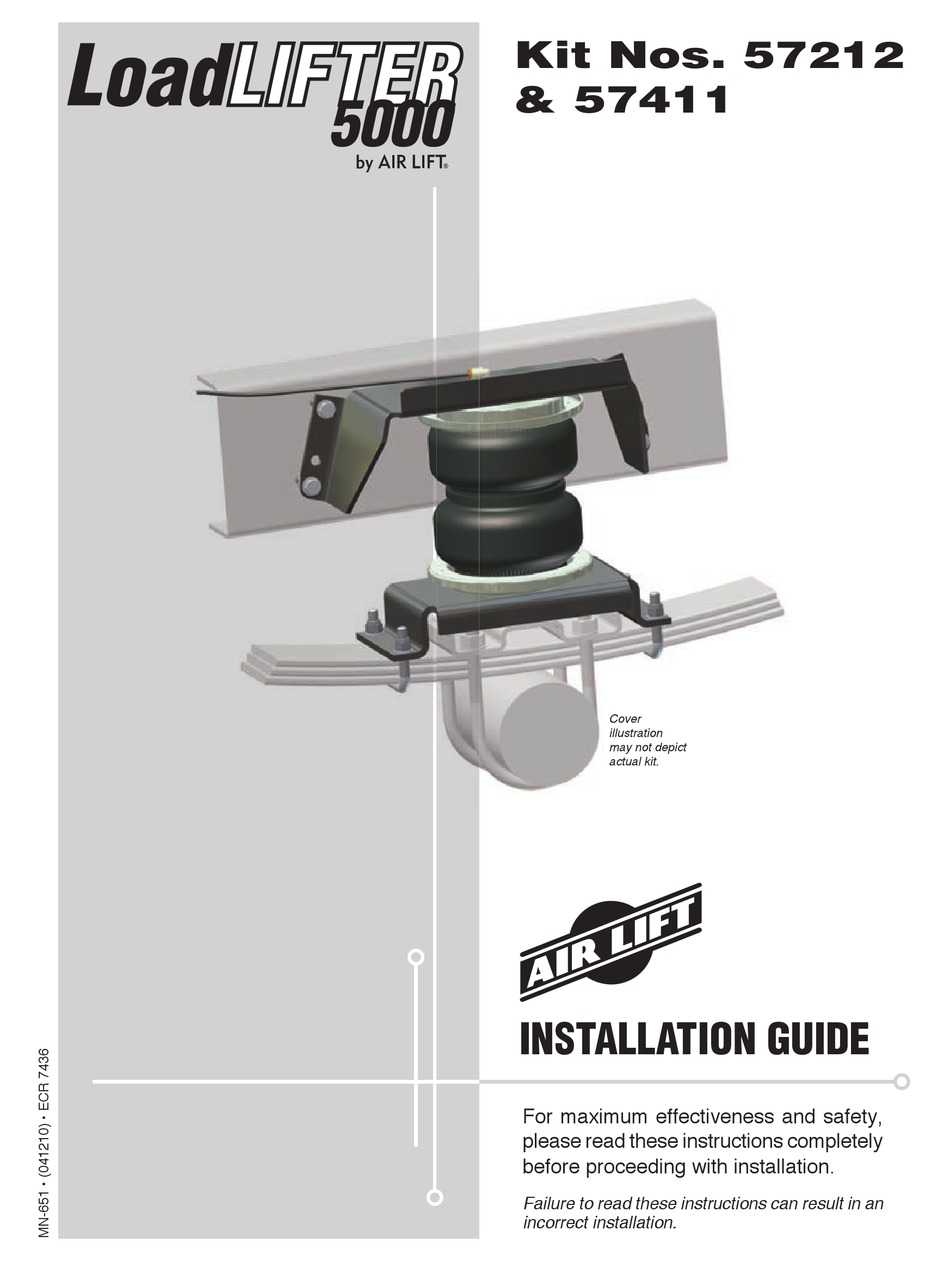 LoadLIFTER 5000
by AIR LIFT®

Kit Nos. 57212 & 57411

Cover illustration may not depict actual kit.

AIR LIFT

INSTALLATION GUIDE

For maximum effectiveness and safety, please read these instructions completely before proceeding with installation.

Failure to read these instructions can result in an incorrect installation.

MN-651 • (041210) • ECR 7436