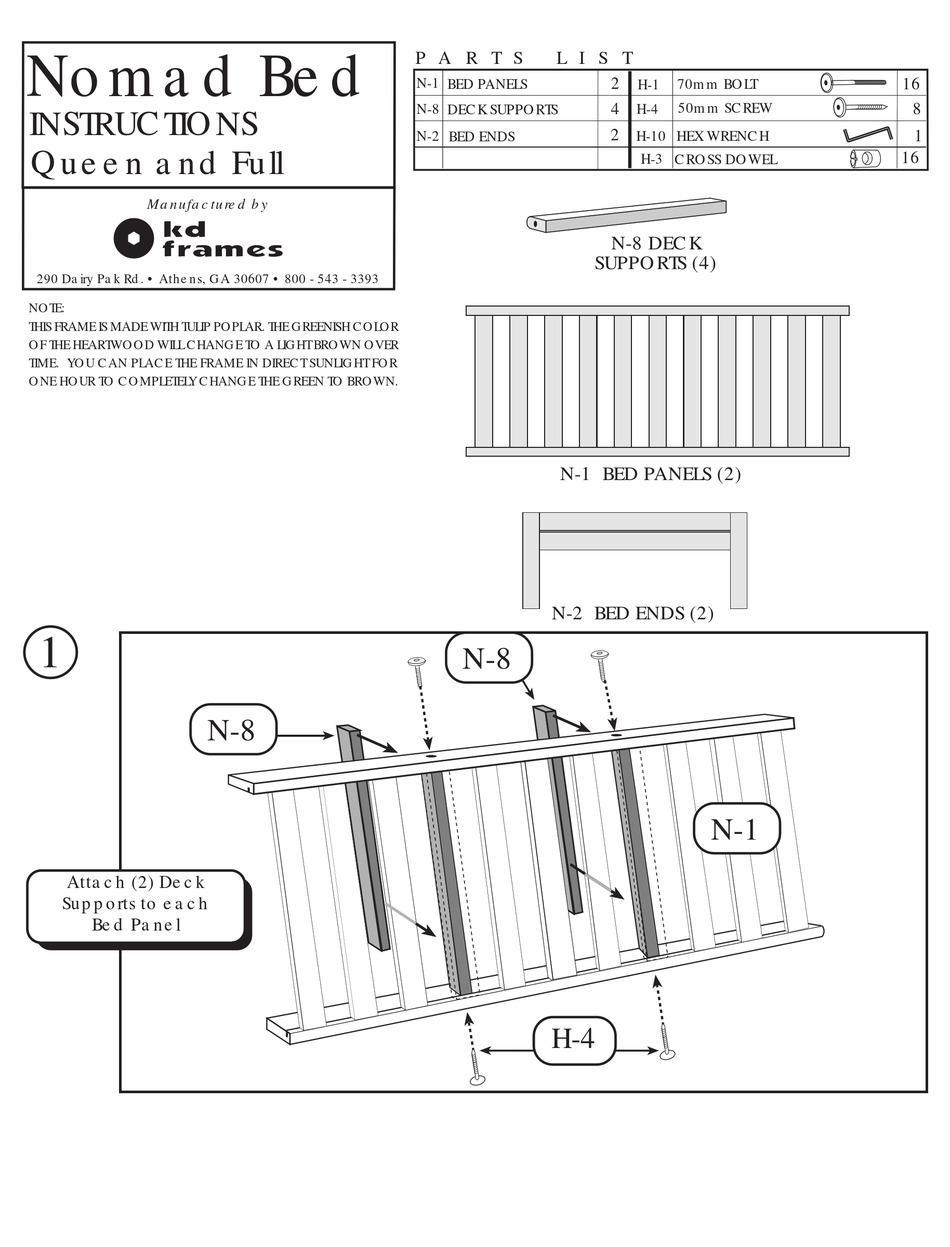 Nomad Bed
INSTRUCTIONS
Queen and Full

Manufactured by
kd frames
290 Dairy Pak Rd. • Athens, GA 30607 • 800 - 543 - 3393

NOTE:
THIS FRAME IS MADE WITH TULIP POPLAR. THE GREENISH COLOR OF THE HEARTWOOD WILL CHANGE TO A LIGHT BROWN OVER TIME. YOU CAN PLACE THE FRAME IN DIRECT SUNLIGHT FOR ONE HOUR TO COMPLETELY CHANGE THE GREEN TO BROWN.

PARTS LIST

| N-1 | BED PANELS | 2 | H-1 | 70mm BOLT | 16 |
|---|---|---|---|---|---|
| N-8 | DECK SUPPORTS | 4 | H-4 | 50mm SCREW | 8 |
| N-2 | BED ENDS | 2 | H-10 | HEX WRENCH | 1 |
| | | | H-3 | CROSS DOWEL | 16 |

N-8 DECK SUPPORTS (4)

N-1 BED PANELS (2)

N-2 BED ENDS (2)

1

N-8
N-8
N-1
Attach (2) Deck Supports to each Bed Panel
H-4