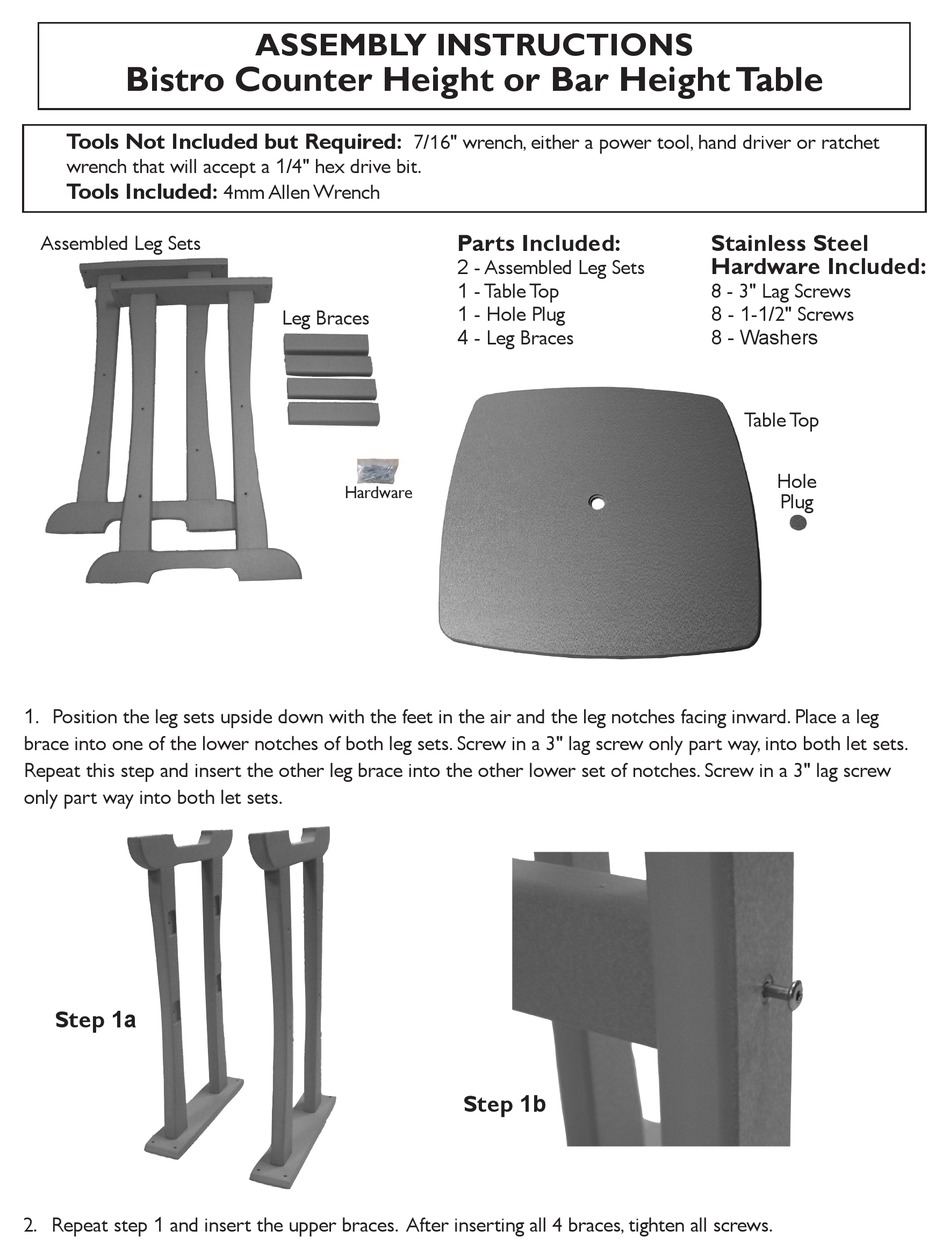 ASSEMBLY INSTRUCTIONS
Bistro Counter Height or Bar Height Table

Tools Not Included but Required: 7/16" wrench, either a power tool, hand driver or ratchet wrench that will accept a 1/4" hex drive bit.
Tools Included: 4mm Allen Wrench

Assembled Leg Sets

Leg Braces

Hardware

Parts Included:
2 - Assembled Leg Sets
1 - Table Top
1 - Hole Plug
4 - Leg Braces

Stainless Steel Hardware Included:
8 - 3" Lag Screws
8 - 1-1/2" Screws
8 - Washers

Table Top

Hole Plug

1. Position the leg sets upside down with the feet in the air and the leg notches facing inward. Place a leg brace into one of the lower notches of both leg sets. Screw in a 3" lag screw only part way, into both let sets. Repeat this step and insert the other leg brace into the other lower set of notches. Screw in a 3" lag screw only part way into both let sets.

Step 1a

Step 1b

2. Repeat step 1 and insert the upper braces. After inserting all 4 braces, tighten all screws.