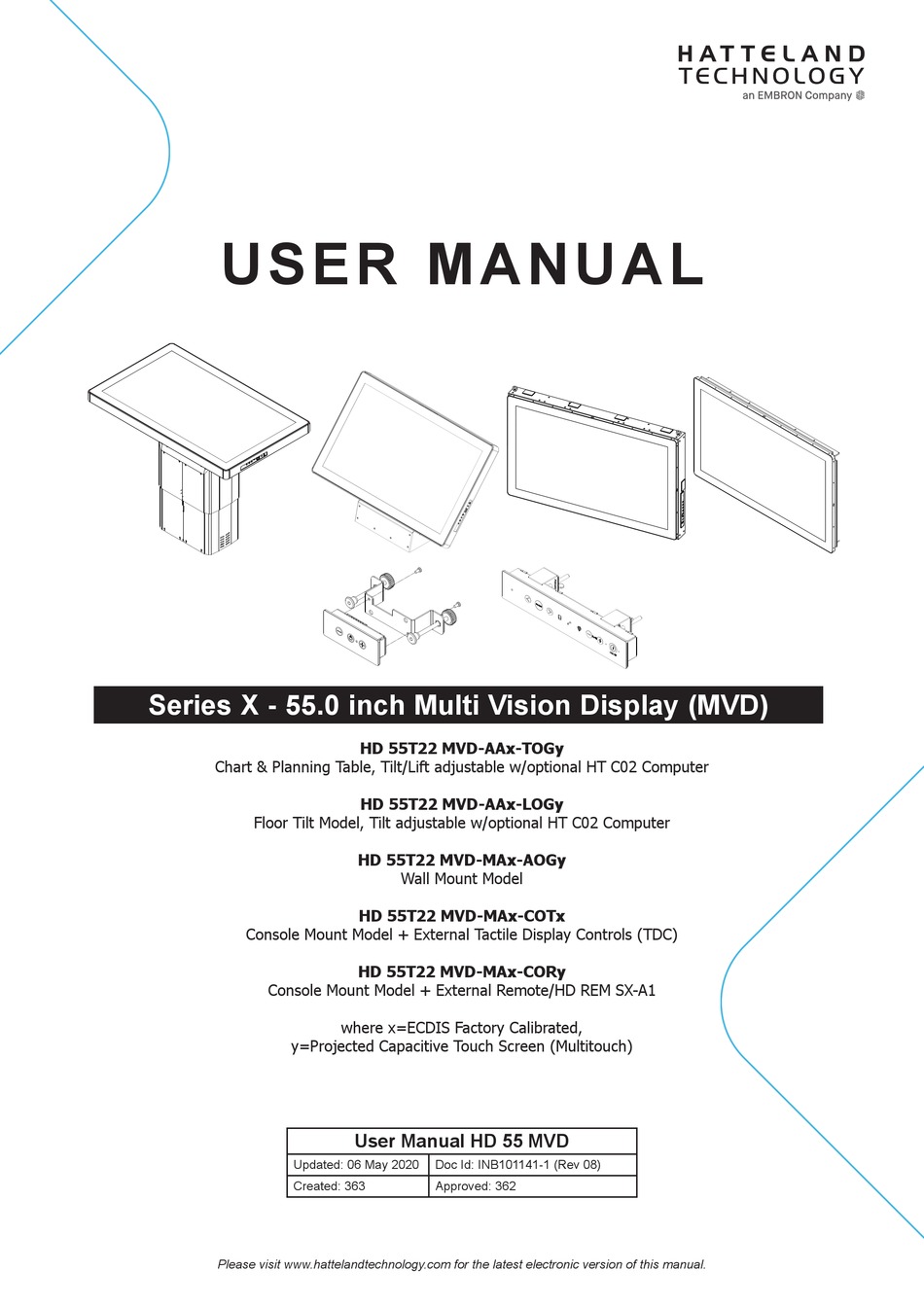 HATTELAND
TECHNOLOGY
an EMBRON Company

USER MANUAL

Series X - 55.0 inch Multi Vision Display (MVD)

HD 55T22 MVD-AAx-TOGy
Chart & Planning Table, Tilt/Lift adjustable w/optional HT C02 Computer

HD 55T22 MVD-AAx-LOGy
Floor Tilt Model, Tilt adjustable w/optional HT C02 Computer

HD 55T22 MVD-MAx-AOGy
Wall Mount Model

HD 55T22 MVD-MAx-COTx
Console Mount Model + External Tactile Display Controls (TDC)

HD 55T22 MVD-MAx-CORy
Console Mount Model + External Remote/HD REM SX-A1

where x=ECDIS Factory Calibrated,
y=Projected Capacitive Touch Screen (Multitouch)

| User Manual HD 55 MVD | |
|---|---|
| Updated: 06 May 2020 | Doc Id: INB101141-1 (Rev 08) |
| Created: 363 | Approved: 362 |

Please visit www.hattelandtechnology.com for the latest electronic version of this manual.