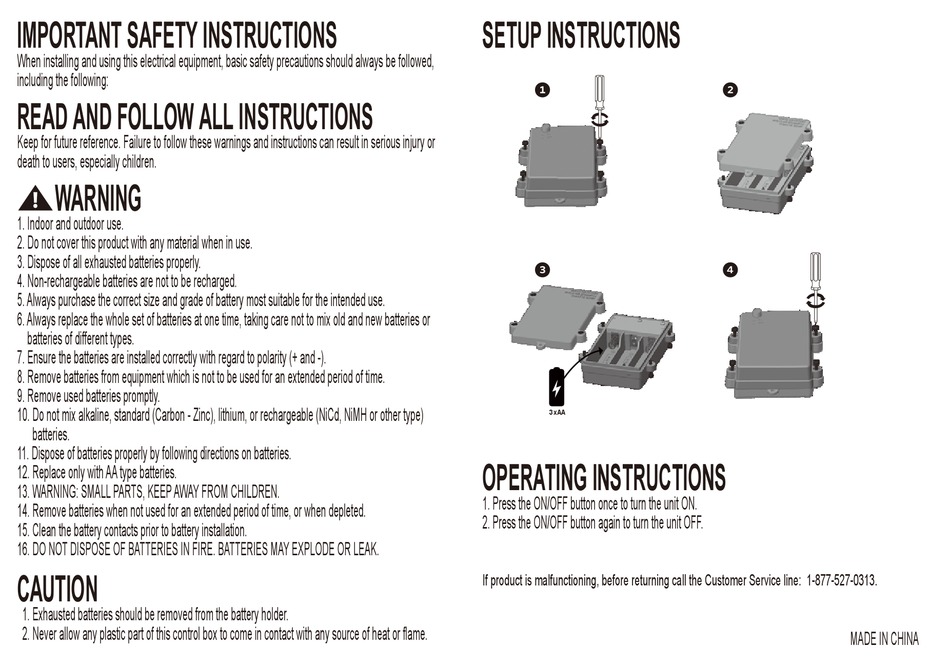 IMPORTANT SAFETY INSTRUCTIONS
When installing and using this electrical equipment, basic safety precautions should always be followed, including the following:

READ AND FOLLOW ALL INSTRUCTIONS
Keep for future reference. Failure to follow these warnings and instructions can result in serious injury or death to users, especially children.

WARNING
1. Indoor and outdoor use.
2. Do not cover this product with any material when in use.
3. Dispose of all exhausted batteries properly.
4. Non-rechargeable batteries are not to be recharged.
5. Always purchase the correct size and grade of battery most suitable for the intended use.
6. Always replace the whole set of batteries at one time, taking care not to mix old and new batteries or batteries of different types.
7. Ensure the batteries are installed correctly with regard to polarity (+ and -).
8. Remove batteries from equipment which is not to be used for an extended period of time.
9. Remove used batteries promptly.
10. Do not mix alkaline, standard (Carbon - Zinc), lithium, or rechargeable (NiCd, NiMH or other type) batteries.
11. Dispose of batteries properly by following directions on batteries.
12. Replace only with AA type batteries.
13. WARNING: SMALL PARTS, KEEP AWAY FROM CHILDREN.
14. Remove batteries when not used for an extended period of time, or when depleted.
15. Clean the battery contacts prior to battery installation.
16. DO NOT DISPOSE OF BATTERIES IN FIRE. BATTERIES MAY EXPLODE OR LEAK.

CAUTION
1. Exhausted batteries should be removed from the battery holder.
2. Never allow any plastic part of this control box to come in contact with any source of heat or flame.

SETUP INSTRUCTIONS
1
2
3
3 x AA
4

OPERATING INSTRUCTIONS
1. Press the ON/OFF button once to turn the unit ON.
2. Press the ON/OFF button again to turn the unit OFF.

If product is malfunctioning, before returning call the Customer Service line: 1-877-527-0313.

MADE IN CHINA