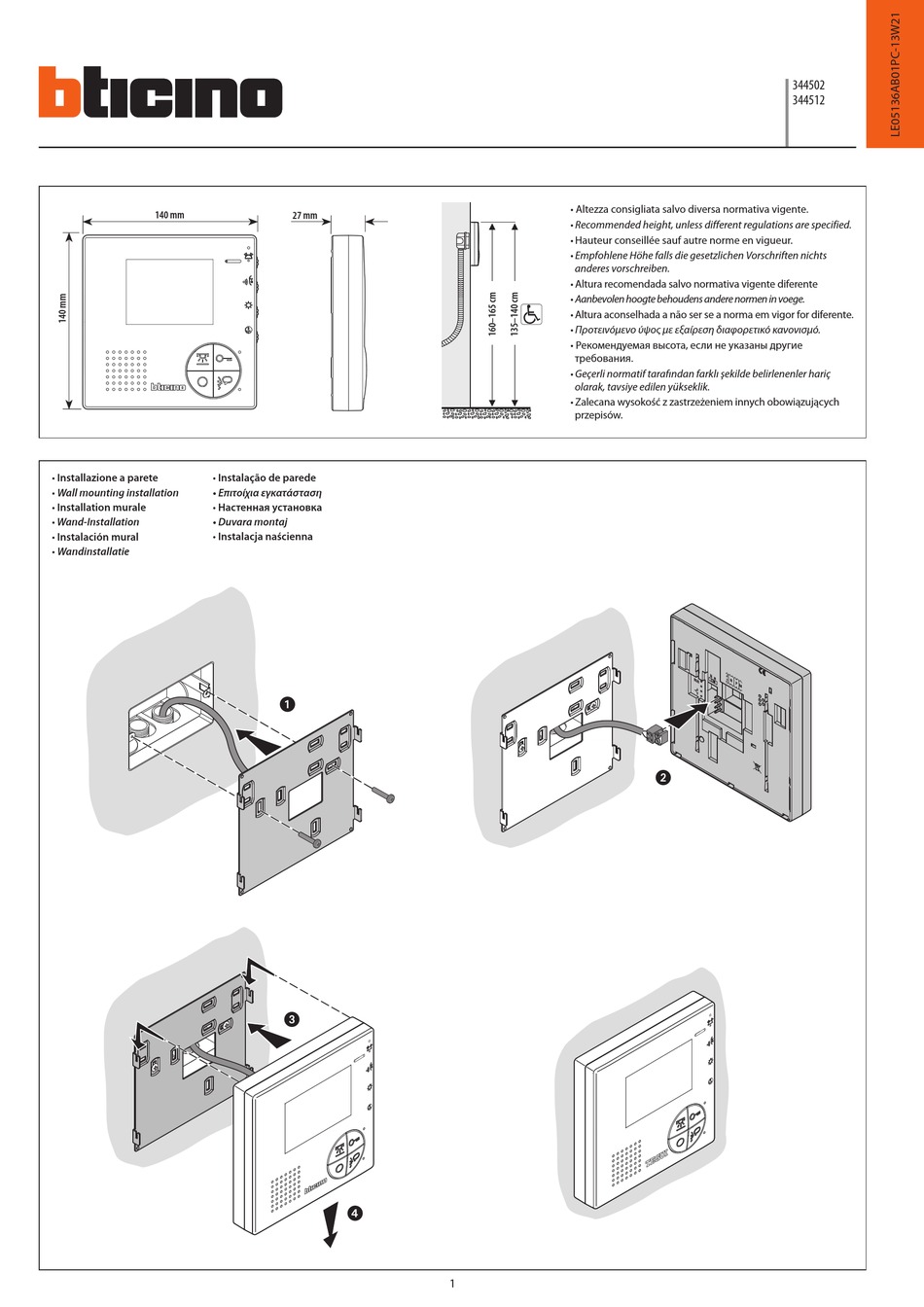 bticino

344502
344512

LE05136AB01PC-13W21

140 mm
27 mm
140 mm
bticino
160–165 cm
135–140 cm

• Altezza consigliata salvo diversa normativa vigente.
• Recommended height, unless different regulations are specified.
• Hauteur conseillée sauf autre norme en vigueur.
• Empfohlene Höhe falls die gesetzlichen Vorschriften nichts anderes vorschreiben.
• Altura recomendada salvo normativa vigente diferente
• Aanbevolen hoogte behoudens andere normen in voege.
• Altura aconselhada a não ser se a norma em vigor for diferente.
• Προτεινόμενο ύψος με εξαίρεση διαφορετικό κανονισμό.
• Рекомендуемая высота, если не указаны другие требования.
• Geçerli normatif tarafından farklı şekilde belirlenenler hariç olarak, tavsiye edilen yükseklik.
• Zalecana wysokość z zastrzeżeniem innych obowiązujących przepisów.

• Installazione a parete
• Wall mounting installation
• Installation murale
• Wand-Installation
• Instalación mural
• Wandinstallatie

• Instalação de parede
• Επιτοίχια εγκατάσταση
• Настенная установка
• Duvara montaj
• Instalacja naścienna

1
2
3
4
bticino
bticino

1