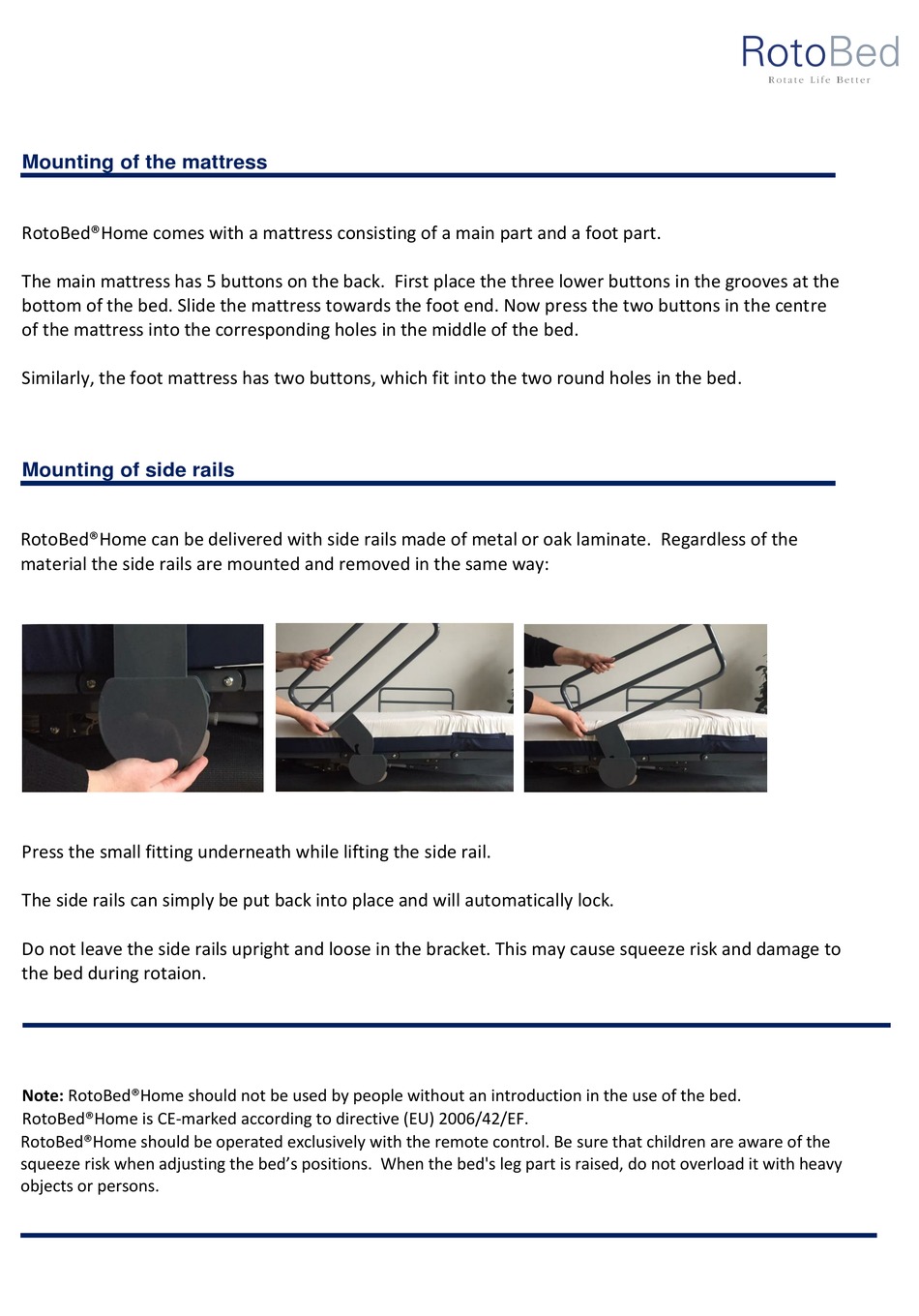 RotoBed
Rotate Life Better

Mounting of the mattress

RotoBed®Home comes with a mattress consisting of a main part and a foot part.

The main mattress has 5 buttons on the back. First place the three lower buttons in the grooves at the bottom of the bed. Slide the mattress towards the foot end. Now press the two buttons in the centre of the mattress into the corresponding holes in the middle of the bed.

Similarly, the foot mattress has two buttons, which fit into the two round holes in the bed.

Mounting of side rails

RotoBed®Home can be delivered with side rails made of metal or oak laminate. Regardless of the material the side rails are mounted and removed in the same way:

Press the small fitting underneath while lifting the side rail.

The side rails can simply be put back into place and will automatically lock.

Do not leave the side rails upright and loose in the bracket. This may cause squeeze risk and damage to the bed during rotaion.

Note: RotoBed®Home should not be used by people without an introduction in the use of the bed.
RotoBed®Home is CE-marked according to directive (EU) 2006/42/EF.
RotoBed®Home should be operated exclusively with the remote control. Be sure that children are aware of the squeeze risk when adjusting the bed's positions. When the bed's leg part is raised, do not overload it with heavy objects or persons.