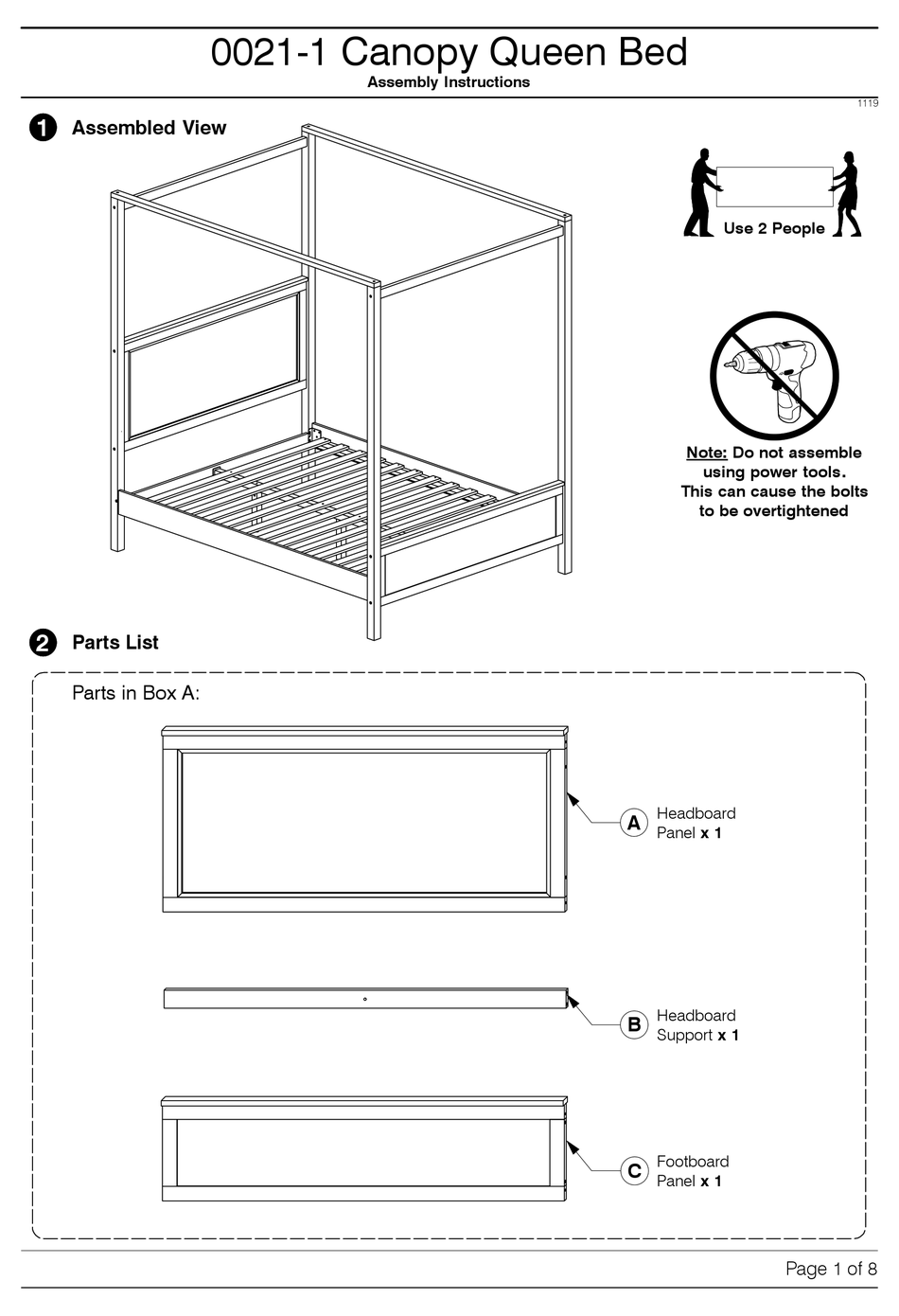 0021-1 Canopy Queen Bed
Assembly Instructions

1119

1 Assembled View

Use 2 People

Note: Do not assemble using power tools. This can cause the bolts to be overtightened

2 Parts List

Parts in Box A:

A Headboard Panel x 1

B Headboard Support x 1

C Footboard Panel x 1

Page 1 of 8