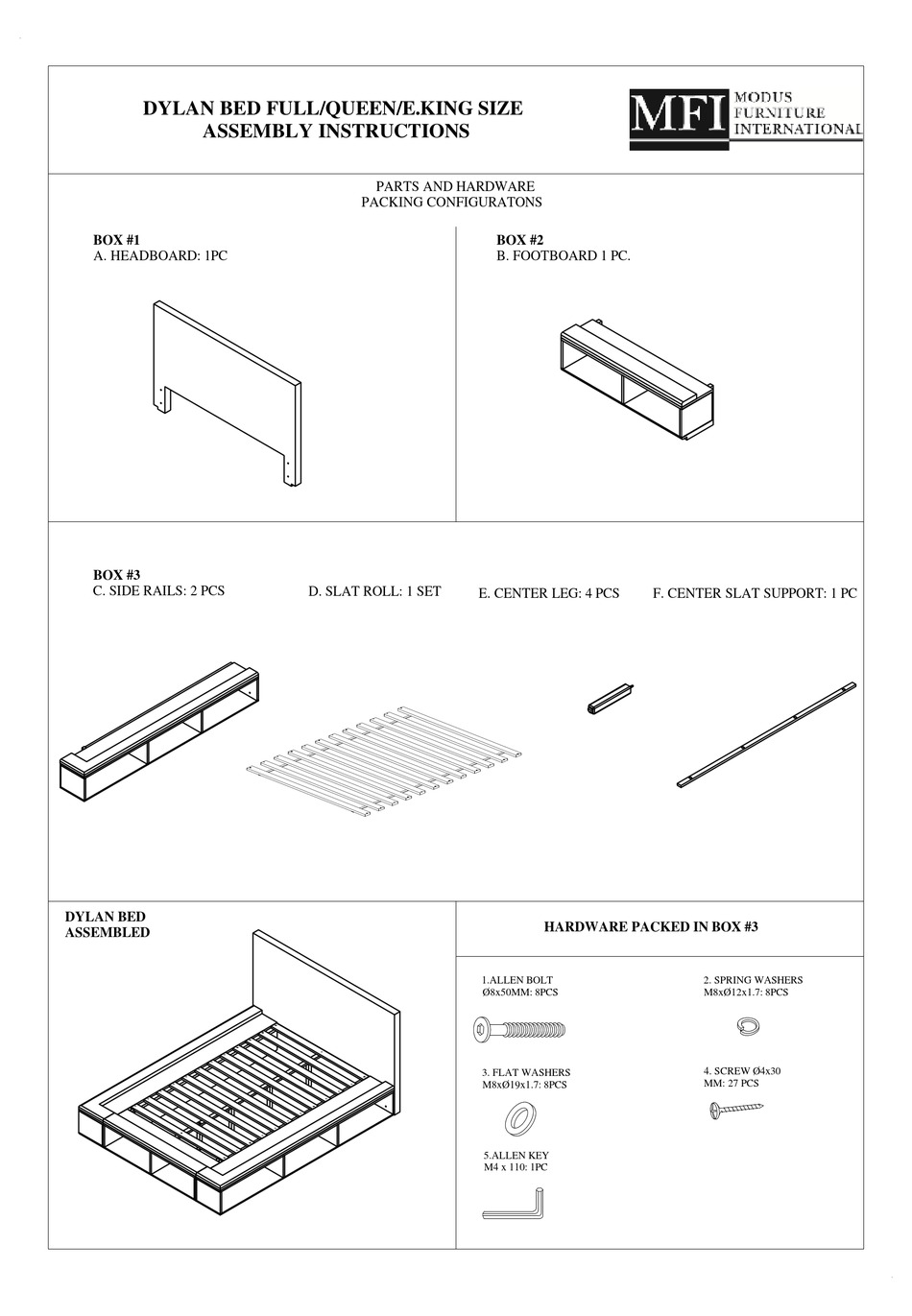 DYLAN BED FULL/QUEEN/E.KING SIZE
ASSEMBLY INSTRUCTIONS

MFI MODUS FURNITURE INTERNATIONAL

PARTS AND HARDWARE
PACKING CONFIGURATONS

BOX #1
A. HEADBOARD: 1PC

BOX #2
B. FOOTBOARD 1 PC.

BOX #3
C. SIDE RAILS: 2 PCS

D. SLAT ROLL: 1 SET

E. CENTER LEG: 4 PCS

F. CENTER SLAT SUPPORT: 1 PC

DYLAN BED
ASSEMBLED

HARDWARE PACKED IN BOX #3

1.ALLEN BOLT
Ø8x50MM: 8PCS

2. SPRING WASHERS
M8xØ12x1.7: 8PCS

3. FLAT WASHERS
M8xØ19x1.7: 8PCS

4. SCREW Ø4x30
MM: 27 PCS

5.ALLEN KEY
M4 x 110: 1PC