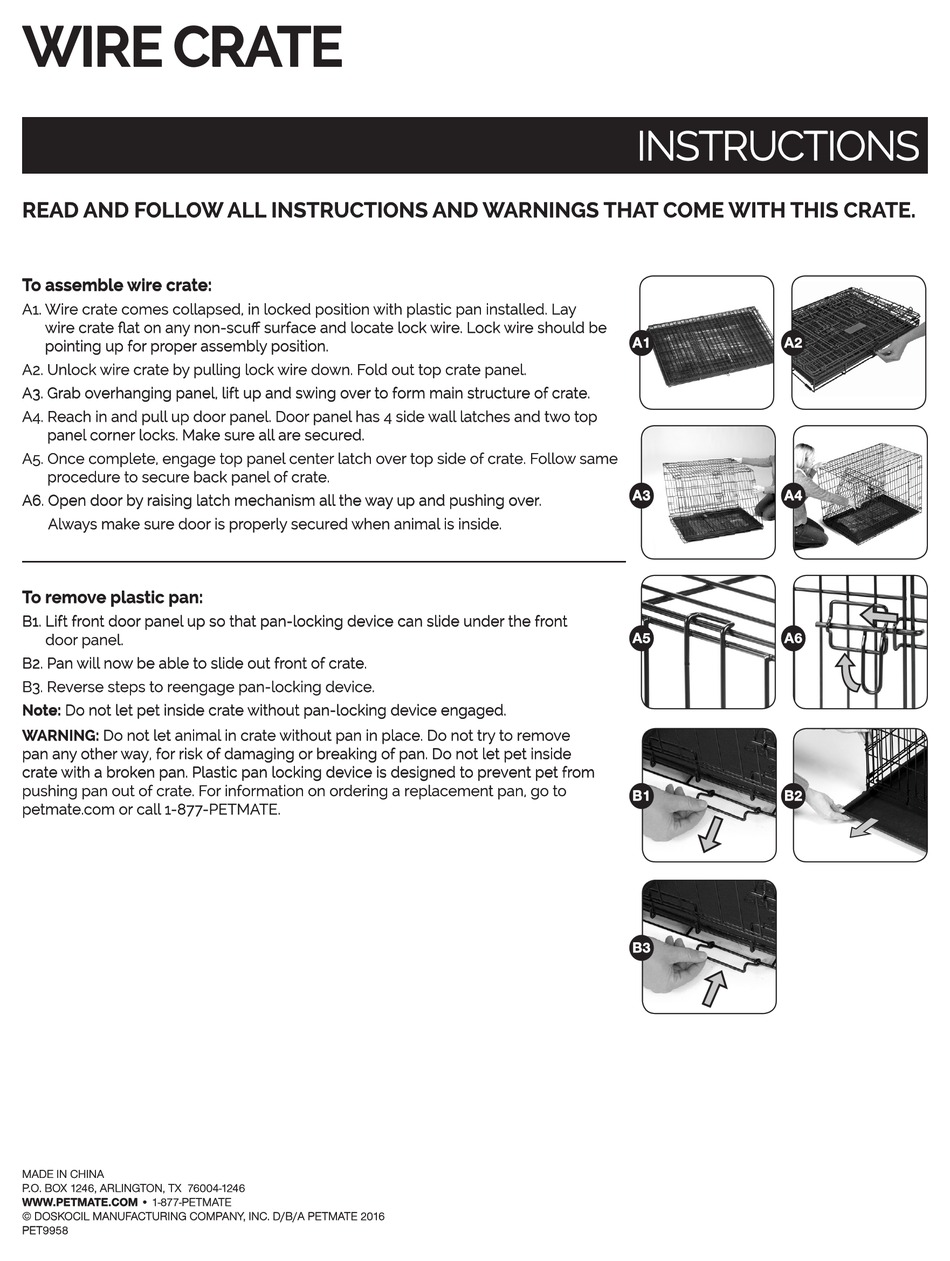 WIRE CRATE

INSTRUCTIONS

READ AND FOLLOW ALL INSTRUCTIONS AND WARNINGS THAT COME WITH THIS CRATE.

To assemble wire crate:
A1. Wire crate comes collapsed, in locked position with plastic pan installed. Lay wire crate flat on any non-scuff surface and locate lock wire. Lock wire should be pointing up for proper assembly position.
A2. Unlock wire crate by pulling lock wire down. Fold out top crate panel.
A3. Grab overhanging panel, lift up and swing over to form main structure of crate.
A4. Reach in and pull up door panel. Door panel has 4 side wall latches and two top panel corner locks. Make sure all are secured.
A5. Once complete, engage top panel center latch over top side of crate. Follow same procedure to secure back panel of crate.
A6. Open door by raising latch mechanism all the way up and pushing over.
Always make sure door is properly secured when animal is inside.

To remove plastic pan:
B1. Lift front door panel up so that pan-locking device can slide under the front door panel.
B2. Pan will now be able to slide out front of crate.
B3. Reverse steps to reengage pan-locking device.
Note: Do not let pet inside crate without pan-locking device engaged.

WARNING: Do not let animal in crate without pan in place. Do not try to remove pan any other way, for risk of damaging or breaking of pan. Do not let pet inside crate with a broken pan. Plastic pan locking device is designed to prevent pet from pushing pan out of crate. For information on ordering a replacement pan, go to petmate.com or call 1-877-PETMATE.

A1 A2 A3 A4 A5 A6 B1 B2 B3

MADE IN CHINA
P.O. BOX 1246, ARLINGTON, TX 76004-1246
WWW.PETMATE.COM • 1-877-PETMATE
© DOSKOCIL MANUFACTURING COMPANY, INC. D/B/A PETMATE 2016
PET9958