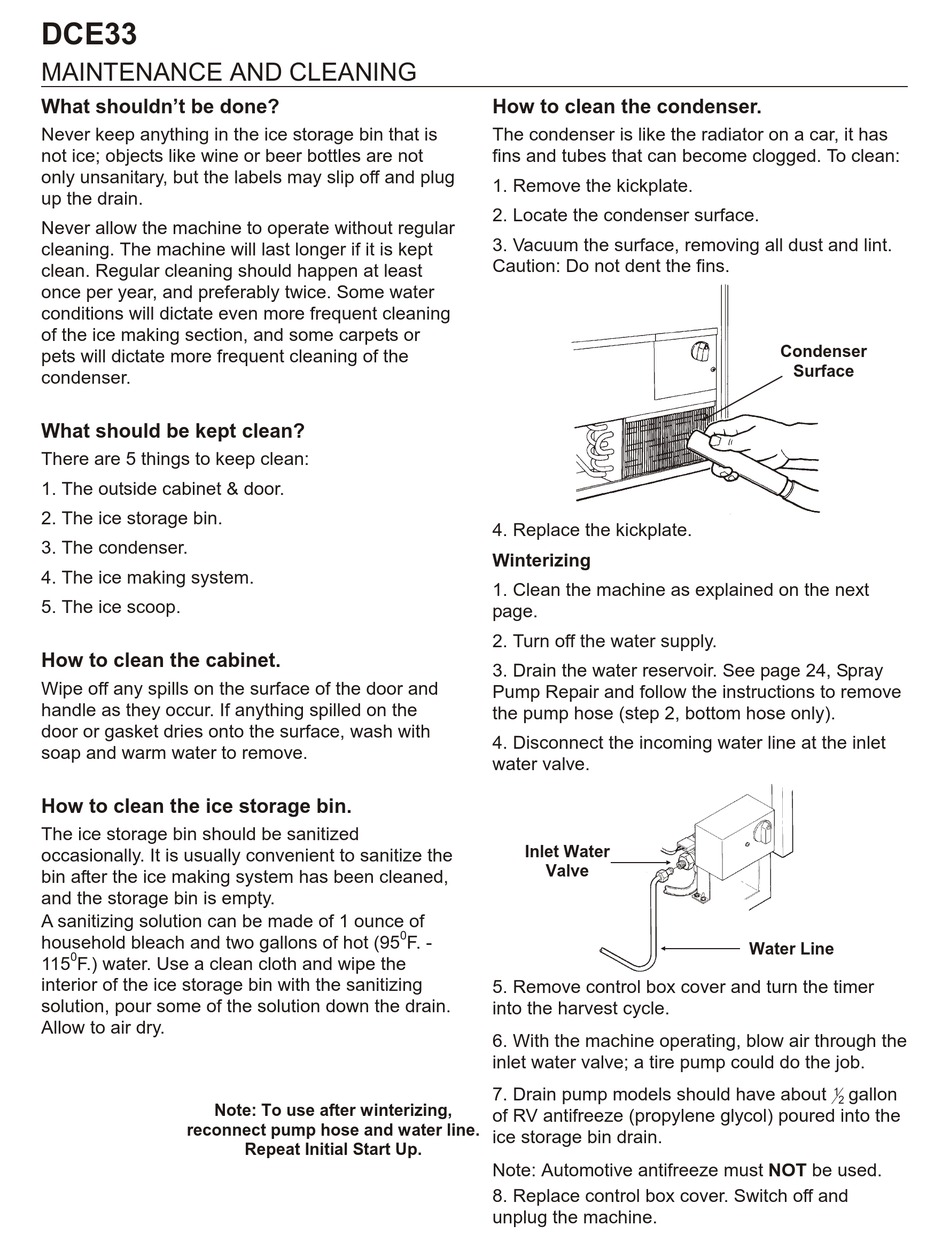 DCE33

MAINTENANCE AND CLEANING

What shouldn't be done?

Never keep anything in the ice storage bin that is not ice; objects like wine or beer bottles are not only unsanitary, but the labels may slip off and plug up the drain.

Never allow the machine to operate without regular cleaning. The machine will last longer if it is kept clean. Regular cleaning should happen at least once per year, and preferably twice. Some water conditions will dictate even more frequent cleaning of the ice making section, and some carpets or pets will dictate more frequent cleaning of the condenser.

What should be kept clean?

There are 5 things to keep clean:

1. The outside cabinet & door.

2. The ice storage bin.

3. The condenser.

4. The ice making system.

5. The ice scoop.

How to clean the cabinet.

Wipe off any spills on the surface of the door and handle as they occur. If anything spilled on the door or gasket dries onto the surface, wash with soap and warm water to remove.

How to clean the ice storage bin.

The ice storage bin should be sanitized occasionally. It is usually convenient to sanitize the bin after the ice making system has been cleaned, and the storage bin is empty.
A sanitizing solution can be made of 1 ounce of household bleach and two gallons of hot ($95^0$F. - $115^0$F.) water. Use a clean cloth and wipe the interior of the ice storage bin with the sanitizing solution, pour some of the solution down the drain. Allow to air dry.

Note: To use after winterizing, reconnect pump hose and water line. Repeat Initial Start Up.

How to clean the condenser.

The condenser is like the radiator on a car, it has fins and tubes that can become clogged. To clean:

1. Remove the kickplate.

2. Locate the condenser surface.

3. Vacuum the surface, removing all dust and lint. Caution: Do not dent the fins.

Condenser Surface

4. Replace the kickplate.

Winterizing

1. Clean the machine as explained on the next page.

2. Turn off the water supply.

3. Drain the water reservoir. See page 24, Spray Pump Repair and follow the instructions to remove the pump hose (step 2, bottom hose only).

4. Disconnect the incoming water line at the inlet water valve.

Inlet Water Valve

Water Line

5. Remove control box cover and turn the timer into the harvest cycle.

6. With the machine operating, blow air through the inlet water valve; a tire pump could do the job.

7. Drain pump models should have about $\frac{1}{2}$ gallon of RV antifreeze (propylene glycol) poured into the ice storage bin drain.

Note: Automotive antifreeze must NOT be used.

8. Replace control box cover. Switch off and unplug the machine.