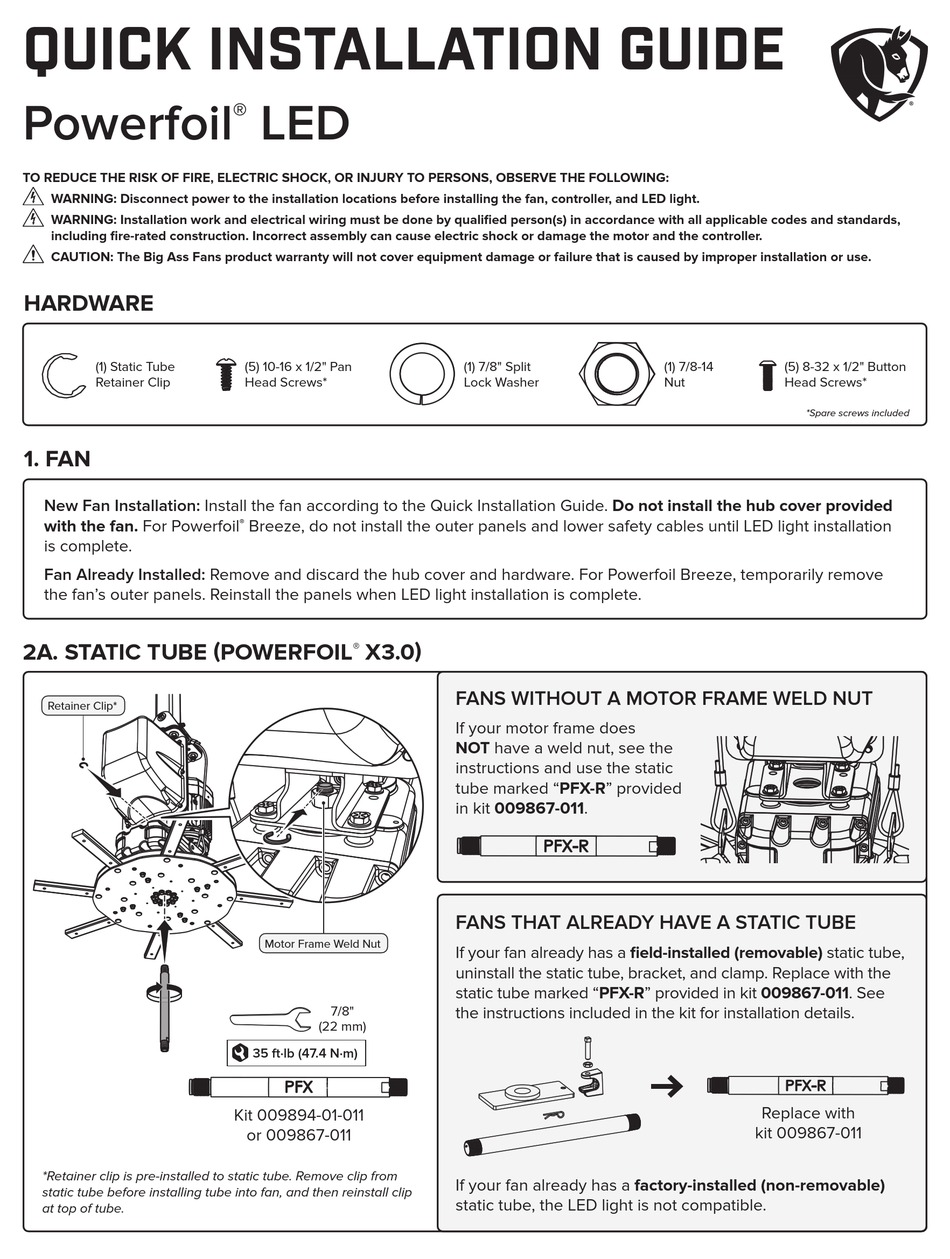 QUICK INSTALLATION GUIDE

Powerfoil® LED

TO REDUCE THE RISK OF FIRE, ELECTRIC SHOCK, OR INJURY TO PERSONS, OBSERVE THE FOLLOWING:

WARNING: Disconnect power to the installation locations before installing the fan, controller, and LED light.

WARNING: Installation work and electrical wiring must be done by qualified person(s) in accordance with all applicable codes and standards, including fire-rated construction. Incorrect assembly can cause electric shock or damage the motor and the controller.

CAUTION: The Big Ass Fans product warranty will not cover equipment damage or failure that is caused by improper installation or use.

HARDWARE

(1) Static Tube Retainer Clip

(5) 10-16 x 1/2" Pan Head Screws*

(1) 7/8" Split Lock Washer

(1) 7/8-14 Nut

(5) 8-32 x 1/2" Button Head Screws*

*Spare screws included

1. FAN

New Fan Installation: Install the fan according to the Quick Installation Guide. Do not install the hub cover provided with the fan. For Powerfoil® Breeze, do not install the outer panels and lower safety cables until LED light installation is complete.

Fan Already Installed: Remove and discard the hub cover and hardware. For Powerfoil Breeze, temporarily remove the fan's outer panels. Reinstall the panels when LED light installation is complete.

2A. STATIC TUBE (POWERFOIL® X3.0)

Retainer Clip*

Motor Frame Weld Nut

7/8" (22 mm)

35 ft·lb (47.4 N·m)

PFX

Kit 009894-01-011 or 009867-011

*Retainer clip is pre-installed to static tube. Remove clip from static tube before installing tube into fan, and then reinstall clip at top of tube.

FANS WITHOUT A MOTOR FRAME WELD NUT

If your motor frame does NOT have a weld nut, see the instructions and use the static tube marked "PFX-R" provided in kit 009867-011.

PFX-R

FANS THAT ALREADY HAVE A STATIC TUBE

If your fan already has a field-installed (removable) static tube, uninstall the static tube, bracket, and clamp. Replace with the static tube marked "PFX-R" provided in kit 009867-011. See the instructions included in the kit for installation details.

PFX-R

Replace with kit 009867-011

If your fan already has a factory-installed (non-removable) static tube, the LED light is not compatible.