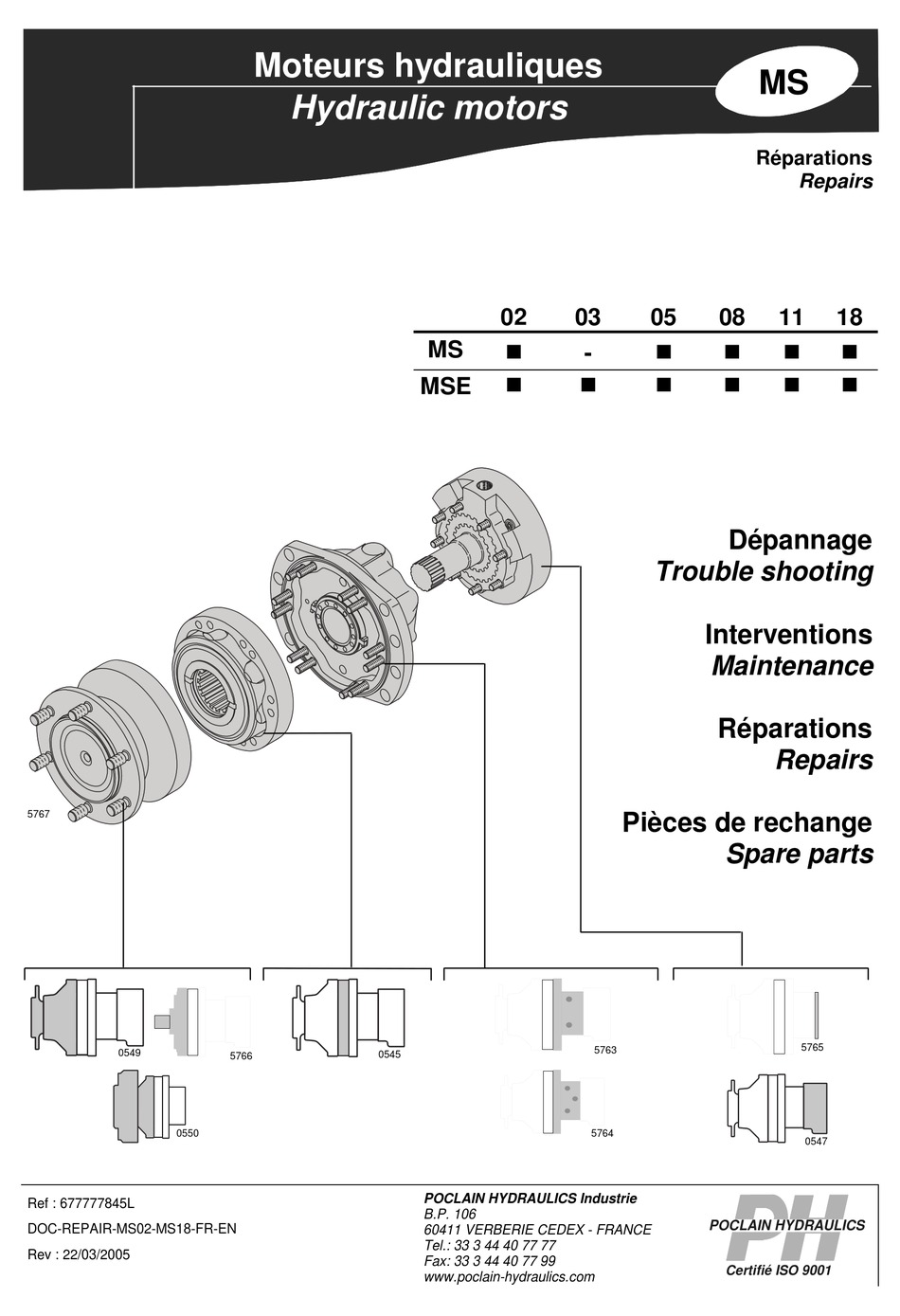 Moteurs hydrauliques
Hydraulic motors

MS

Réparations
Repairs

| | 02 | 03 | 05 | 08 | 11 | 18 |
|---|---|---|---|---|---|---|
| MS | ■ | - | ■ | ■ | ■ | ■ |
| MSE | ■ | ■ | ■ | ■ | ■ | ■ |

Dépannage
Trouble shooting

Interventions
Maintenance

Réparations
Repairs

Pièces de rechange
Spare parts

5767

0549

5766

0550

0545

5763

5764

5765

0547

Ref : 677777845L

DOC-REPAIR-MS02-MS18-FR-EN

Rev : 22/03/2005

POCLAIN HYDRAULICS Industrie
B.P. 106
60411 VERBERIE CEDEX - FRANCE
Tel.: 33 3 44 40 77 77
Fax: 33 3 44 40 77 99
www.poclain-hydraulics.com

PH
POCLAIN HYDRAULICS
Certifié ISO 9001