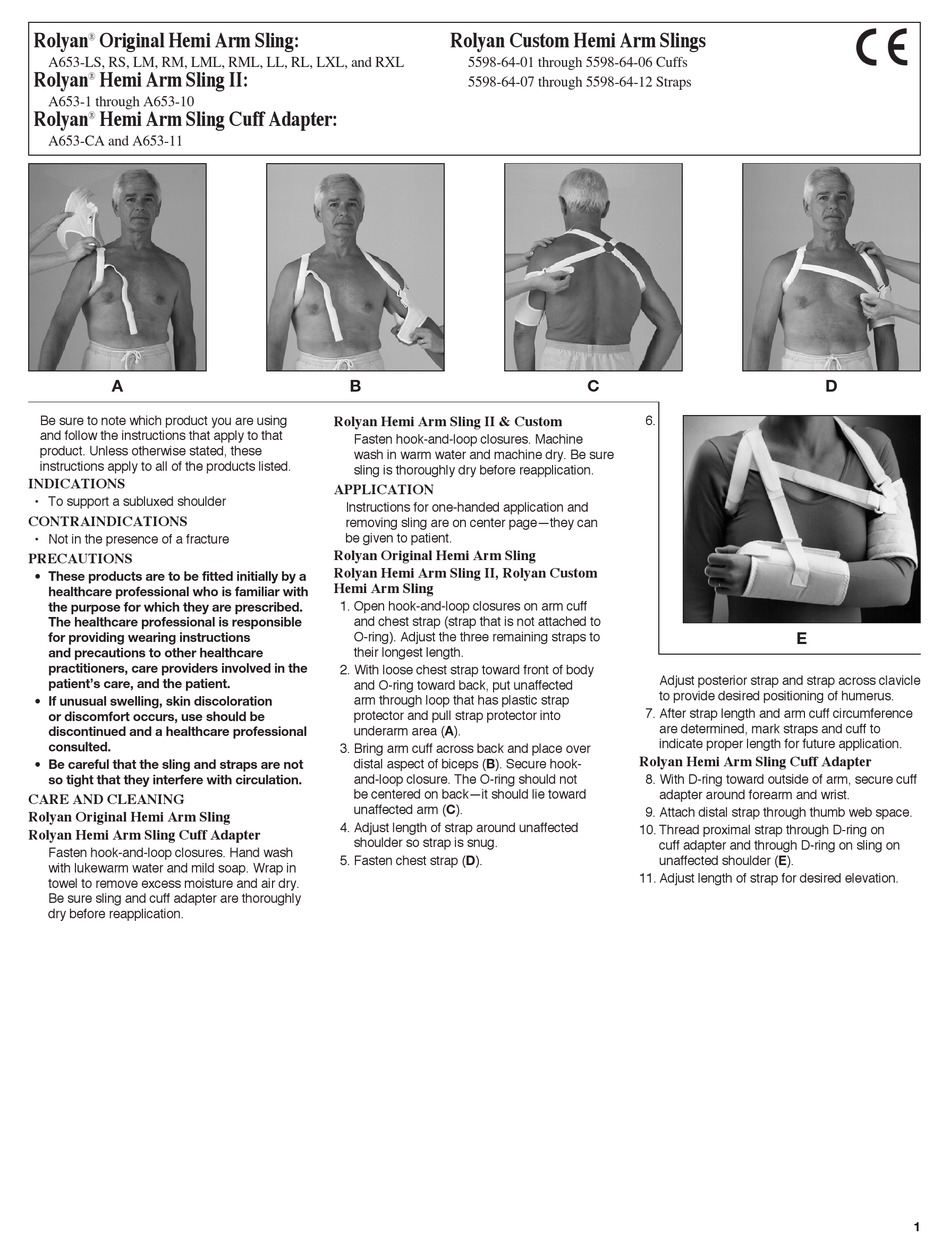 Rolyan® Original Hemi Arm Sling:
A653-LS, RS, LM, RM, LML, RML, LL, RL, LXL, and RXL
Rolyan® Hemi Arm Sling II:
A653-1 through A653-10
Rolyan® Hemi Arm Sling Cuff Adapter:
A653-CA and A653-11

Rolyan Custom Hemi Arm Slings
5598-64-01 through 5598-64-06 Cuffs
5598-64-07 through 5598-64-12 Straps

CE

A

B

C

D

Be sure to note which product you are using and follow the instructions that apply to that product. Unless otherwise stated, these instructions apply to all of the products listed.

INDICATIONS
• To support a subluxed shoulder

CONTRAINDICATIONS
• Not in the presence of a fracture

PRECAUTIONS
• These products are to be fitted initially by a healthcare professional who is familiar with the purpose for which they are prescribed. The healthcare professional is responsible for providing wearing instructions and precautions to other healthcare practitioners, care providers involved in the patient's care, and the patient.
• If unusual swelling, skin discoloration or discomfort occurs, use should be discontinued and a healthcare professional consulted.
• Be careful that the sling and straps are not so tight that they interfere with circulation.

CARE AND CLEANING
Rolyan Original Hemi Arm Sling
Rolyan Hemi Arm Sling Cuff Adapter
Fasten hook-and-loop closures. Hand wash with lukewarm water and mild soap. Wrap in towel to remove excess moisture and air dry. Be sure sling and cuff adapter are thoroughly dry before reapplication.

Rolyan Hemi Arm Sling II & Custom
Fasten hook-and-loop closures. Machine wash in warm water and machine dry. Be sure sling is thoroughly dry before reapplication.

APPLICATION
Instructions for one-handed application and removing sling are on center page—they can be given to patient.

Rolyan Original Hemi Arm Sling
Rolyan Hemi Arm Sling II, Rolyan Custom Hemi Arm Sling
1. Open hook-and-loop closures on arm cuff and chest strap (strap that is not attached to O-ring). Adjust the three remaining straps to their longest length.
2. With loose chest strap toward front of body and O-ring toward back, put unaffected arm through loop that has plastic strap protector and pull strap protector into underarm area (A).
3. Bring arm cuff across back and place over distal aspect of biceps (B). Secure hook-and-loop closure. The O-ring should not be centered on back—it should lie toward unaffected arm (C).
4. Adjust length of strap around unaffected shoulder so strap is snug.
5. Fasten chest strap (D).

6.

E

Adjust posterior strap and strap across clavicle to provide desired positioning of humerus.
7. After strap length and arm cuff circumference are determined, mark straps and cuff to indicate proper length for future application.

Rolyan Hemi Arm Sling Cuff Adapter
8. With D-ring toward outside of arm, secure cuff adapter around forearm and wrist.
9. Attach distal strap through thumb web space.
10. Thread proximal strap through D-ring on cuff adapter and through D-ring on sling on unaffected shoulder (E).
11. Adjust length of strap for desired elevation.

1