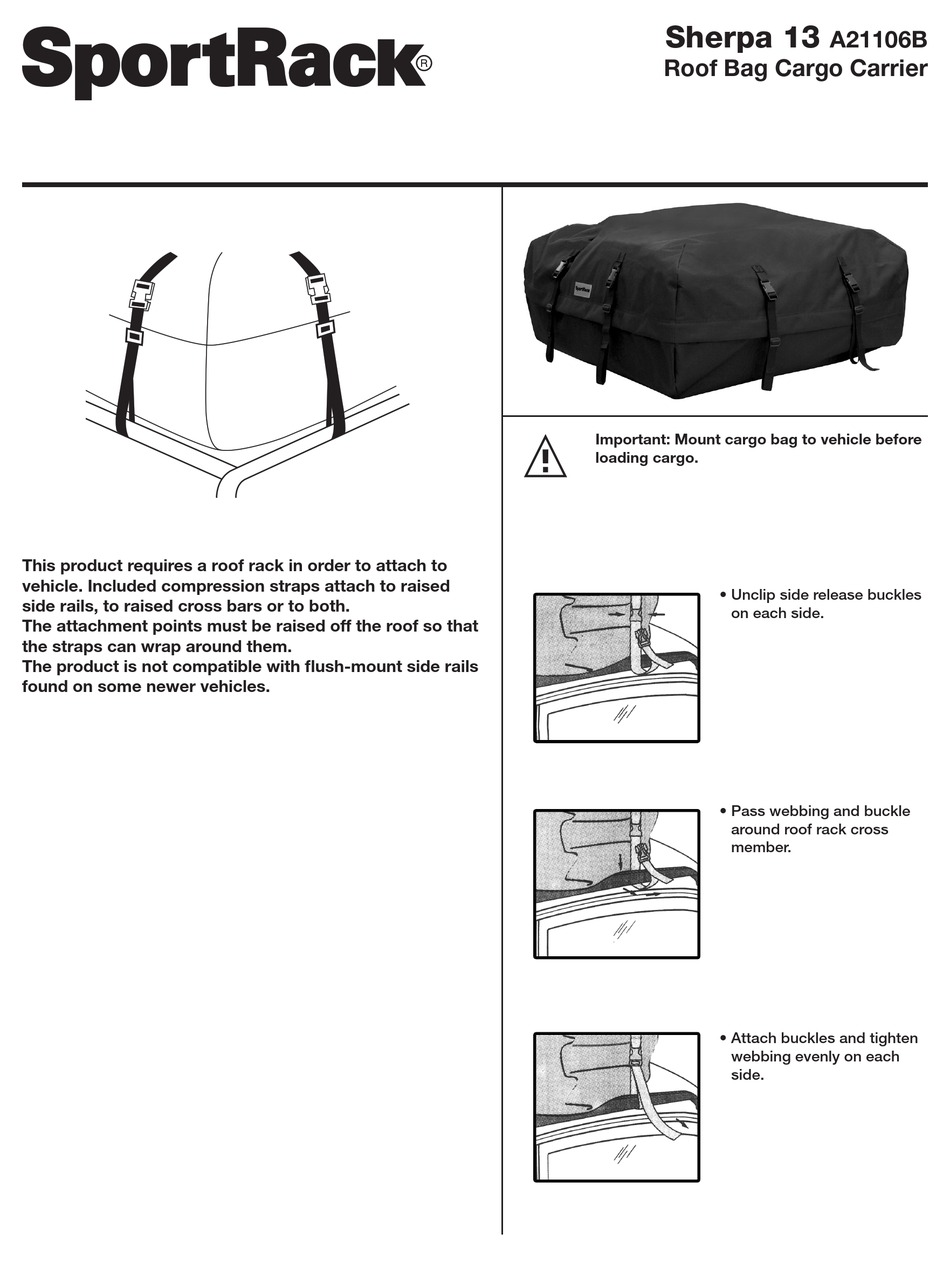 SportRack®

Sherpa 13 A21106B
Roof Bag Cargo Carrier

This product requires a roof rack in order to attach to vehicle. Included compression straps attach to raised side rails, to raised cross bars or to both.
The attachment points must be raised off the roof so that the straps can wrap around them.
The product is not compatible with flush-mount side rails found on some newer vehicles.

SportRack

Important: Mount cargo bag to vehicle before loading cargo.

• Unclip side release buckles on each side.

• Pass webbing and buckle around roof rack cross member.

• Attach buckles and tighten webbing evenly on each side.