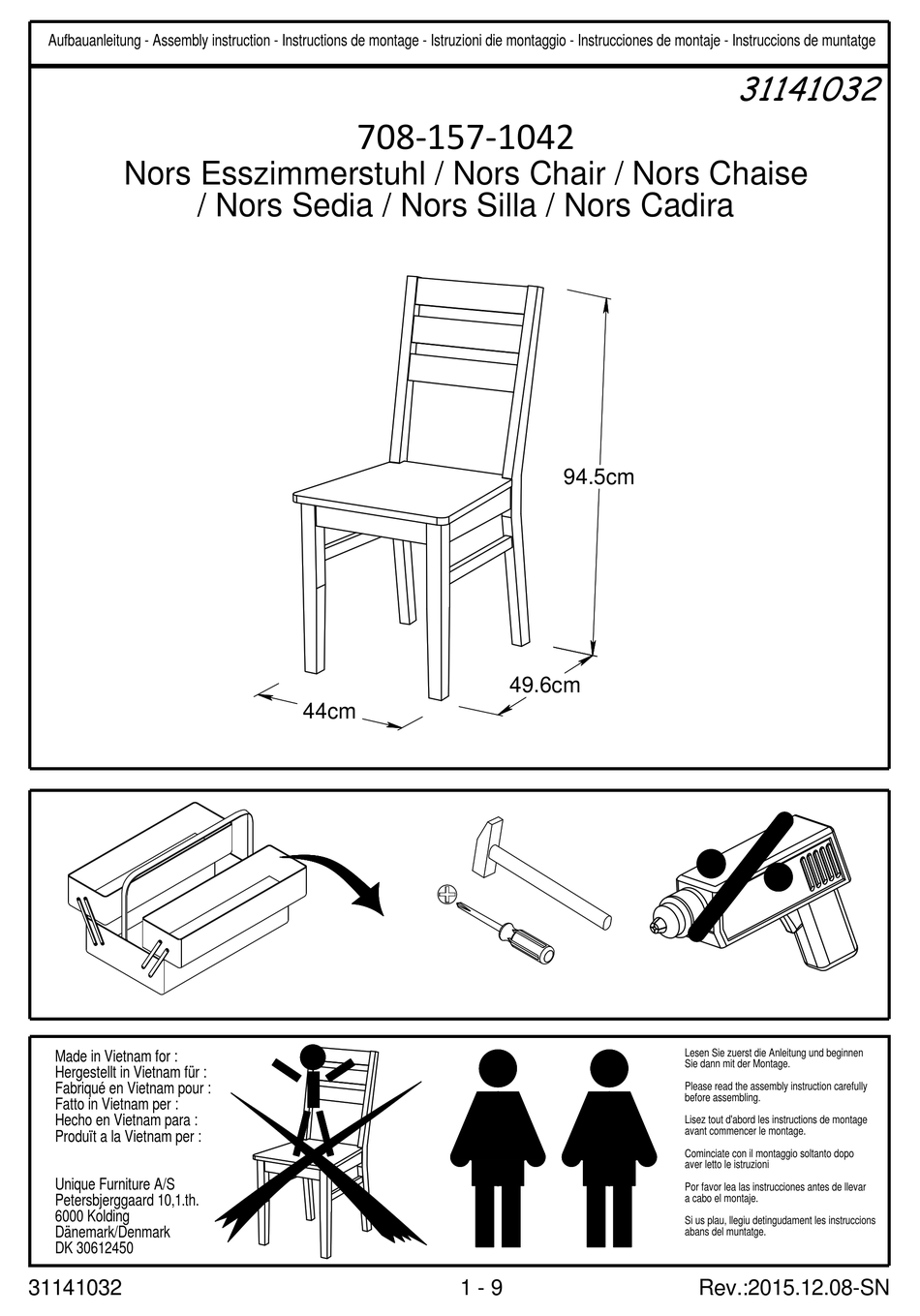 Aufbauanleitung - Assembly instruction - Instructions de montage - Istruzioni die montaggio - Instrucciones de montaje - Instruccions de muntatge

31141032

708-157-1042
Nors Esszimmerstuhl / Nors Chair / Nors Chaise / Nors Sedia / Nors Silla / Nors Cadira

94.5cm

49.6cm

44cm

Made in Vietnam for :
Hergestellt in Vietnam für :
Fabriqué en Vietnam pour :
Fatto in Vietnam per :
Hecho en Vietnam para :
Produït a la Vietnam per :

Unique Furniture A/S
Petersbjerggaard 10,1.th.
6000 Kolding
Dänemark/Denmark
DK 30612450

Lesen Sie zuerst die Anleitung und beginnen Sie dann mit der Montage.

Please read the assembly instruction carefully before assembling.

Lisez tout d'abord les instructions de montage avant commencer le montage.

Cominciate con il montaggio soltanto dopo aver letto le istruzioni

Por favor lea las instrucciones antes de llevar a cabo el montaje.

Si us plau, llegiu detingudament les instruccions abans del muntatge.

31141032    1 - 9    Rev.:2015.12.08-SN