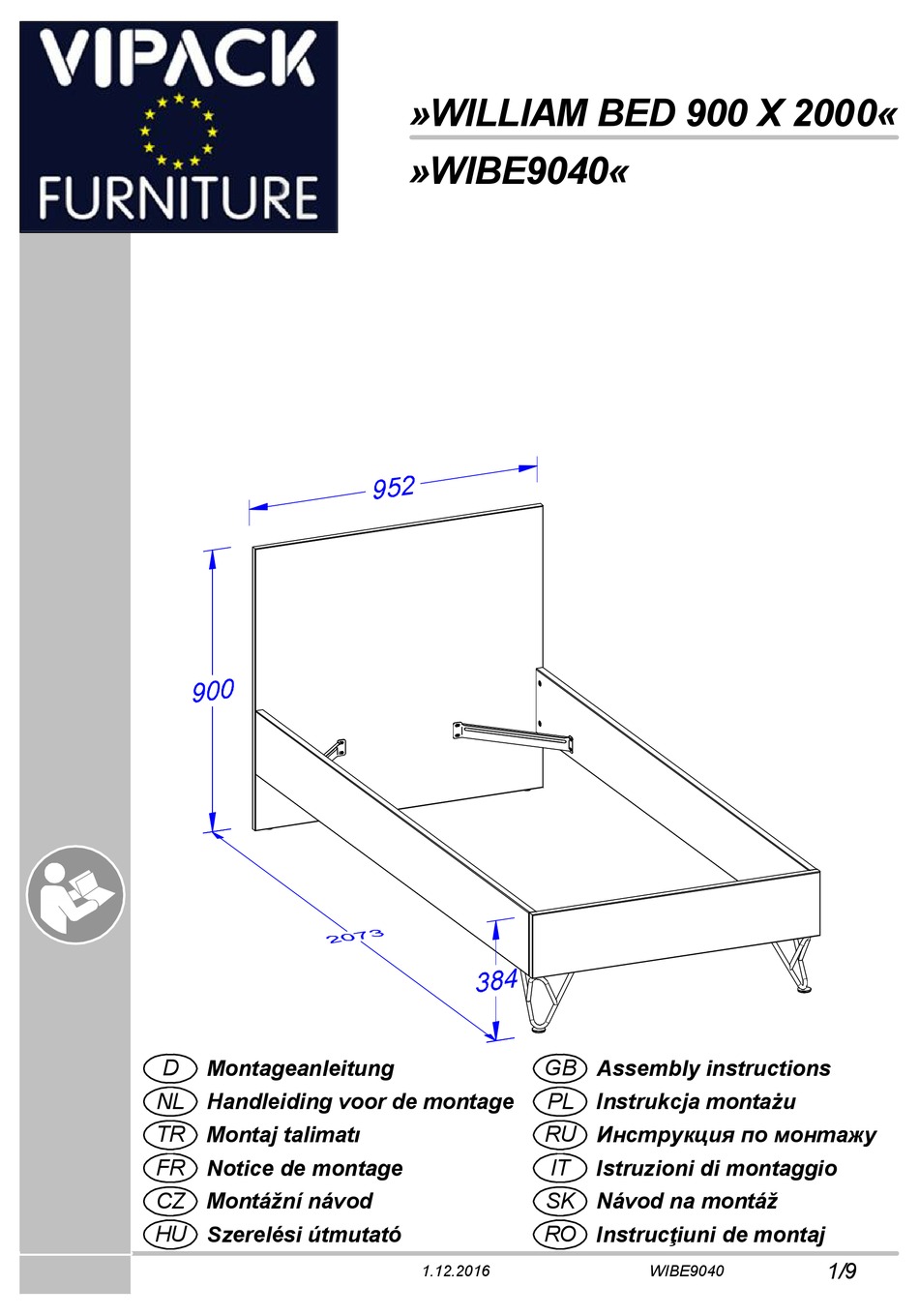 VIPACK
FURNITURE

»WILLIAM BED 900 X 2000«
»WIBE9040«

952
900
2073
384

D Montageanleitung
NL Handleiding voor de montage
TR Montaj talimatı
FR Notice de montage
CZ Montážní návod
HU Szerelési útmutató

GB Assembly instructions
PL Instrukcja montażu
RU Инструкция по монтажу
IT Istruzioni di montaggio
SK Návod na montáž
RO Instrucţiuni de montaj

1.12.2016 WIBE9040 1/9