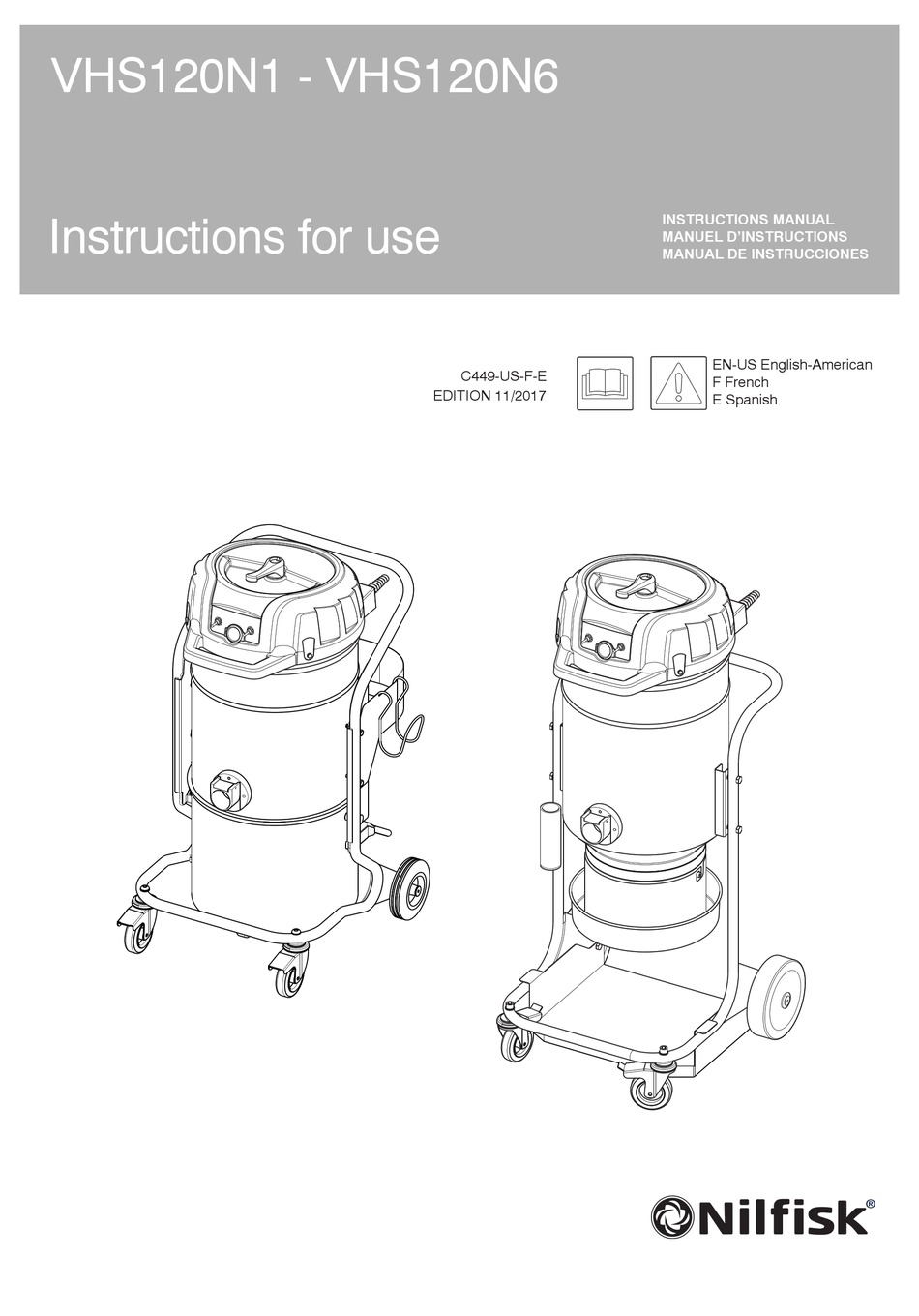 VHS120N1 - VHS120N6

Instructions for use

INSTRUCTIONS MANUAL
MANUEL D'INSTRUCTIONS
MANUAL DE INSTRUCCIONES

C449-US-F-E
EDITION 11/2017

EN-US English-American
F French
E Spanish

Nilfisk®