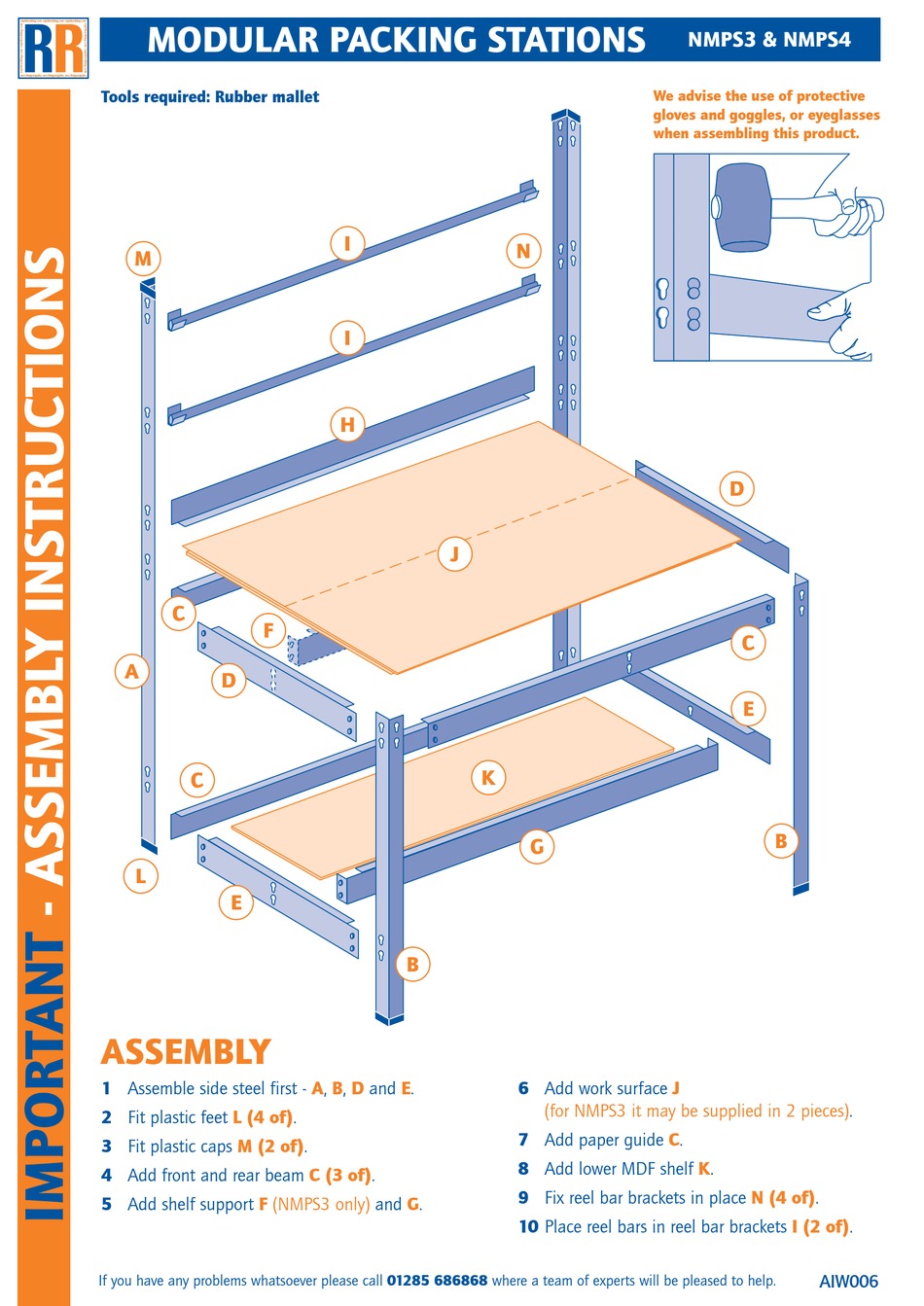 RR

MODULAR PACKING STATIONS NMPS3 & NMPS4

IMPORTANT - ASSEMBLY INSTRUCTIONS

Tools required: Rubber mallet

We advise the use of protective gloves and goggles, or eyeglasses when assembling this product.

M
I
N
I
H
D
J
C
F
C
A
D
E
C
K
G
B
L
E
B

ASSEMBLY

1 Assemble side steel first - A, B, D and E.
2 Fit plastic feet L (4 of).
3 Fit plastic caps M (2 of).
4 Add front and rear beam C (3 of).
5 Add shelf support F (NMPS3 only) and G.

6 Add work surface J
(for NMPS3 it may be supplied in 2 pieces).
7 Add paper guide C.
8 Add lower MDF shelf K.
9 Fix reel bar brackets in place N (4 of).
10 Place reel bars in reel bar brackets I (2 of).

If you have any problems whatsoever please call 01285 686868 where a team of experts will be pleased to help. AIW006