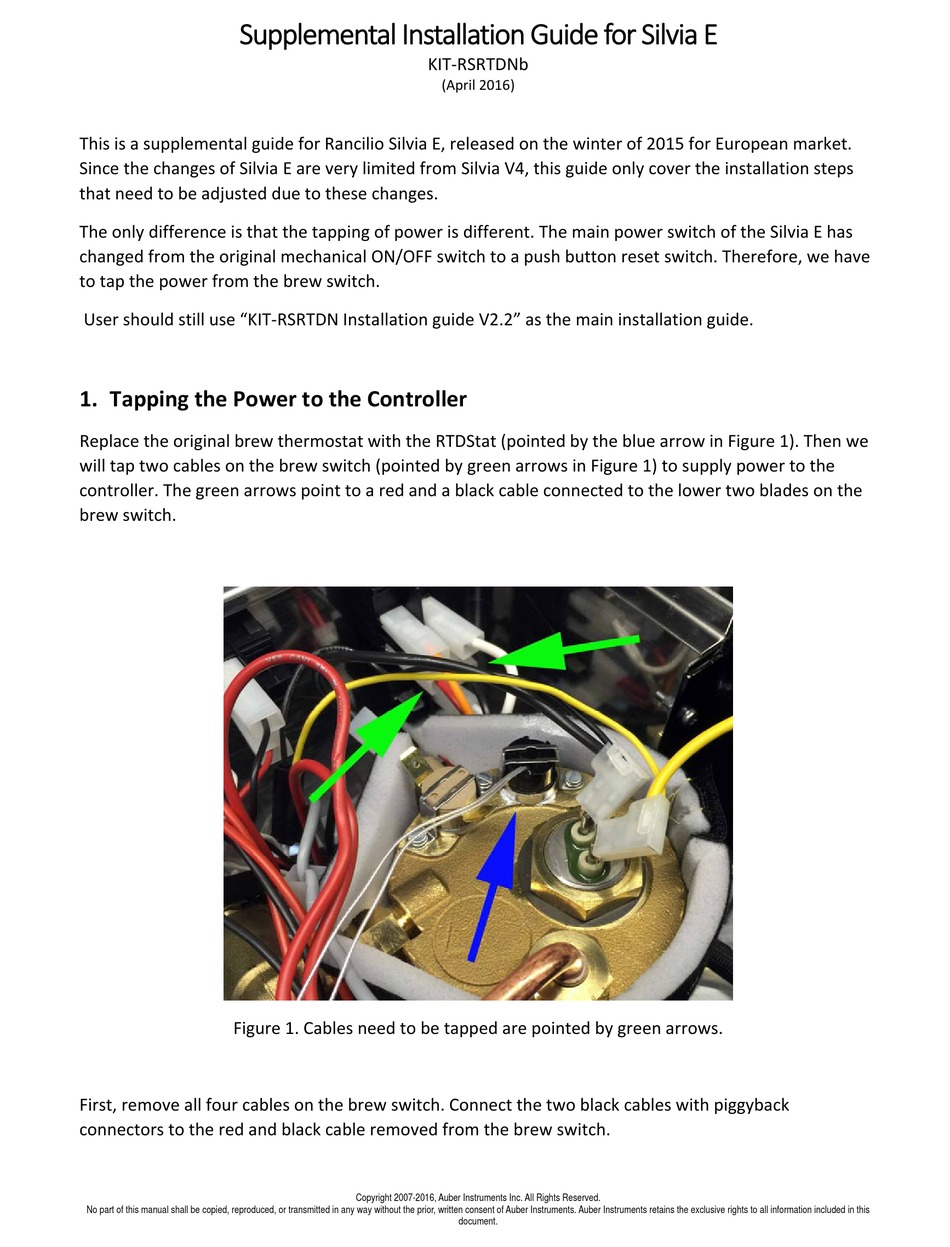 Supplemental Installation Guide for Silvia E
KIT-RSRTDNb
(April 2016)

This is a supplemental guide for Rancilio Silvia E, released on the winter of 2015 for European market. Since the changes of Silvia E are very limited from Silvia V4, this guide only cover the installation steps that need to be adjusted due to these changes.

The only difference is that the tapping of power is different. The main power switch of the Silvia E has changed from the original mechanical ON/OFF switch to a push button reset switch. Therefore, we have to tap the power from the brew switch.

User should still use “KIT-RSRTDN Installation guide V2.2” as the main installation guide.

1. Tapping the Power to the Controller

Replace the original brew thermostat with the RTDStat (pointed by the blue arrow in Figure 1). Then we will tap two cables on the brew switch (pointed by green arrows in Figure 1) to supply power to the controller. The green arrows point to a red and a black cable connected to the lower two blades on the brew switch.

Figure 1. Cables need to be tapped are pointed by green arrows.

First, remove all four cables on the brew switch. Connect the two black cables with piggyback connectors to the red and black cable removed from the brew switch.

Copyright 2007-2016, Auber Instruments Inc. All Rights Reserved.
No part of this manual shall be copied, reproduced, or transmitted in any way without the prior, written consent of Auber Instruments. Auber Instruments retains the exclusive rights to all information included in this document.