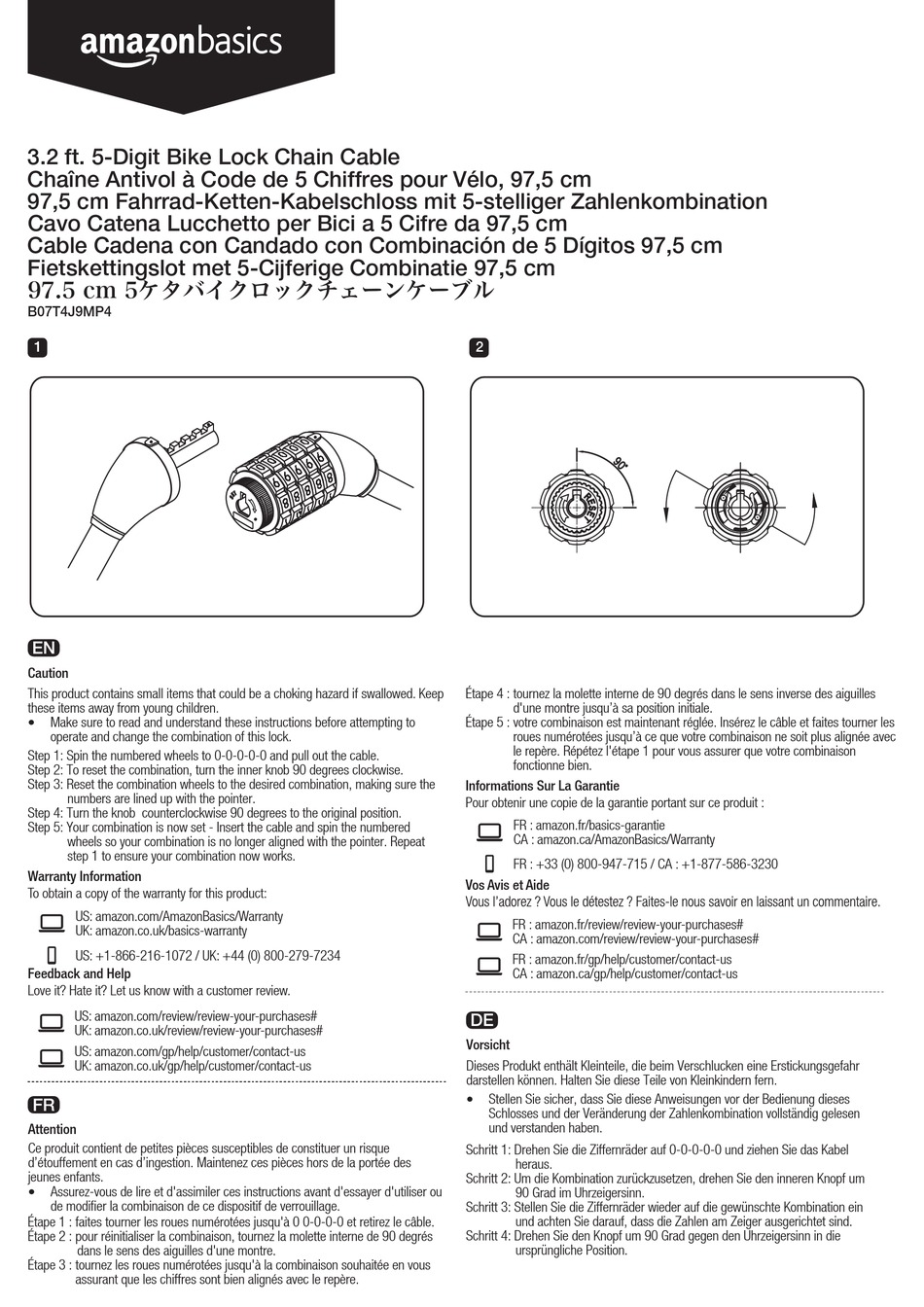 amazonbasics

3.2 ft. 5-Digit Bike Lock Chain Cable
Chaîne Antivol à Code de 5 Chiffres pour Vélo, 97,5 cm
97,5 cm Fahrrad-Ketten-Kabelschloss mit 5-stelliger Zahlenkombination
Cavo Catena Lucchetto per Bici a 5 Cifre da 97,5 cm
Cable Cadena con Candado con Combinación de 5 Dígitos 97,5 cm
Fietskettingslot met 5-Cijferige Combinatie 97,5 cm
97.5 cm 5ケタバイクロックチェーンケーブル
B07T4J9MP4

1

2

90°

RESET

EN

Caution
This product contains small items that could be a choking hazard if swallowed. Keep these items away from young children.
• Make sure to read and understand these instructions before attempting to operate and change the combination of this lock.
Step 1: Spin the numbered wheels to 0-0-0-0-0 and pull out the cable.
Step 2: To reset the combination, turn the inner knob 90 degrees clockwise.
Step 3: Reset the combination wheels to the desired combination, making sure the numbers are lined up with the pointer.
Step 4: Turn the knob counterclockwise 90 degrees to the original position.
Step 5: Your combination is now set - Insert the cable and spin the numbered wheels so your combination is no longer aligned with the pointer. Repeat step 1 to ensure your combination now works.

Warranty Information
To obtain a copy of the warranty for this product:
US: amazon.com/AmazonBasics/Warranty
UK: amazon.co.uk/basics-warranty
US: +1-866-216-1072 / UK: +44 (0) 800-279-7234

Feedback and Help
Love it? Hate it? Let us know with a customer review.
US: amazon.com/review/review-your-purchases#
UK: amazon.co.uk/review/review-your-purchases#
US: amazon.com/gp/help/customer/contact-us
UK: amazon.co.uk/gp/help/customer/contact-us

FR

Attention
Ce produit contient de petites pièces susceptibles de constituer un risque d'étouffement en cas d'ingestion. Maintenez ces pièces hors de la portée des jeunes enfants.
• Assurez-vous de lire et d'assimiler ces instructions avant d'essayer d'utiliser ou de modifier la combinaison de ce dispositif de verrouillage.
Étape 1 : faites tourner les roues numérotées jusqu'à 0 0-0-0-0 et retirez le câble.
Étape 2 : pour réinitialiser la combinaison, tournez la molette interne de 90 degrés dans le sens des aiguilles d'une montre.
Étape 3 : tournez les roues numérotées jusqu'à la combinaison souhaitée en vous assurant que les chiffres sont bien alignés avec le repère.
Étape 4 : tournez la molette interne de 90 degrés dans le sens inverse des aiguilles d'une montre jusqu'à sa position initiale.
Étape 5 : votre combinaison est maintenant réglée. Insérez le câble et faites tourner les roues numérotées jusqu'à ce que votre combinaison ne soit plus alignée avec le repère. Répétez l'étape 1 pour vous assurer que votre combinaison fonctionne bien.

Informations Sur La Garantie
Pour obtenir une copie de la garantie portant sur ce produit :
FR : amazon.fr/basics-garantie
CA : amazon.ca/AmazonBasics/Warranty
FR : +33 (0) 800-947-715 / CA : +1-877-586-3230

Vos Avis et Aide
Vous l'adorez ? Vous le détestez ? Faites-le nous savoir en laissant un commentaire.
FR : amazon.fr/review/review-your-purchases#
CA : amazon.com/review/review-your-purchases#
FR : amazon.fr/gp/help/customer/contact-us
CA : amazon.ca/gp/help/customer/contact-us

DE

Vorsicht
Dieses Produkt enthält Kleinteile, die beim Verschlucken eine Erstickungsgefahr darstellen können. Halten Sie diese Teile von Kleinkindern fern.
• Stellen Sie sicher, dass Sie diese Anweisungen vor der Bedienung dieses Schlosses und der Veränderung der Zahlenkombination vollständig gelesen und verstanden haben.
Schritt 1: Drehen Sie die Ziffernräder auf 0-0-0-0-0 und ziehen Sie das Kabel heraus.
Schritt 2: Um die Kombination zurückzusetzen, drehen Sie den inneren Knopf um 90 Grad im Uhrzeigersinn.
Schritt 3: Stellen Sie die Ziffernräder wieder auf die gewünschte Kombination ein und achten Sie darauf, dass die Zahlen am Zeiger ausgerichtet sind.
Schritt 4: Drehen Sie den Knopf um 90 Grad gegen den Uhrzeigersinn in die ursprüngliche Position.