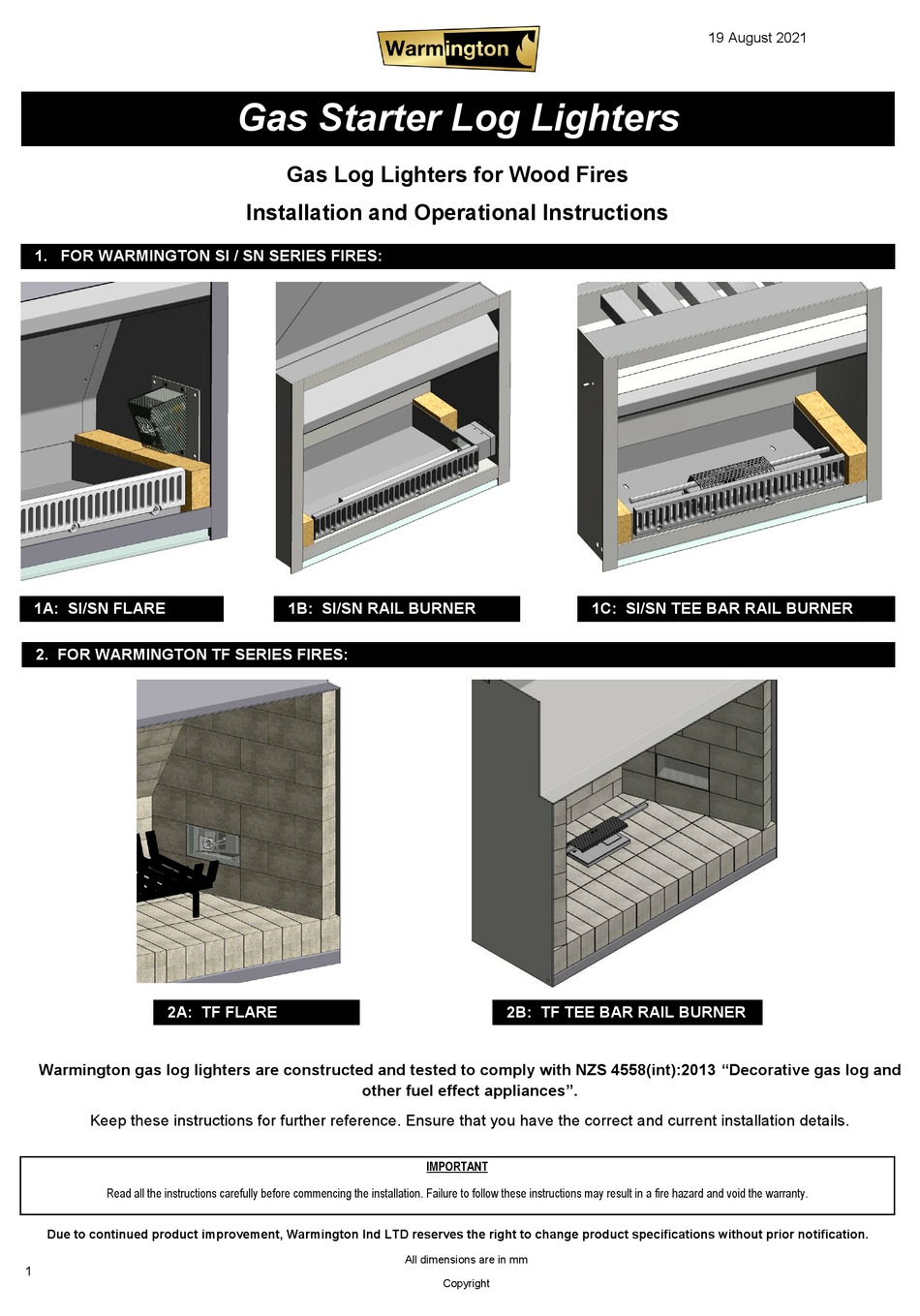 Warmington

19 August 2021

Gas Starter Log Lighters

Gas Log Lighters for Wood Fires

Installation and Operational Instructions

1. FOR WARMINGTON SI / SN SERIES FIRES:

1A: SI/SN FLARE

1B: SI/SN RAIL BURNER

1C: SI/SN TEE BAR RAIL BURNER

2. FOR WARMINGTON TF SERIES FIRES:

2A: TF FLARE

2B: TF TEE BAR RAIL BURNER

Warmington gas log lighters are constructed and tested to comply with NZS 4558(int):2013 “Decorative gas log and other fuel effect appliances”.

Keep these instructions for further reference. Ensure that you have the correct and current installation details.

IMPORTANT

Read all the instructions carefully before commencing the installation. Failure to follow these instructions may result in a fire hazard and void the warranty.

Due to continued product improvement, Warmington Ind LTD reserves the right to change product specifications without prior notification.

All dimensions are in mm

1

Copyright