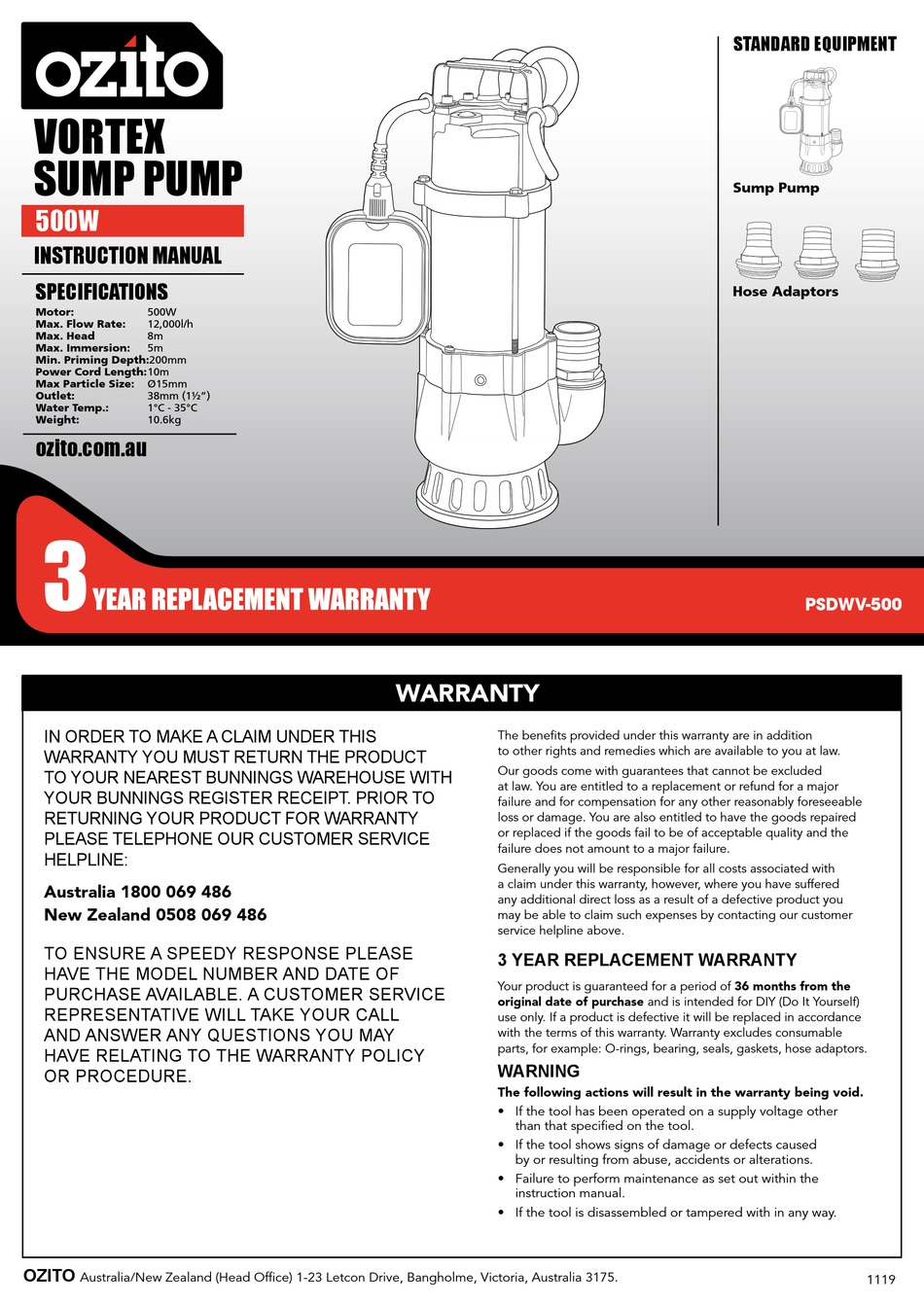 ozito

VORTEX SUMP PUMP

500W

INSTRUCTION MANUAL

SPECIFICATIONS

| | |
|---|---|
| Motor: | 500W |
| Max. Flow Rate: | 12,000l/h |
| Max. Head | 8m |
| Max. Immersion: | 5m |
| Min. Priming Depth: | 200mm |
| Power Cord Length: | 10m |
| Max Particle Size: | Ø15mm |
| Outlet: | 38mm (1½") |
| Water Temp.: | 1°C - 35°C |
| Weight: | 10.6kg |

ozito.com.au

STANDARD EQUIPMENT

Sump Pump

Hose Adaptors

3 YEAR REPLACEMENT WARRANTY

PSDWV-500

WARRANTY

IN ORDER TO MAKE A CLAIM UNDER THIS WARRANTY YOU MUST RETURN THE PRODUCT TO YOUR NEAREST BUNNINGS WAREHOUSE WITH YOUR BUNNINGS REGISTER RECEIPT. PRIOR TO RETURNING YOUR PRODUCT FOR WARRANTY PLEASE TELEPHONE OUR CUSTOMER SERVICE HELPLINE:

Australia 1800 069 486
New Zealand 0508 069 486

TO ENSURE A SPEEDY RESPONSE PLEASE HAVE THE MODEL NUMBER AND DATE OF PURCHASE AVAILABLE. A CUSTOMER SERVICE REPRESENTATIVE WILL TAKE YOUR CALL AND ANSWER ANY QUESTIONS YOU MAY HAVE RELATING TO THE WARRANTY POLICY OR PROCEDURE.

The benefits provided under this warranty are in addition to other rights and remedies which are available to you at law.

Our goods come with guarantees that cannot be excluded at law. You are entitled to a replacement or refund for a major failure and for compensation for any other reasonably foreseeable loss or damage. You are also entitled to have the goods repaired or replaced if the goods fail to be of acceptable quality and the failure does not amount to a major failure.

Generally you will be responsible for all costs associated with a claim under this warranty, however, where you have suffered any additional direct loss as a result of a defective product you may be able to claim such expenses by contacting our customer service helpline above.

3 YEAR REPLACEMENT WARRANTY

Your product is guaranteed for a period of 36 months from the original date of purchase and is intended for DIY (Do It Yourself) use only. If a product is defective it will be replaced in accordance with the terms of this warranty. Warranty excludes consumable parts, for example: O-rings, bearing, seals, gaskets, hose adaptors.

WARNING

The following actions will result in the warranty being void.

• If the tool has been operated on a supply voltage other than that specified on the tool.
• If the tool shows signs of damage or defects caused by or resulting from abuse, accidents or alterations.
• Failure to perform maintenance as set out within the instruction manual.
• If the tool is disassembled or tampered with in any way.

OZITO Australia/New Zealand (Head Office) 1-23 Letcon Drive, Bangholme, Victoria, Australia 3175.

1119