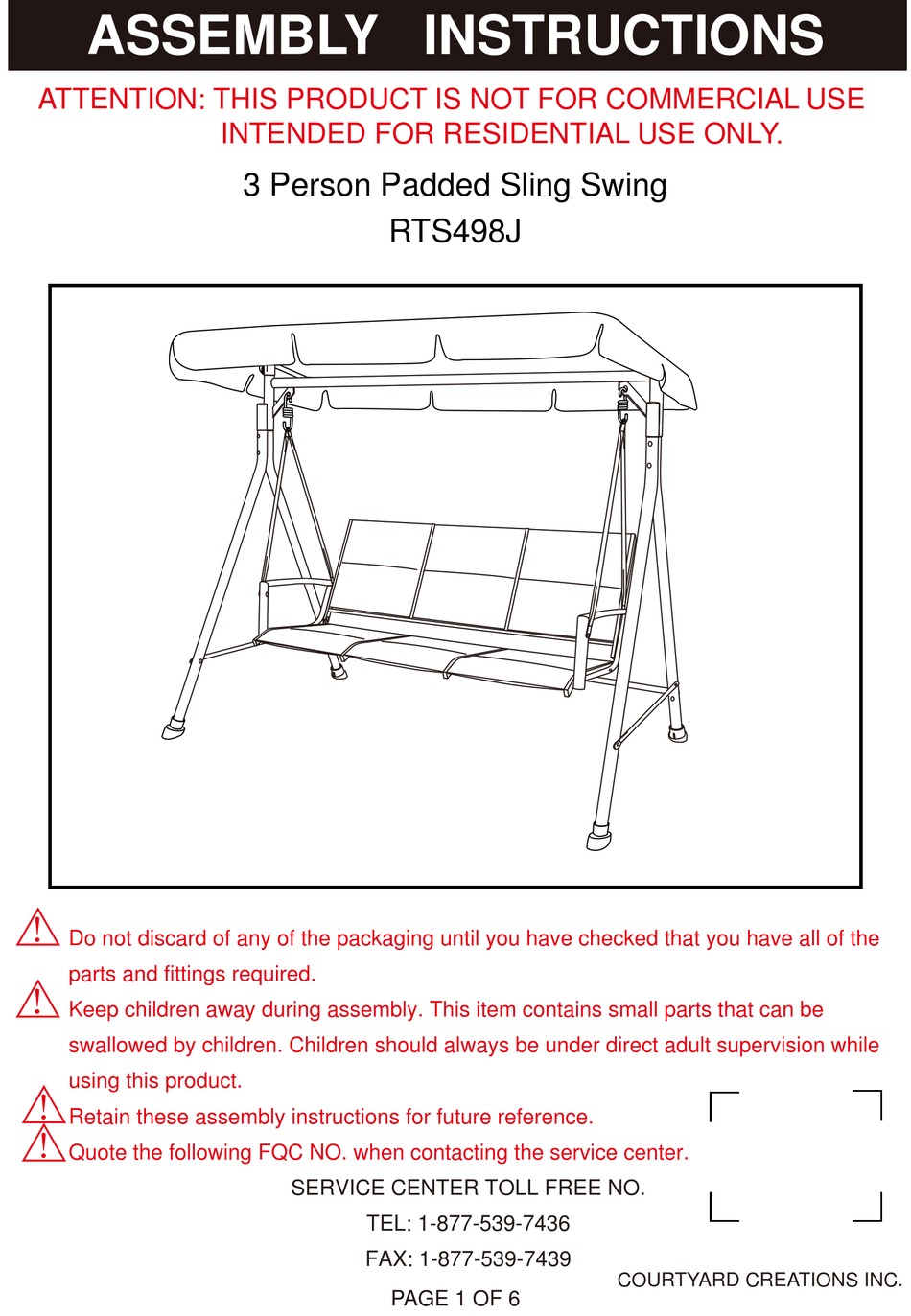 ASSEMBLY INSTRUCTIONS

ATTENTION: THIS PRODUCT IS NOT FOR COMMERCIAL USE INTENDED FOR RESIDENTIAL USE ONLY.

3 Person Padded Sling Swing

RTS498J

Do not discard of any of the packaging until you have checked that you have all of the parts and fittings required.

Keep children away during assembly. This item contains small parts that can be swallowed by children. Children should always be under direct adult supervision while using this product.

Retain these assembly instructions for future reference.

Quote the following FQC NO. when contacting the service center.

SERVICE CENTER TOLL FREE NO.

TEL: 1-877-539-7436

FAX: 1-877-539-7439

PAGE 1 OF 6

COURTYARD CREATIONS INC.