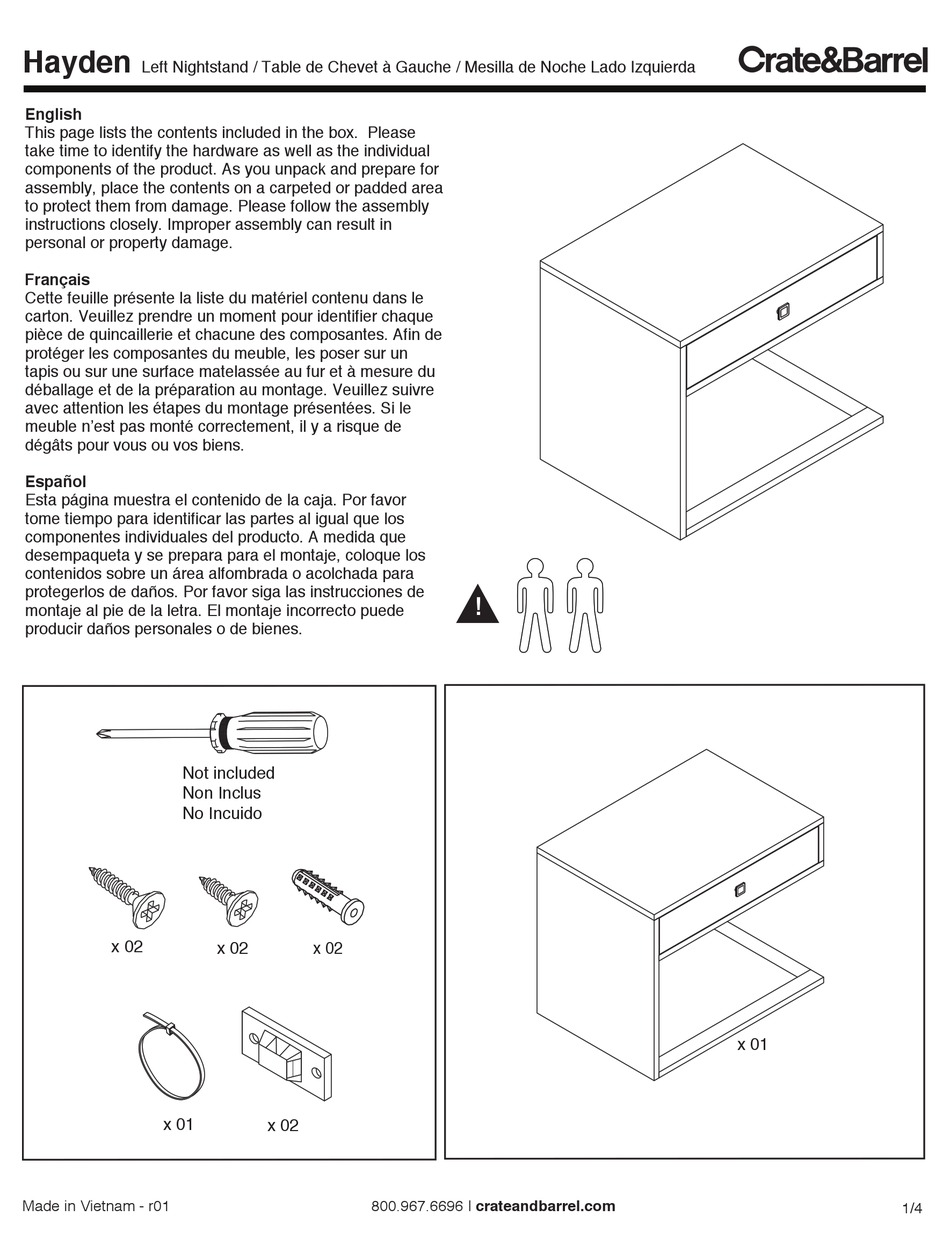 Hayden Left Nightstand / Table de Chevet à Gauche / Mesilla de Noche Lado Izquierda

Crate&Barrel

English
This page lists the contents included in the box. Please take time to identify the hardware as well as the individual components of the product. As you unpack and prepare for assembly, place the contents on a carpeted or padded area to protect them from damage. Please follow the assembly instructions closely. Improper assembly can result in personal or property damage.

Français
Cette feuille présente la liste du matériel contenu dans le carton. Veuillez prendre un moment pour identifier chaque pièce de quincaillerie et chacune des composantes. Afin de protéger les composantes du meuble, les poser sur un tapis ou sur une surface matelassée au fur et à mesure du déballage et de la préparation au montage. Veuillez suivre avec attention les étapes du montage présentées. Si le meuble n'est pas monté correctement, il y a risque de dégâts pour vous ou vos biens.

Español
Esta página muestra el contenido de la caja. Por favor tome tiempo para identificar las partes al igual que los componentes individuales del producto. A medida que desempaqueta y se prepara para el montaje, coloque los contenidos sobre un área alfombrada o acolchada para protegerlos de daños. Por favor siga las instrucciones de montaje al pie de la letra. El montaje incorrecto puede producir daños personales o de bienes.

!

Not included
Non Inclus
No Incuido

x 02 x 02 x 02

x 01 x 02

x 01

Made in Vietnam - r01 800.967.6696 | crateandbarrel.com 1/4