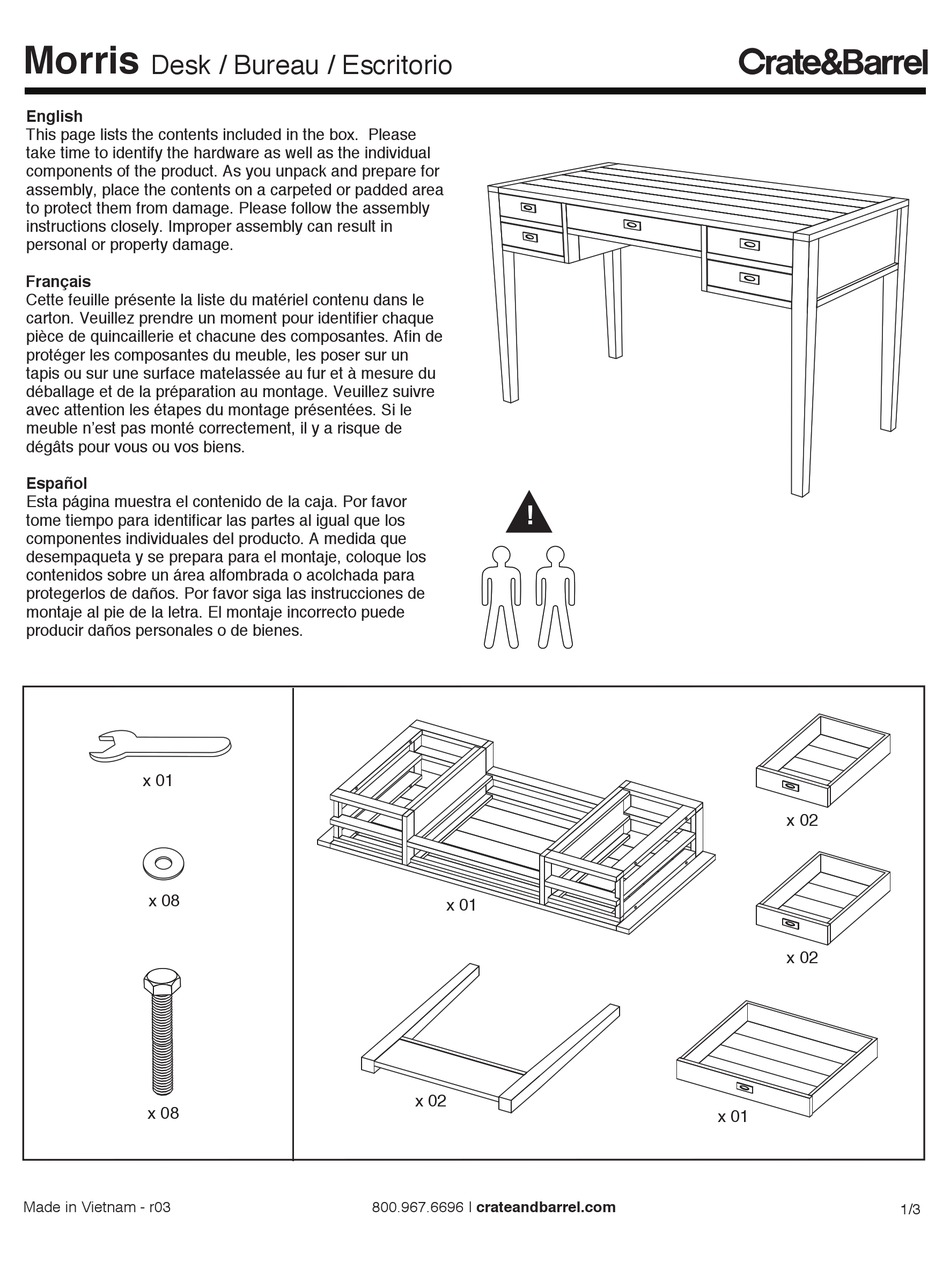 Morris Desk / Bureau / Escritorio

Crate&Barrel

English
This page lists the contents included in the box. Please take time to identify the hardware as well as the individual components of the product. As you unpack and prepare for assembly, place the contents on a carpeted or padded area to protect them from damage. Please follow the assembly instructions closely. Improper assembly can result in personal or property damage.

Français
Cette feuille présente la liste du matériel contenu dans le carton. Veuillez prendre un moment pour identifier chaque pièce de quincaillerie et chacune des composantes. Afin de protéger les composantes du meuble, les poser sur un tapis ou sur une surface matelassée au fur et à mesure du déballage et de la préparation au montage. Veuillez suivre avec attention les étapes du montage présentées. Si le meuble n'est pas monté correctement, il y a risque de dégâts pour vous ou vos biens.

Español
Esta página muestra el contenido de la caja. Por favor tome tiempo para identificar las partes al igual que los componentes individuales del producto. A medida que desempaqueta y se prepara para el montaje, coloque los contenidos sobre un área alfombrada o acolchada para protegerlos de daños. Por favor siga las instrucciones de montaje al pie de la letra. El montaje incorrecto puede producir daños personales o de bienes.

!

x 01

x 08

x 08

x 01

x 02

x 02

x 02

x 01

Made in Vietnam - r03

800.967.6696 | crateandbarrel.com

1/3