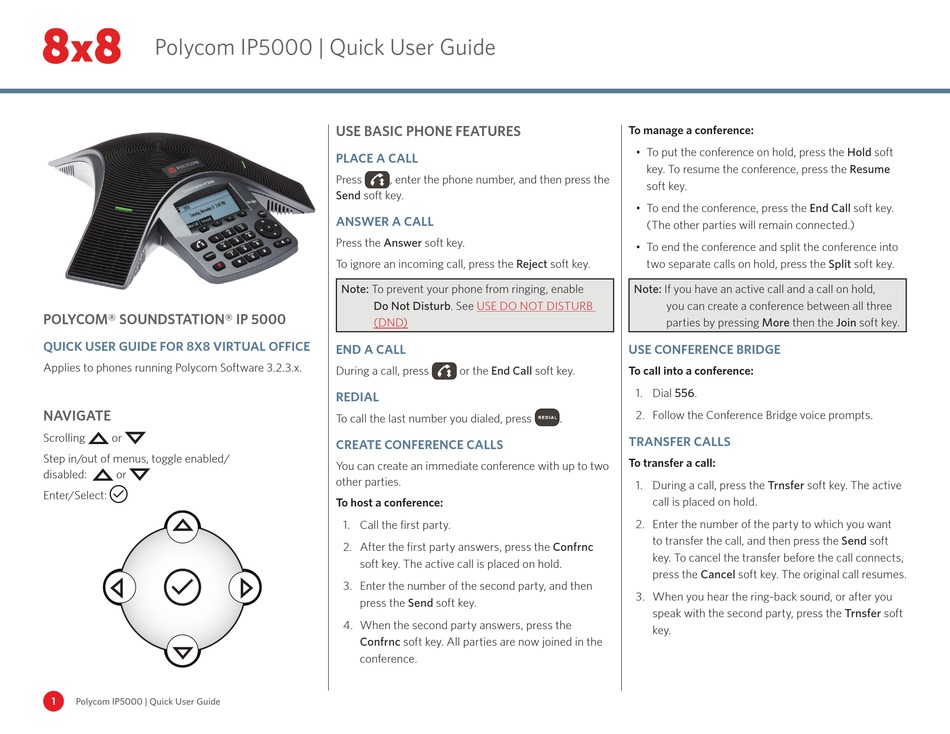 8x8 Polycom IP5000 | Quick User Guide

POLYCOM® SOUNDSTATION® IP 5000

QUICK USER GUIDE FOR 8X8 VIRTUAL OFFICE

Applies to phones running Polycom Software 3.2.3.x.

NAVIGATE

Scrolling or

Step in/out of menus, toggle enabled/disabled: or

Enter/Select:

USE BASIC PHONE FEATURES

PLACE A CALL

Press , enter the phone number, and then press the Send soft key.

ANSWER A CALL

Press the Answer soft key.

To ignore an incoming call, press the Reject soft key.

Note: To prevent your phone from ringing, enable Do Not Disturb. See USE DO NOT DISTURB (DND)

END A CALL

During a call, press or the End Call soft key.

REDIAL

To call the last number you dialed, press REDIAL.

CREATE CONFERENCE CALLS

You can create an immediate conference with up to two other parties.

To host a conference:

1. Call the first party.
2. After the first party answers, press the Confrnc soft key. The active call is placed on hold.
3. Enter the number of the second party, and then press the Send soft key.
4. When the second party answers, press the Confrnc soft key. All parties are now joined in the conference.

To manage a conference:

• To put the conference on hold, press the Hold soft key. To resume the conference, press the Resume soft key.
• To end the conference, press the End Call soft key. (The other parties will remain connected.)
• To end the conference and split the conference into two separate calls on hold, press the Split soft key.

Note: If you have an active call and a call on hold, you can create a conference between all three parties by pressing More then the Join soft key.

USE CONFERENCE BRIDGE

To call into a conference:

1. Dial 556.
2. Follow the Conference Bridge voice prompts.

TRANSFER CALLS

To transfer a call:

1. During a call, press the Trnsfer soft key. The active call is placed on hold.
2. Enter the number of the party to which you want to transfer the call, and then press the Send soft key. To cancel the transfer before the call connects, press the Cancel soft key. The original call resumes.
3. When you hear the ring-back sound, or after you speak with the second party, press the Trnsfer soft key.

1 Polycom IP5000 | Quick User Guide