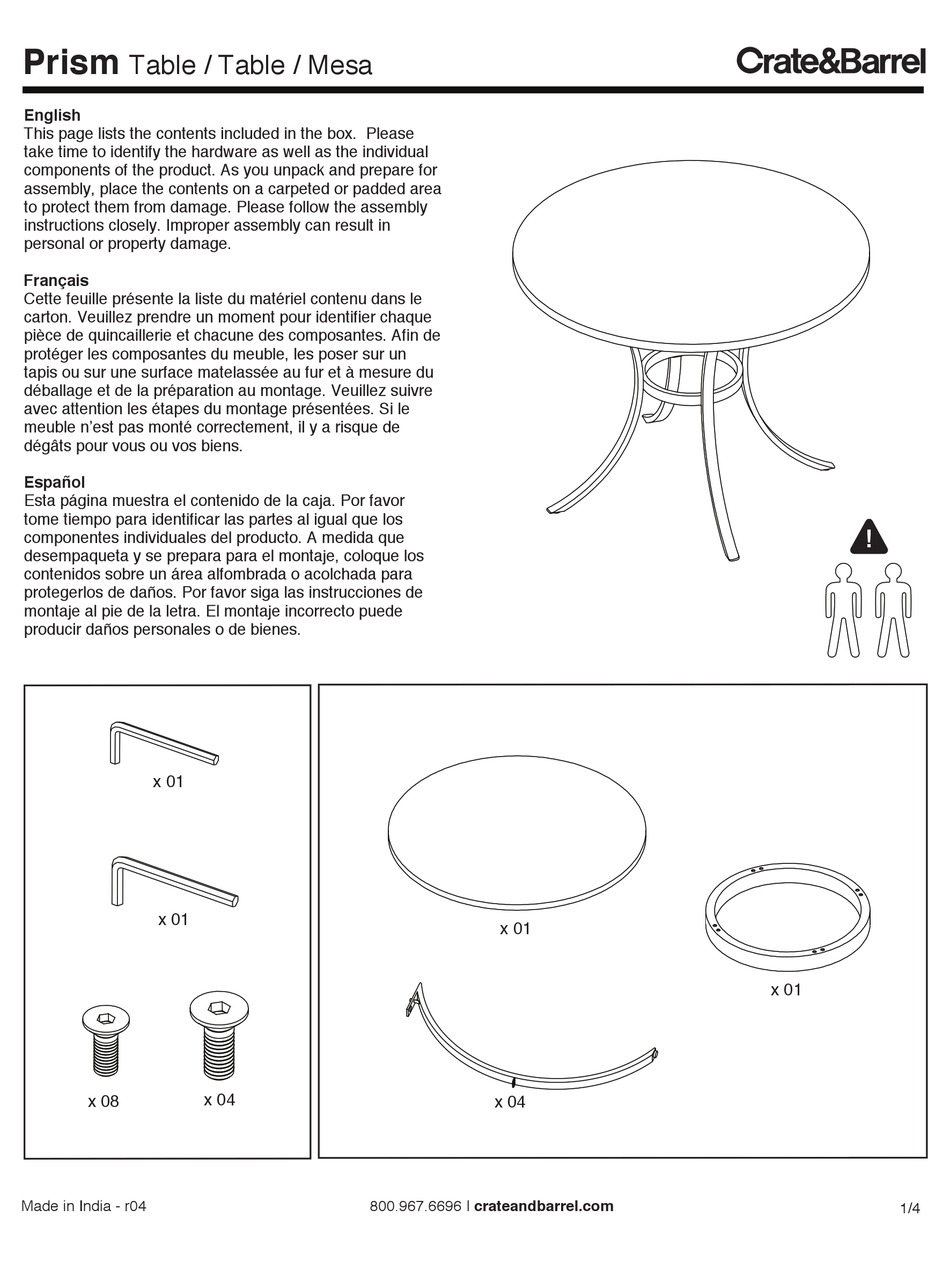 Prism Table / Table / Mesa

Crate&Barrel

English
This page lists the contents included in the box. Please take time to identify the hardware as well as the individual components of the product. As you unpack and prepare for assembly, place the contents on a carpeted or padded area to protect them from damage. Please follow the assembly instructions closely. Improper assembly can result in personal or property damage.

Français
Cette feuille présente la liste du matériel contenu dans le carton. Veuillez prendre un moment pour identifier chaque pièce de quincaillerie et chacune des composantes. Afin de protéger les composantes du meuble, les poser sur un tapis ou sur une surface matelassée au fur et à mesure du déballage et de la préparation au montage. Veuillez suivre avec attention les étapes du montage présentées. Si le meuble n'est pas monté correctement, il y a risque de dégâts pour vous ou vos biens.

Español
Esta página muestra el contenido de la caja. Por favor tome tiempo para identificar las partes al igual que los componentes individuales del producto. A medida que desempaqueta y se prepara para el montaje, coloque los contenidos sobre un área alfombrada o acolchada para protegerlos de daños. Por favor siga las instrucciones de montaje al pie de la letra. El montaje incorrecto puede producir daños personales o de bienes.

x 01

x 01

x 08

x 04

x 01

x 01

x 04

Made in India - r04

800.967.6696 | crateandbarrel.com

1/4