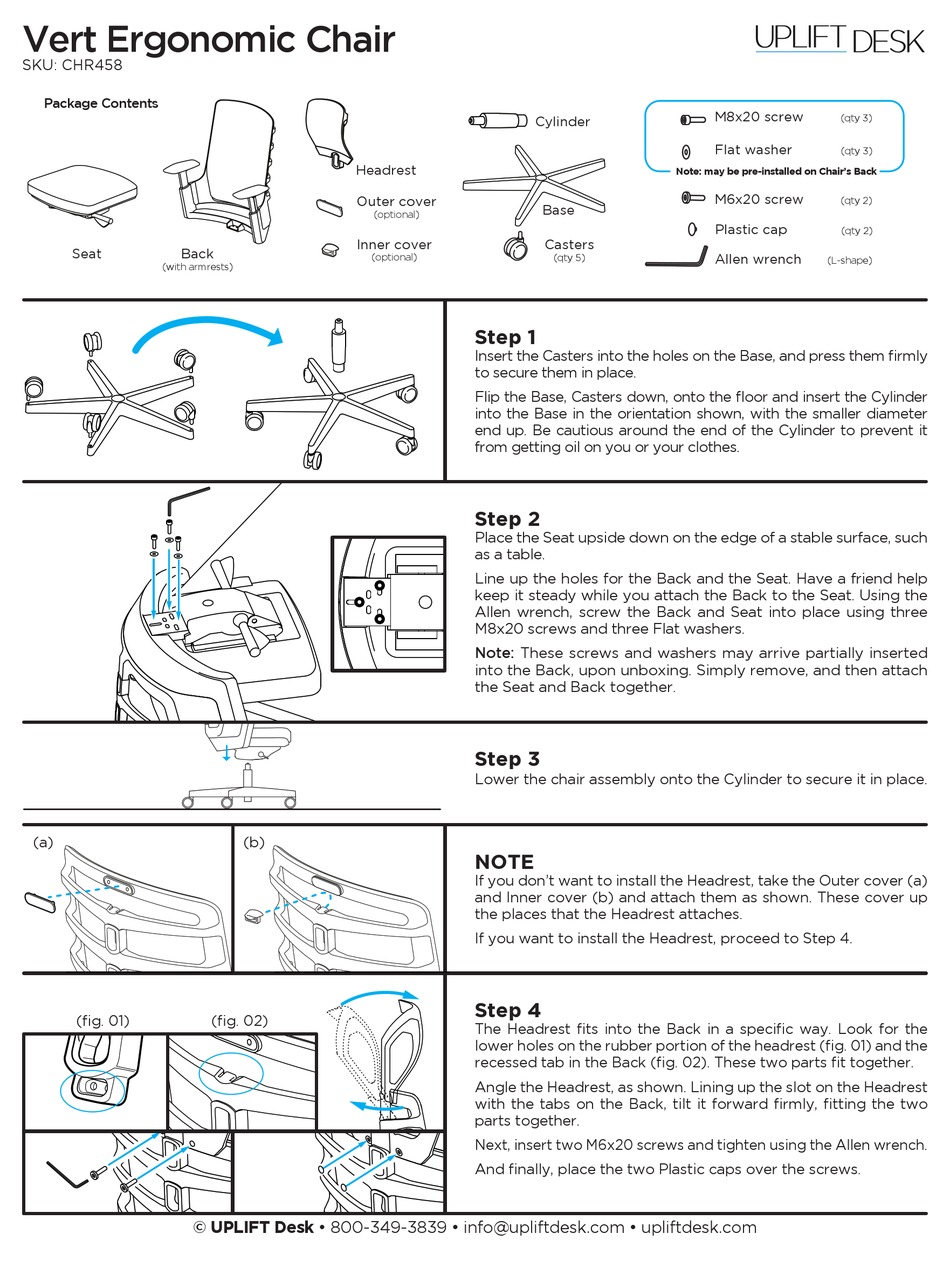 Vert Ergonomic Chair
SKU: CHR458

UPLIFT DESK

Package Contents

Seat

Back
(with armrests)

Headrest

Outer cover
(optional)

Inner cover
(optional)

Cylinder

Base

Casters
(qty 5)

M8x20 screw (qty 3)

Flat washer (qty 3)

Note: may be pre-installed on Chair's Back

M6x20 screw (qty 2)

Plastic cap (qty 2)

Allen wrench (L-shape)

Step 1
Insert the Casters into the holes on the Base, and press them firmly to secure them in place.

Flip the Base, Casters down, onto the floor and insert the Cylinder into the Base in the orientation shown, with the smaller diameter end up. Be cautious around the end of the Cylinder to prevent it from getting oil on you or your clothes.

Step 2
Place the Seat upside down on the edge of a stable surface, such as a table.

Line up the holes for the Back and the Seat. Have a friend help keep it steady while you attach the Back to the Seat. Using the Allen wrench, screw the Back and Seat into place using three M8x20 screws and three Flat washers.

Note: These screws and washers may arrive partially inserted into the Back, upon unboxing. Simply remove, and then attach the Seat and Back together.

Step 3
Lower the chair assembly onto the Cylinder to secure it in place.

(a)

(b)

NOTE
If you don't want to install the Headrest, take the Outer cover (a) and Inner cover (b) and attach them as shown. These cover up the places that the Headrest attaches.

If you want to install the Headrest, proceed to Step 4.

(fig. 01)

(fig. 02)

Step 4
The Headrest fits into the Back in a specific way. Look for the lower holes on the rubber portion of the headrest (fig. 01) and the recessed tab in the Back (fig. 02). These two parts fit together.

Angle the Headrest, as shown. Lining up the slot on the Headrest with the tabs on the Back, tilt it forward firmly, fitting the two parts together.

Next, insert two M6x20 screws and tighten using the Allen wrench.

And finally, place the two Plastic caps over the screws.

© UPLIFT Desk • 800-349-3839 • info@upliftdesk.com • upliftdesk.com