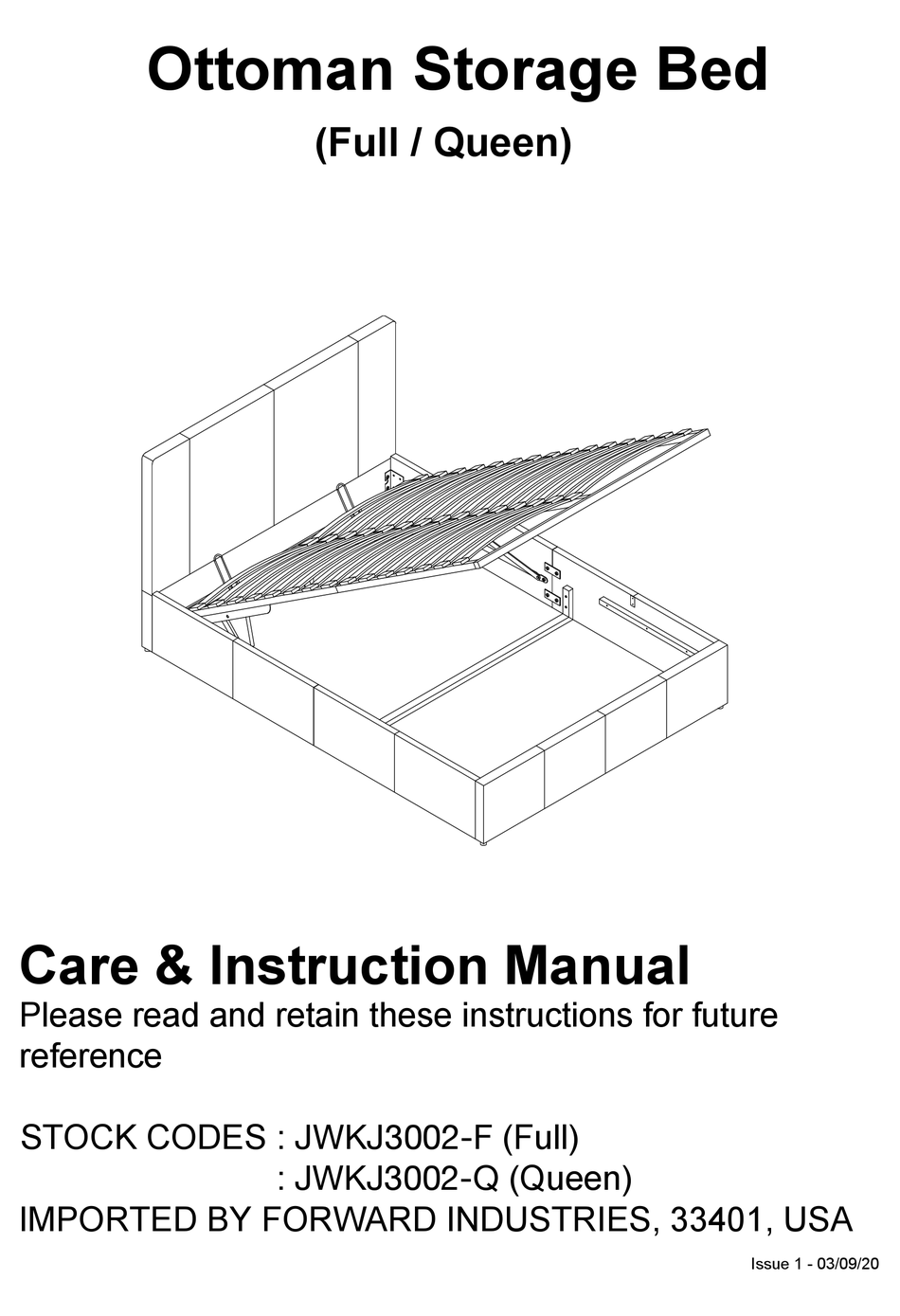 Ottoman Storage Bed
(Full / Queen)

Care & Instruction Manual
Please read and retain these instructions for future reference

STOCK CODES : JWKJ3002-F (Full)
: JWKJ3002-Q (Queen)
IMPORTED BY FORWARD INDUSTRIES, 33401, USA

Issue 1 - 03/09/20