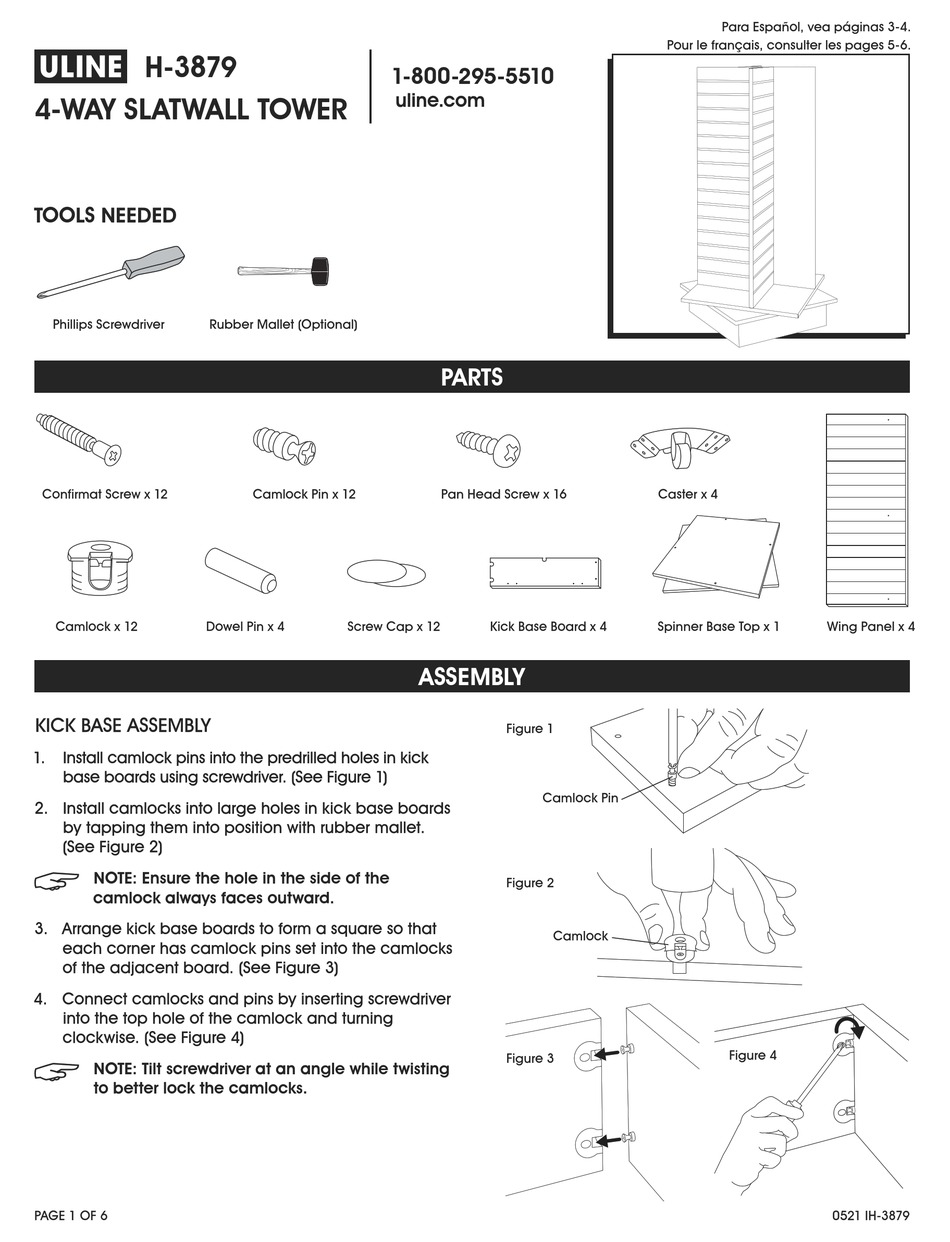 Para Español, vea páginas 3-4.
Pour le français, consulter les pages 5-6.

ULINE H-3879
4-WAY SLATWALL TOWER

1-800-295-5510
uline.com

TOOLS NEEDED

Phillips Screwdriver

Rubber Mallet (Optional)

PARTS

Confirmat Screw x 12

Camlock Pin x 12

Pan Head Screw x 16

Caster x 4

Camlock x 12

Dowel Pin x 4

Screw Cap x 12

Kick Base Board x 4

Spinner Base Top x 1

Wing Panel x 4

ASSEMBLY

KICK BASE ASSEMBLY

1. Install camlock pins into the predrilled holes in kick base boards using screwdriver. (See Figure 1)

2. Install camlocks into large holes in kick base boards by tapping them into position with rubber mallet. (See Figure 2)

NOTE: Ensure the hole in the side of the camlock always faces outward.

3. Arrange kick base boards to form a square so that each corner has camlock pins set into the camlocks of the adjacent board. (See Figure 3)

4. Connect camlocks and pins by inserting screwdriver into the top hole of the camlock and turning clockwise. (See Figure 4)

NOTE: Tilt screwdriver at an angle while twisting to better lock the camlocks.

Figure 1

Camlock Pin

Figure 2

Camlock

Figure 3

Figure 4

PAGE 1 OF 6

0521 IH-3879