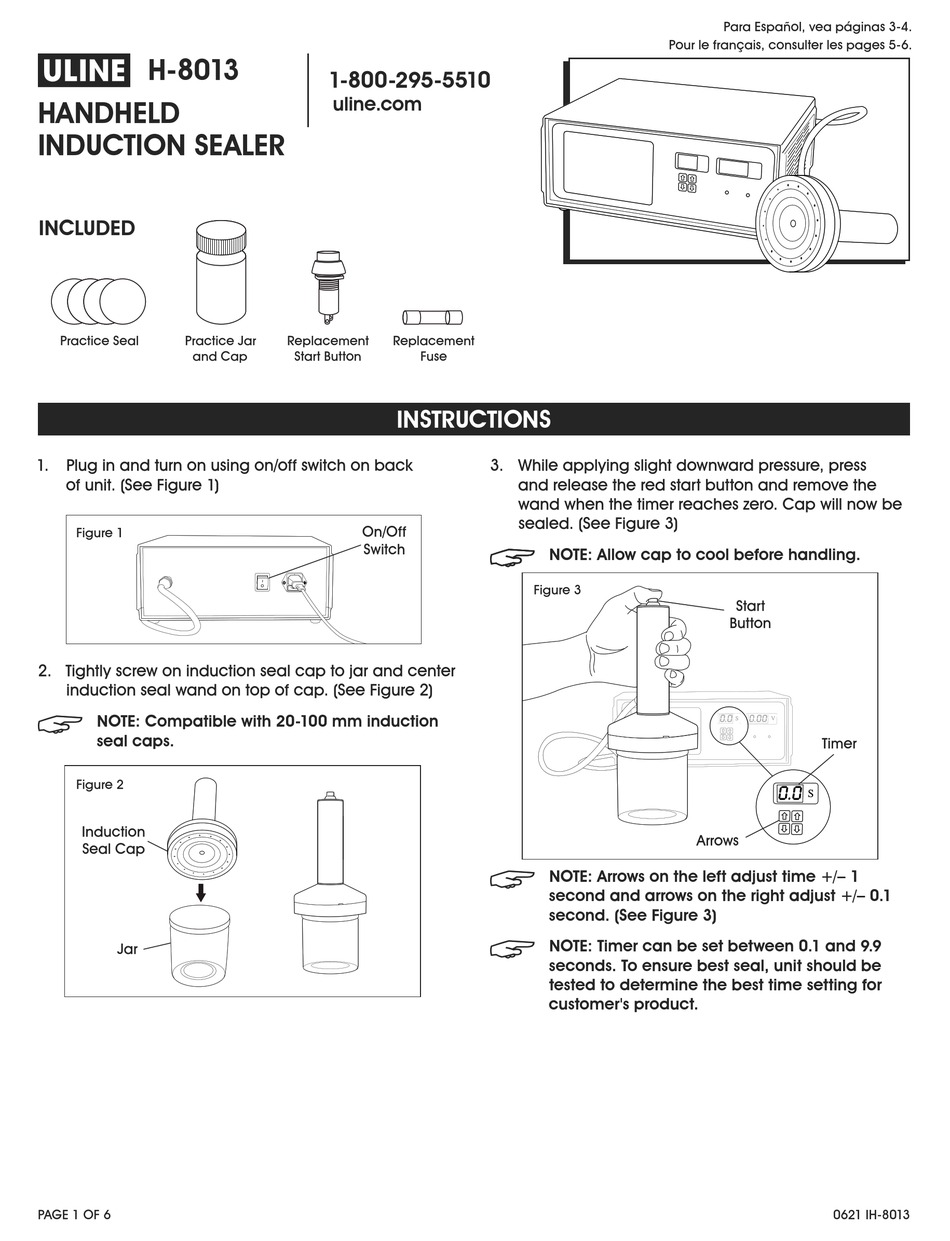 Para Español, vea páginas 3-4.
Pour le français, consulter les pages 5-6.

ULINE H-8013

HANDHELD INDUCTION SEALER

1-800-295-5510
uline.com

INCLUDED

Practice Seal

Practice Jar and Cap

Replacement Start Button

Replacement Fuse

INSTRUCTIONS

1. Plug in and turn on using on/off switch on back of unit. (See Figure 1)

Figure 1

On/Off Switch

2. Tightly screw on induction seal cap to jar and center induction seal wand on top of cap. (See Figure 2)

NOTE: Compatible with 20-100 mm induction seal caps.

Figure 2

Induction Seal Cap

Jar

3. While applying slight downward pressure, press and release the red start button and remove the wand when the timer reaches zero. Cap will now be sealed. (See Figure 3)

NOTE: Allow cap to cool before handling.

Figure 3

Start Button

0.0 s 0.00 V

Timer

0.0 s

Arrows

NOTE: Arrows on the left adjust time +/– 1 second and arrows on the right adjust +/– 0.1 second. (See Figure 3)

NOTE: Timer can be set between 0.1 and 9.9 seconds. To ensure best seal, unit should be tested to determine the best time setting for customer's product.

PAGE 1 OF 6

0621 IH-8013