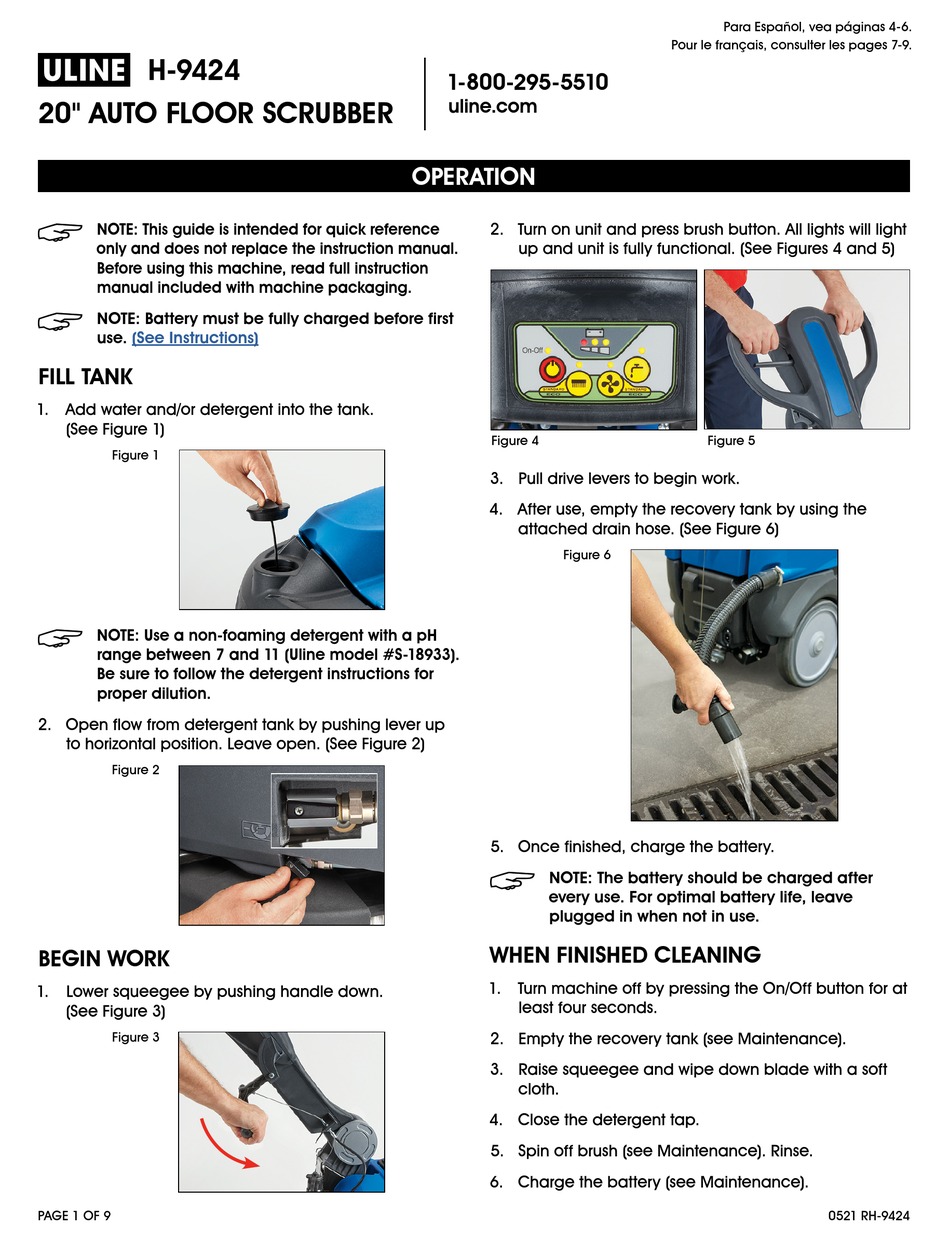 Para Español, vea páginas 4-6.
Pour le français, consulter les pages 7-9.

ULINE H-9424
20" AUTO FLOOR SCRUBBER

1-800-295-5510
uline.com

OPERATION

NOTE: This guide is intended for quick reference only and does not replace the instruction manual. Before using this machine, read full instruction manual included with machine packaging.

NOTE: Battery must be fully charged before first use. (See Instructions)

FILL TANK

1. Add water and/or detergent into the tank. (See Figure 1)

Figure 1

NOTE: Use a non-foaming detergent with a pH range between 7 and 11 (Uline model #S-18933). Be sure to follow the detergent instructions for proper dilution.

2. Open flow from detergent tank by pushing lever up to horizontal position. Leave open. (See Figure 2)

Figure 2

BEGIN WORK

1. Lower squeegee by pushing handle down. (See Figure 3)

Figure 3

2. Turn on unit and press brush button. All lights will light up and unit is fully functional. (See Figures 4 and 5)

On-Off

Figure 4

Figure 5

3. Pull drive levers to begin work.

4. After use, empty the recovery tank by using the attached drain hose. (See Figure 6)

Figure 6

5. Once finished, charge the battery.

NOTE: The battery should be charged after every use. For optimal battery life, leave plugged in when not in use.

WHEN FINISHED CLEANING

1. Turn machine off by pressing the On/Off button for at least four seconds.

2. Empty the recovery tank (see Maintenance).

3. Raise squeegee and wipe down blade with a soft cloth.

4. Close the detergent tap.

5. Spin off brush (see Maintenance). Rinse.

6. Charge the battery (see Maintenance).

PAGE 1 OF 9

0521 RH-9424