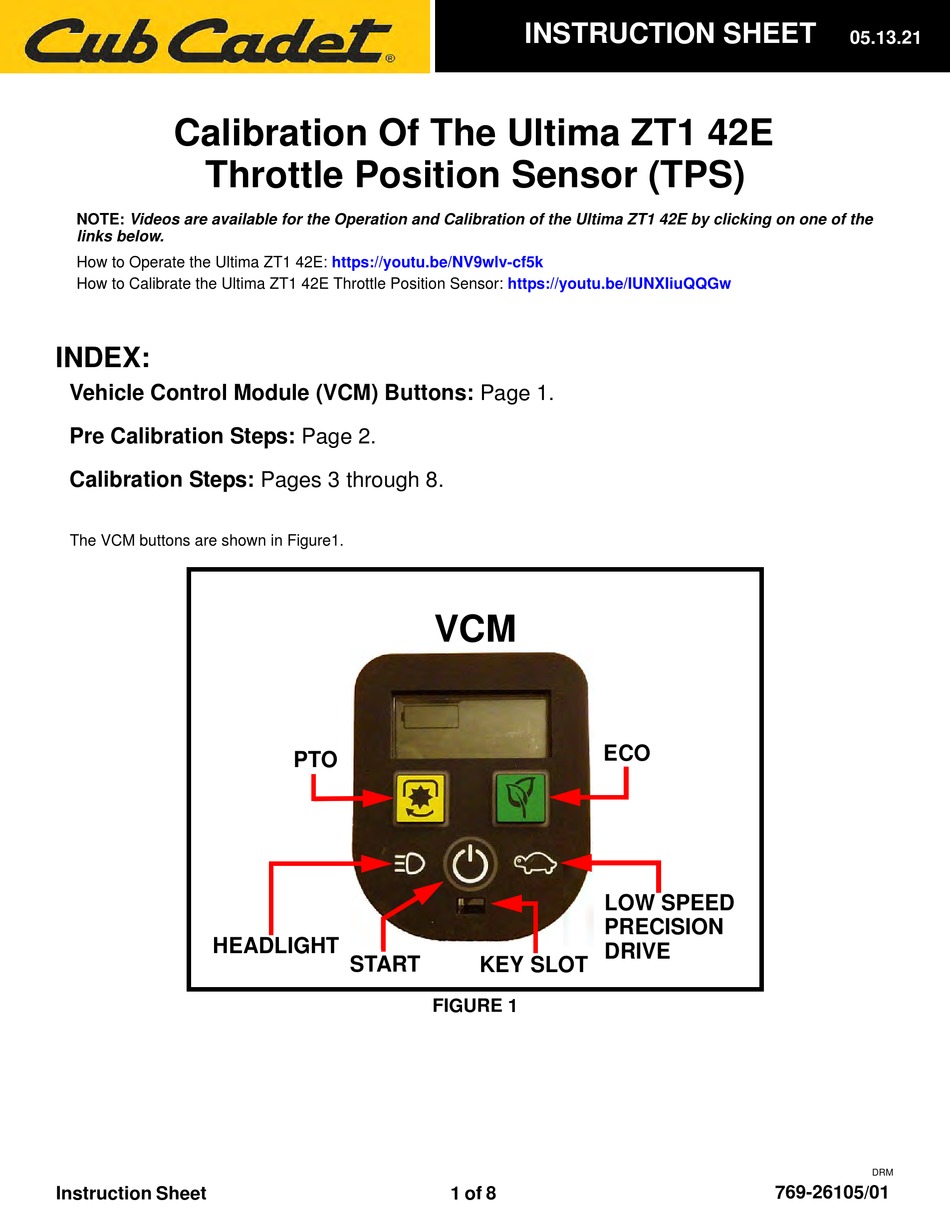 Cub Cadet®

INSTRUCTION SHEET 05.13.21

Calibration Of The Ultima ZT1 42E Throttle Position Sensor (TPS)

NOTE: Videos are available for the Operation and Calibration of the Ultima ZT1 42E by clicking on one of the links below.

How to Operate the Ultima ZT1 42E: https://youtu.be/NV9wlv-cf5k
How to Calibrate the Ultima ZT1 42E Throttle Position Sensor: https://youtu.be/IUNXIiuQQGw

INDEX:

Vehicle Control Module (VCM) Buttons: Page 1.

Pre Calibration Steps: Page 2.

Calibration Steps: Pages 3 through 8.

The VCM buttons are shown in Figure1.

VCM

PTO

ECO

HEADLIGHT

START

KEY SLOT

LOW SPEED PRECISION DRIVE

FIGURE 1

DRM

Instruction Sheet

1 of 8

769-26105/01