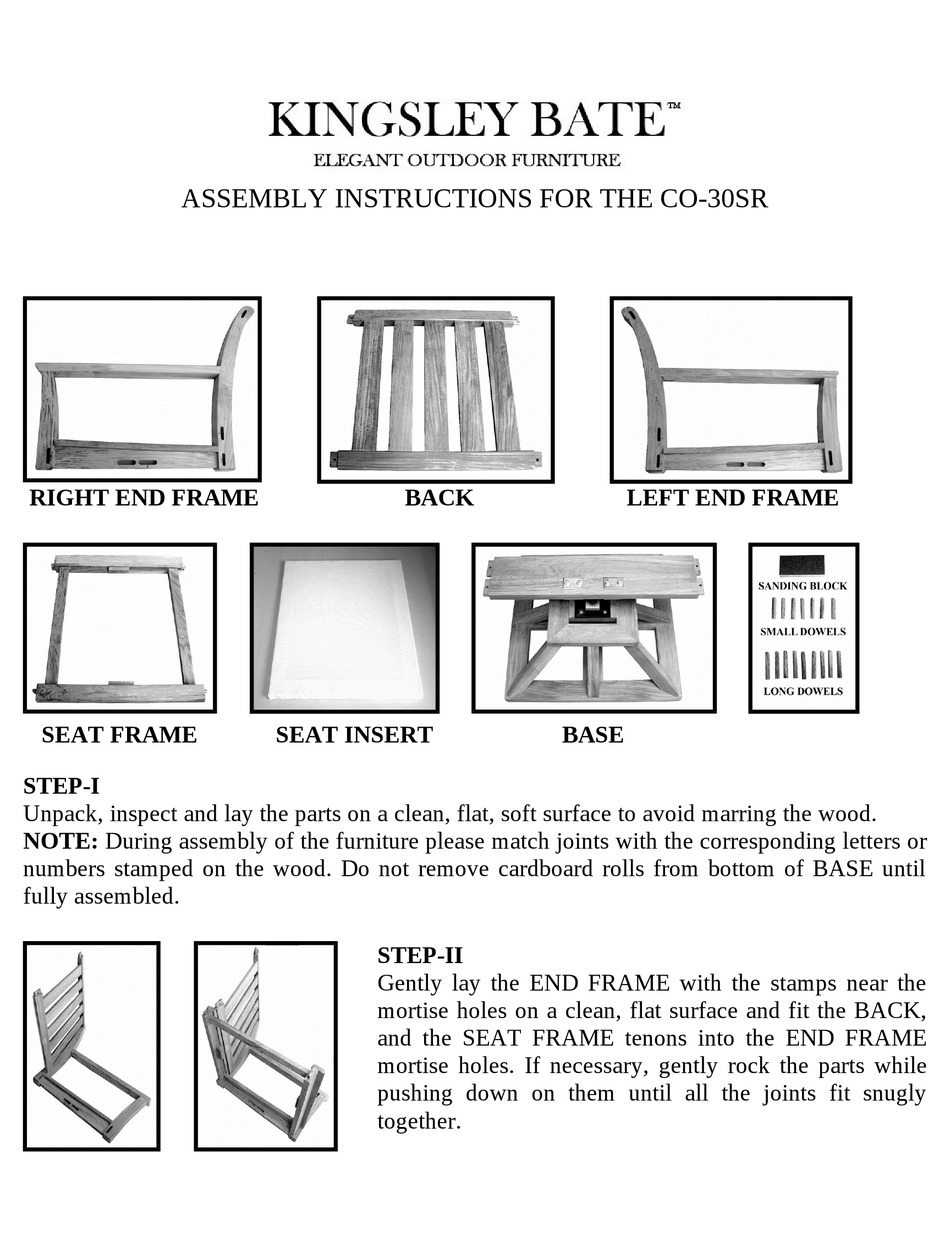 KINGSLEY BATE™
ELEGANT OUTDOOR FURNITURE
ASSEMBLY INSTRUCTIONS FOR THE CO-30SR

RIGHT END FRAME

BACK

LEFT END FRAME

SEAT FRAME

SEAT INSERT

BASE

SANDING BLOCK
SMALL DOWELS
LONG DOWELS

STEP-I
Unpack, inspect and lay the parts on a clean, flat, soft surface to avoid marring the wood.
NOTE: During assembly of the furniture please match joints with the corresponding letters or numbers stamped on the wood. Do not remove cardboard rolls from bottom of BASE until fully assembled.

STEP-II
Gently lay the END FRAME with the stamps near the mortise holes on a clean, flat surface and fit the BACK, and the SEAT FRAME tenons into the END FRAME mortise holes. If necessary, gently rock the parts while pushing down on them until all the joints fit snugly together.