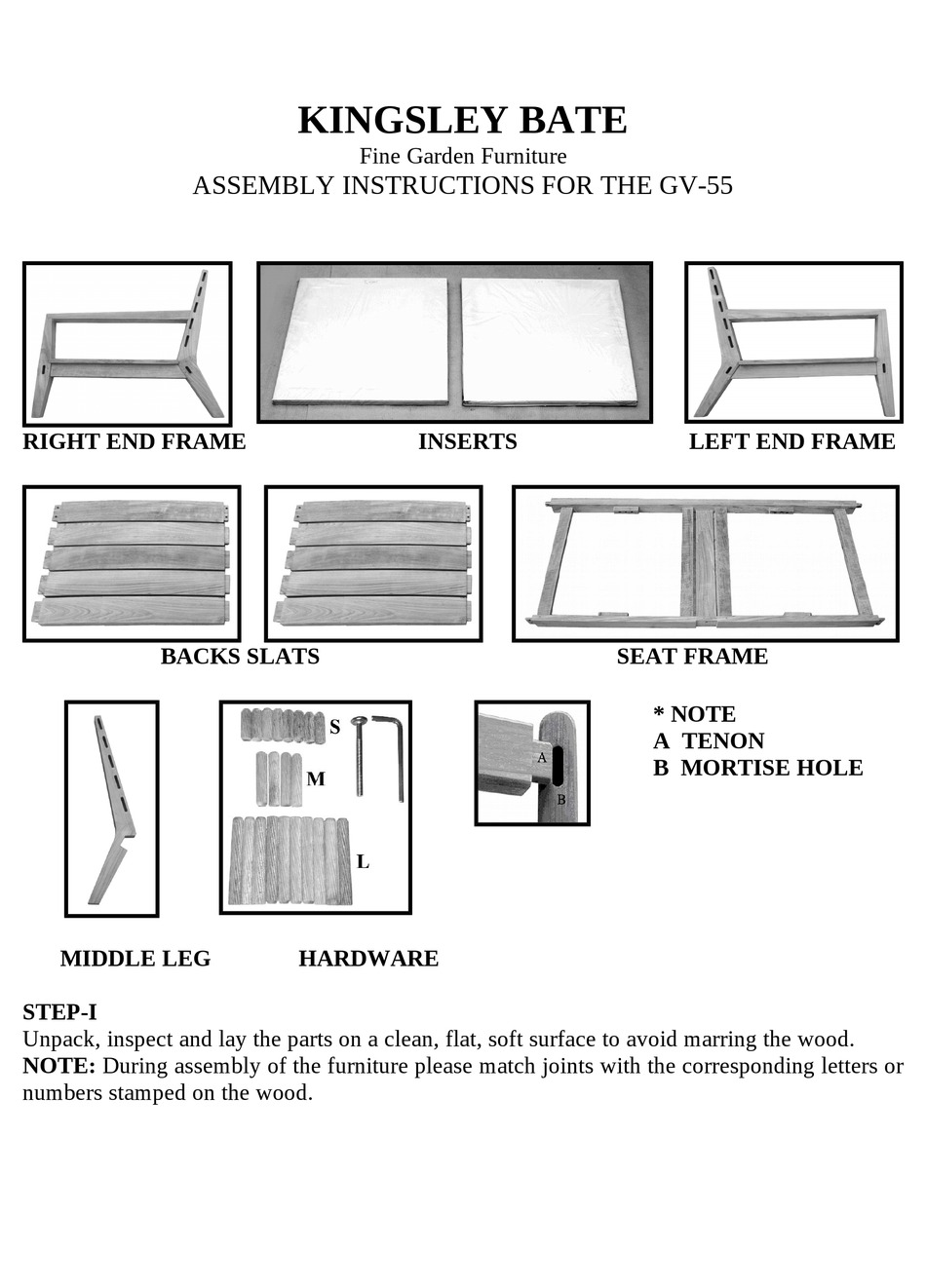 KINGSLEY BATE

Fine Garden Furniture

ASSEMBLY INSTRUCTIONS FOR THE GV-55

RIGHT END FRAME

INSERTS

LEFT END FRAME

BACKS SLATS

SEAT FRAME

S

M

L

A

B

* NOTE
A TENON
B MORTISE HOLE

MIDDLE LEG

HARDWARE

STEP-I
Unpack, inspect and lay the parts on a clean, flat, soft surface to avoid marring the wood.
NOTE: During assembly of the furniture please match joints with the corresponding letters or numbers stamped on the wood.