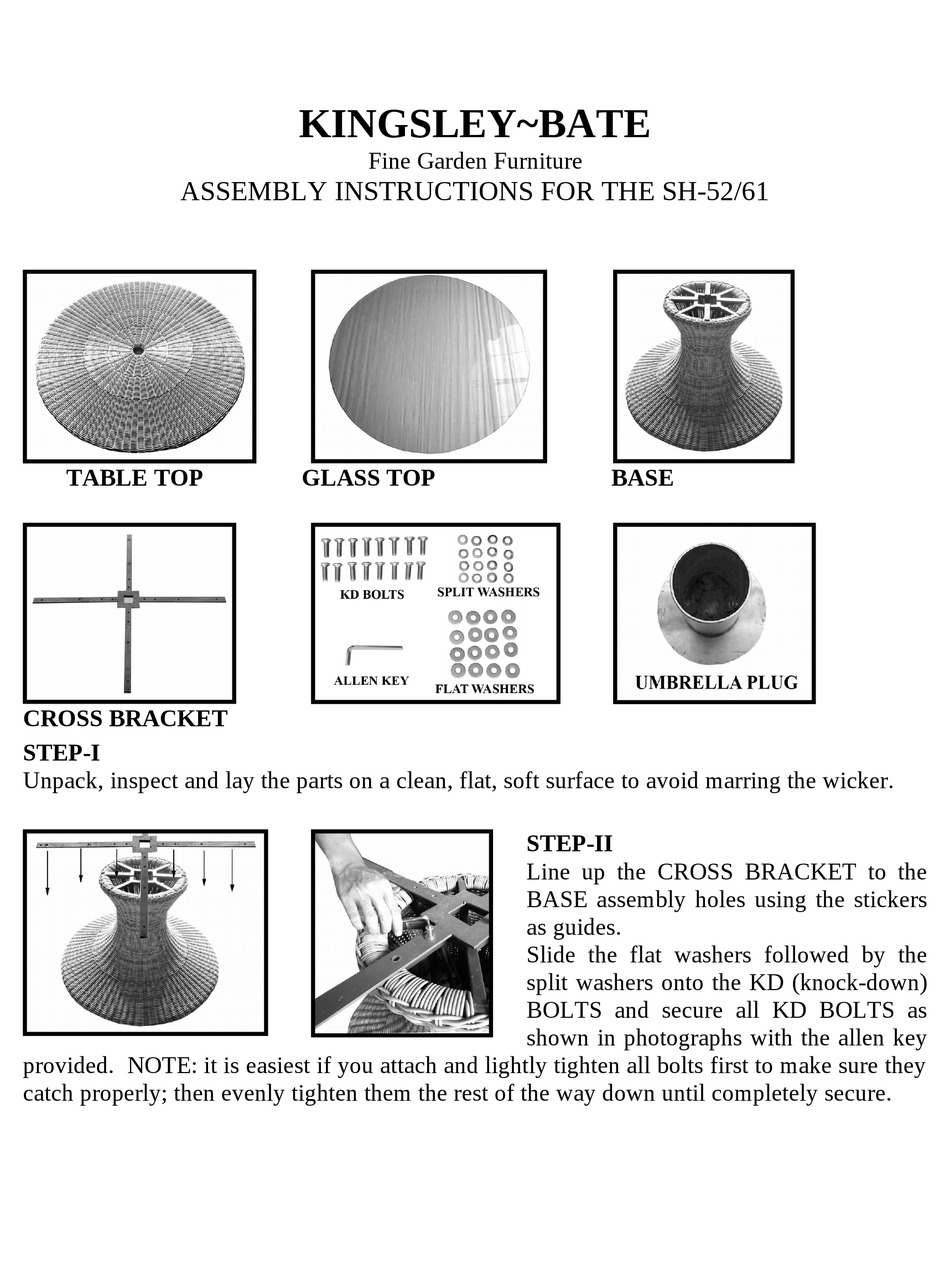 KINGSLEY~BATE
Fine Garden Furniture
ASSEMBLY INSTRUCTIONS FOR THE SH-52/61

TABLE TOP

GLASS TOP

BASE

KD BOLTS

SPLIT WASHERS

ALLEN KEY

FLAT WASHERS

UMBRELLA PLUG

CROSS BRACKET

STEP-I
Unpack, inspect and lay the parts on a clean, flat, soft surface to avoid marring the wicker.

STEP-II
Line up the CROSS BRACKET to the BASE assembly holes using the stickers as guides.
Slide the flat washers followed by the split washers onto the KD (knock-down) BOLTS and secure all KD BOLTS as shown in photographs with the allen key provided. NOTE: it is easiest if you attach and lightly tighten all bolts first to make sure they catch properly; then evenly tighten them the rest of the way down until completely secure.