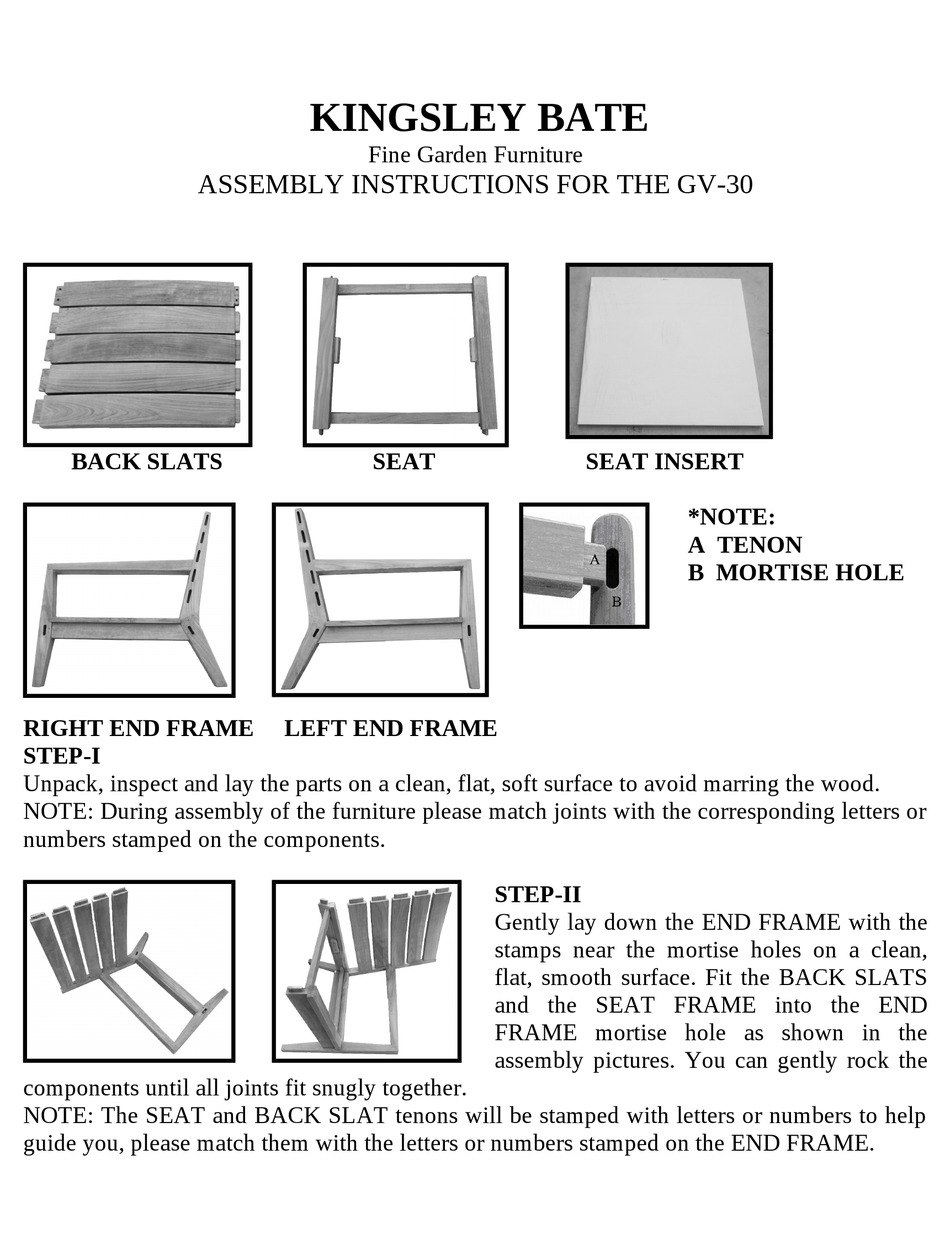 KINGSLEY BATE
Fine Garden Furniture
ASSEMBLY INSTRUCTIONS FOR THE GV-30

BACK SLATS

SEAT

SEAT INSERT

A
B

*NOTE:
A TENON
B MORTISE HOLE

RIGHT END FRAME

LEFT END FRAME

STEP-I
Unpack, inspect and lay the parts on a clean, flat, soft surface to avoid marring the wood.
NOTE: During assembly of the furniture please match joints with the corresponding letters or numbers stamped on the components.

STEP-II
Gently lay down the END FRAME with the stamps near the mortise holes on a clean, flat, smooth surface. Fit the BACK SLATS and the SEAT FRAME into the END FRAME mortise hole as shown in the assembly pictures. You can gently rock the components until all joints fit snugly together.
NOTE: The SEAT and BACK SLAT tenons will be stamped with letters or numbers to help guide you, please match them with the letters or numbers stamped on the END FRAME.