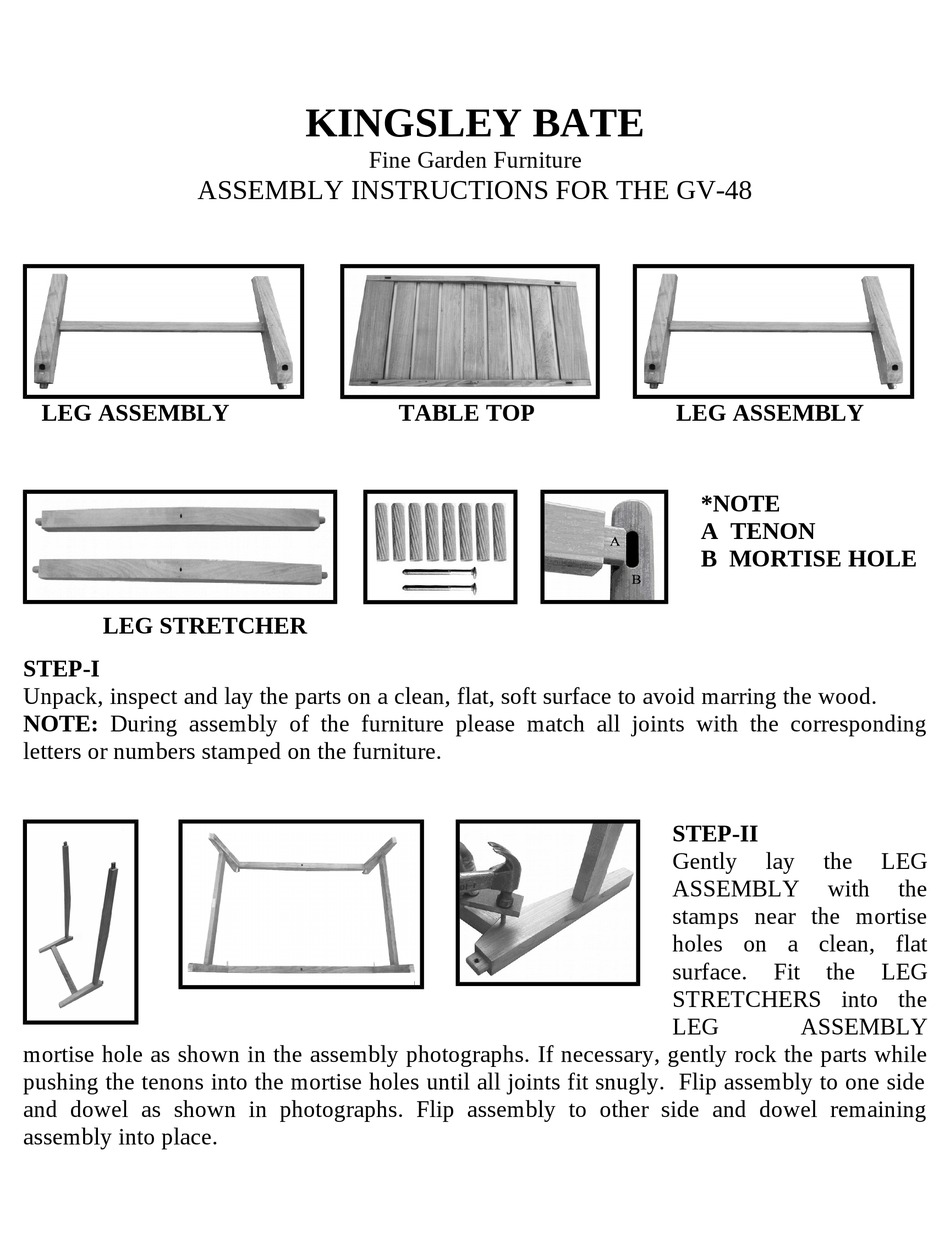 KINGSLEY BATE
Fine Garden Furniture
ASSEMBLY INSTRUCTIONS FOR THE GV-48

LEG ASSEMBLY

TABLE TOP

LEG ASSEMBLY

LEG STRETCHER

A
B

*NOTE
A TENON
B MORTISE HOLE

STEP-I
Unpack, inspect and lay the parts on a clean, flat, soft surface to avoid marring the wood.
NOTE: During assembly of the furniture please match all joints with the corresponding letters or numbers stamped on the furniture.

STEP-II
Gently lay the LEG ASSEMBLY with the stamps near the mortise holes on a clean, flat surface. Fit the LEG STRETCHERS into the LEG ASSEMBLY mortise hole as shown in the assembly photographs. If necessary, gently rock the parts while pushing the tenons into the mortise holes until all joints fit snugly. Flip assembly to one side and dowel as shown in photographs. Flip assembly to other side and dowel remaining assembly into place.