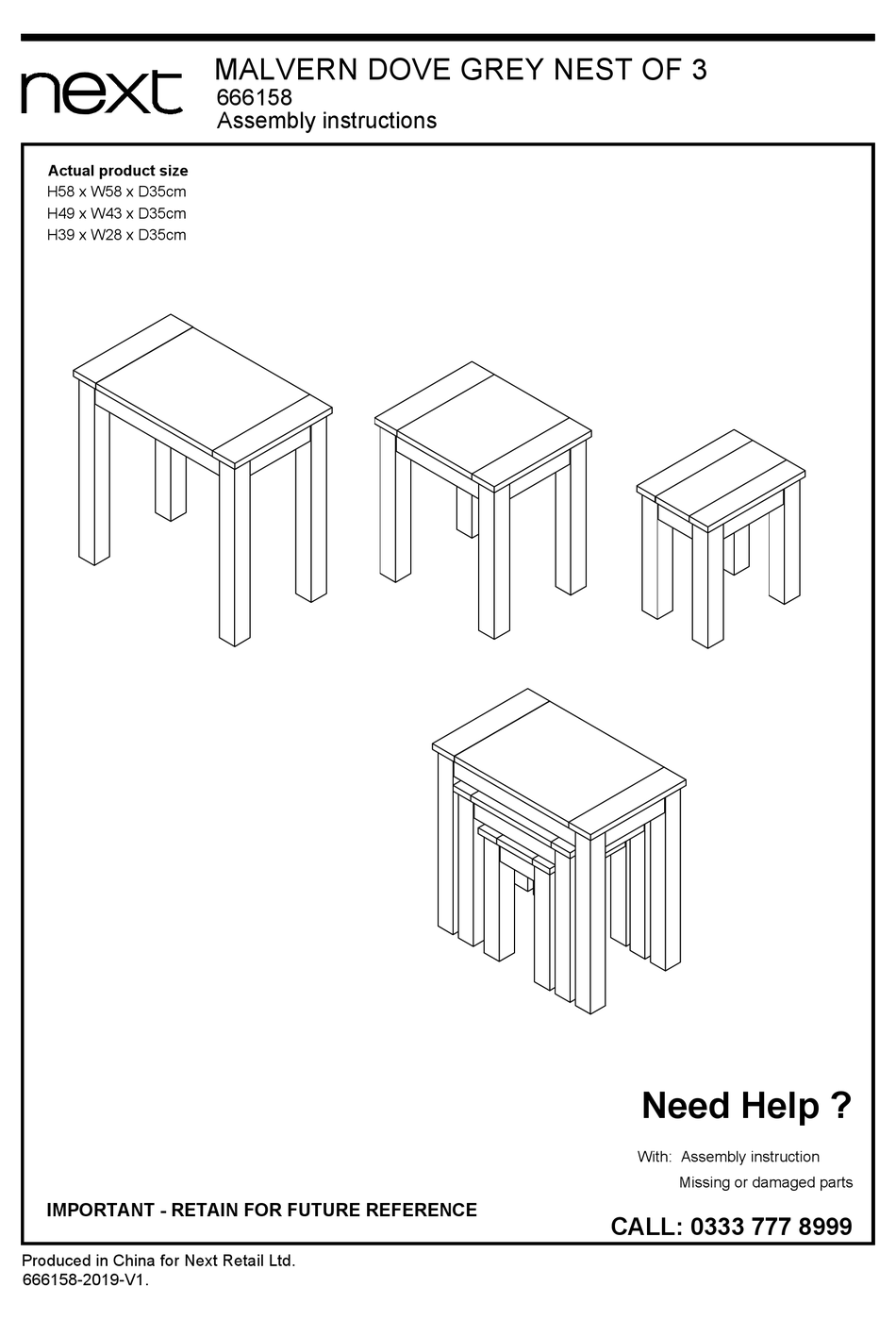 next

MALVERN DOVE GREY NEST OF 3
666158
Assembly instructions

Actual product size
H58 x W58 x D35cm
H49 x W43 x D35cm
H39 x W28 x D35cm

Need Help ?

With: Assembly instruction
Missing or damaged parts

IMPORTANT - RETAIN FOR FUTURE REFERENCE

CALL: 0333 777 8999

Produced in China for Next Retail Ltd.
666158-2019-V1.