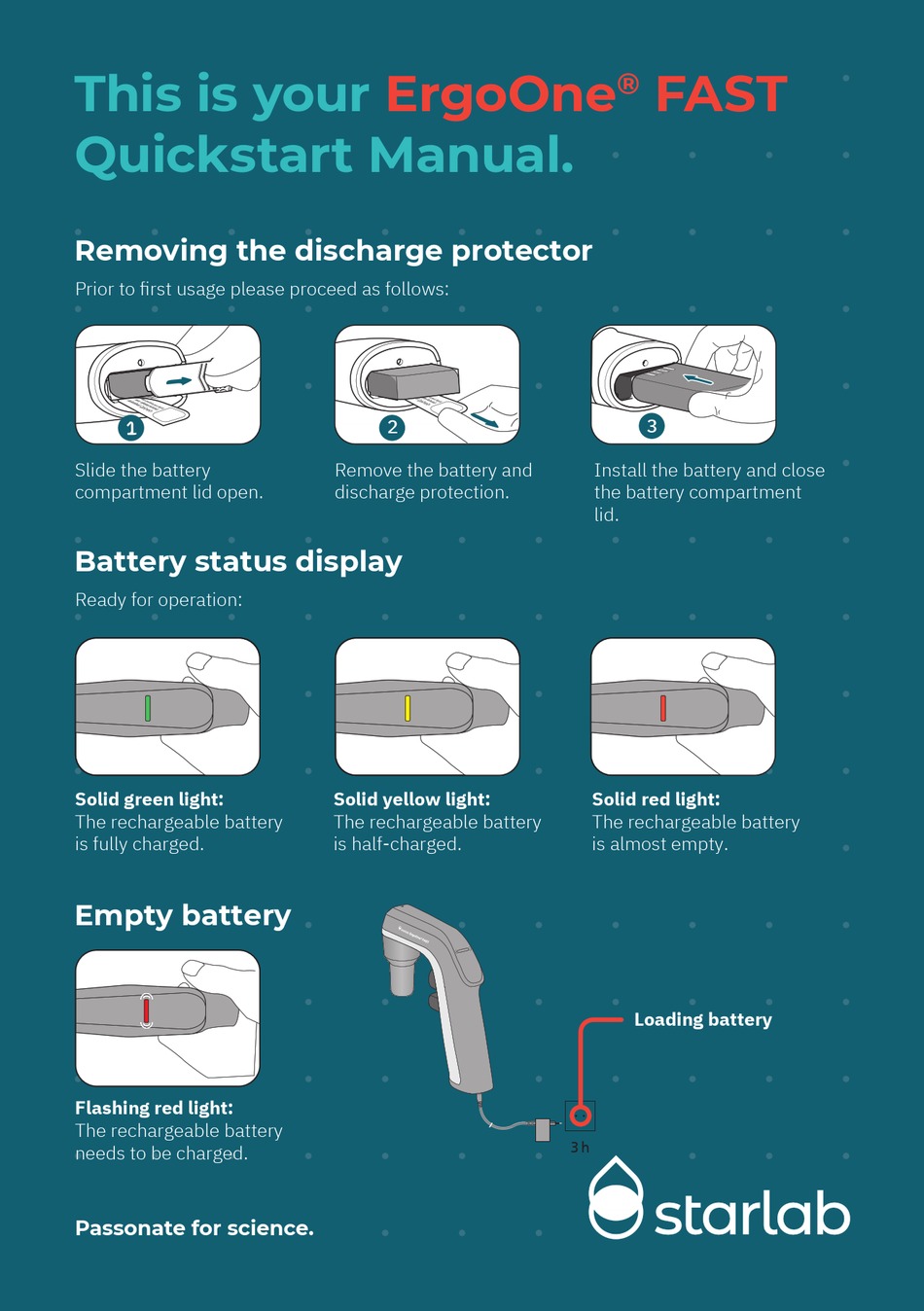 This is your ErgoOne® FAST Quickstart Manual.

Removing the discharge protector

Prior to first usage please proceed as follows:

1

Slide the battery compartment lid open.

2

Remove the battery and discharge protection.

3

Install the battery and close the battery compartment lid.

Battery status display

Ready for operation:

Solid green light:
The rechargeable battery is fully charged.

Solid yellow light:
The rechargeable battery is half-charged.

Solid red light:
The rechargeable battery is almost empty.

Empty battery

Flashing red light:
The rechargeable battery needs to be charged.

Loading battery

3 h

Passonate for science.

starlab